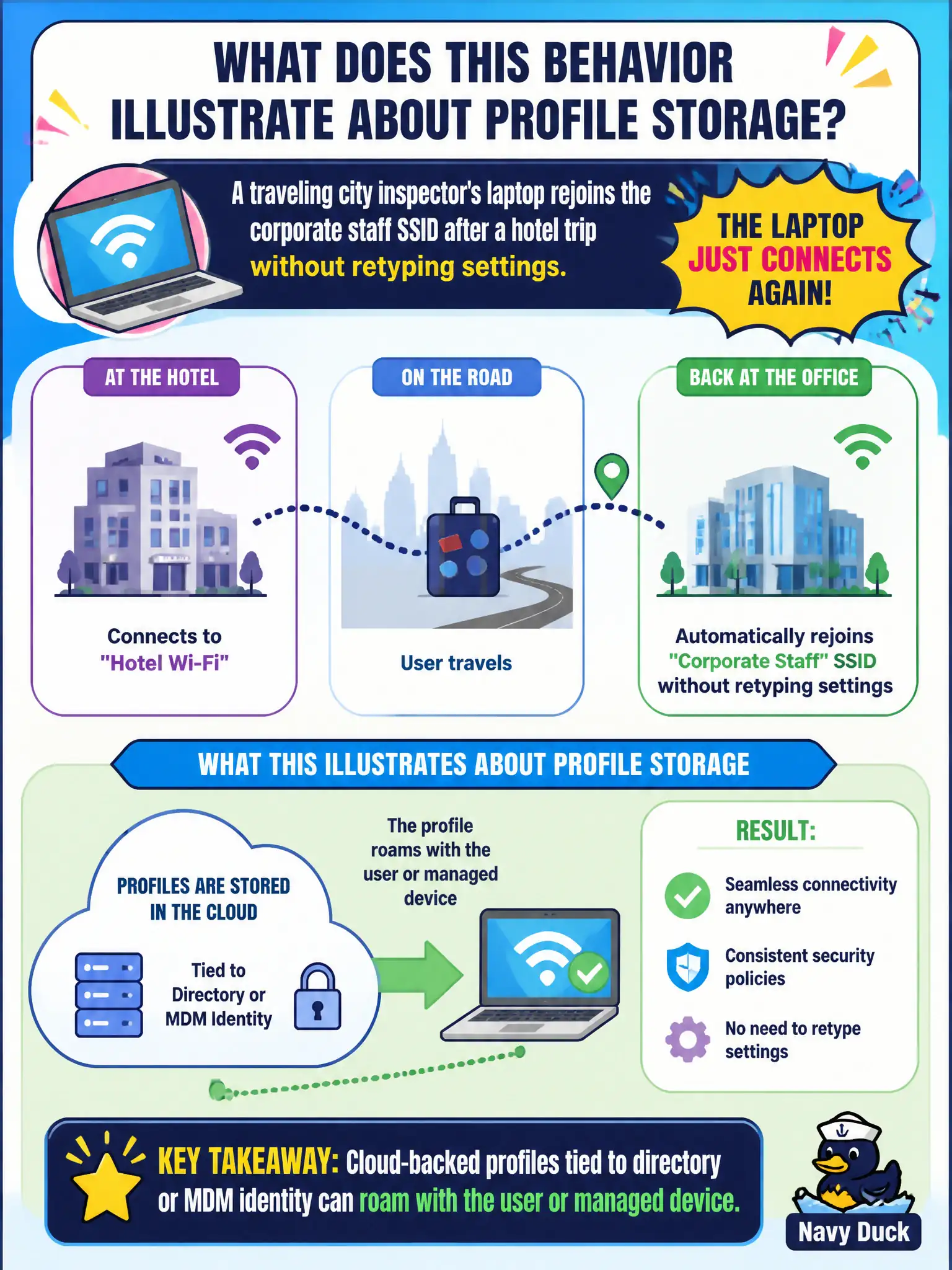 WHAT DOES THIS BEHAVIOR ILLUSTRATE ABOUT PROFILE STORAGE?

A traveling city inspector's laptop rejoins the corporate staff SSID after a hotel trip without retyping settings.

THE LAPTOP JUST CONNECTS AGAIN!

AT THE HOTEL

Connects to "Hotel Wi-Fi"

ON THE ROAD

User travels

BACK AT THE OFFICE

Automatically rejoins "Corporate Staff" SSID without retyping settings

WHAT THIS ILLUSTRATES ABOUT PROFILE STORAGE

PROFILES ARE STORED IN THE CLOUD

Tied to Directory or MDM Identity

The profile roams with the user or managed device

RESULT:

Seamless connectivity anywhere

Consistent security policies

No need to retype settings

KEY TAKEAWAY: Cloud-backed profiles tied to directory or MDM identity can roam with the user or managed device.

Navy Duck