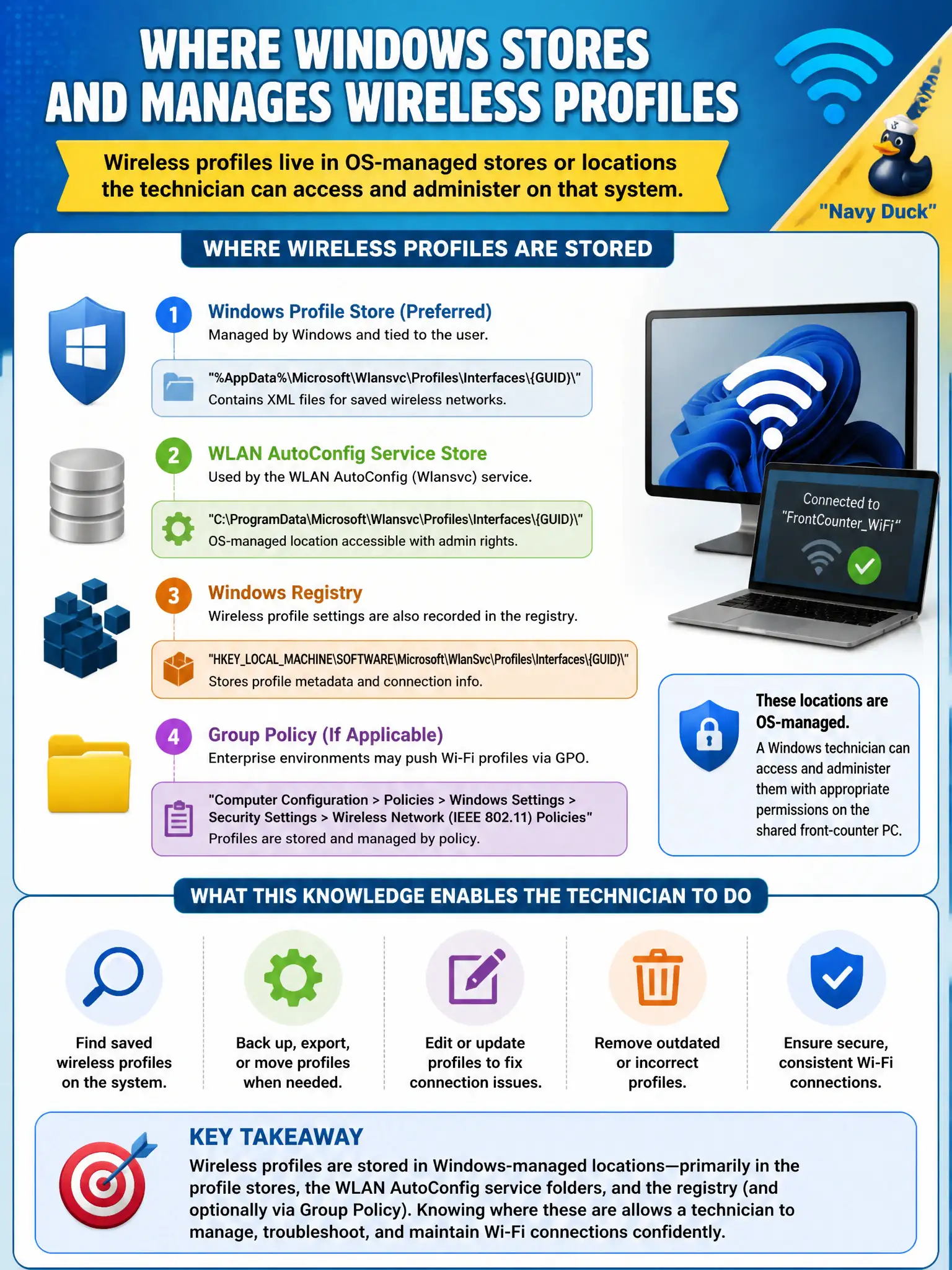 WHERE WINDOWS STORES AND MANAGES WIRELESS PROFILES

Wireless profiles live in OS-managed stores or locations the technician can access and administer on that system.

"Navy Duck"

WHERE WIRELESS PROFILES ARE STORED

1 Windows Profile Store (Preferred)
Managed by Windows and tied to the user.
"%AppData%\Microsoft\Wlansvc\Profiles\Interfaces\{GUID}\"
Contains XML files for saved wireless networks.

2 WLAN AutoConfig Service Store
Used by the WLAN AutoConfig (Wlansvc) service.
"C:\ProgramData\Microsoft\Wlansvc\Profiles\Interfaces\{GUID}\"
OS-managed location accessible with admin rights.

3 Windows Registry
Wireless profile settings are also recorded in the registry.
"HKEY_LOCAL_MACHINE\SOFTWARE\Microsoft\WlanSvc\Profiles\Interfaces\{GUID}\"
Stores profile metadata and connection info.

4 Group Policy (If Applicable)
Enterprise environments may push Wi-Fi profiles via GPO.
"Computer Configuration > Policies > Windows Settings > Security Settings > Wireless Network (IEEE 802.11) Policies"
Profiles are stored and managed by policy.

Connected to "FrontCounter_WiFi"

These locations are OS-managed.
A Windows technician can access and administer them with appropriate permissions on the shared front-counter PC.

WHAT THIS KNOWLEDGE ENABLES THE TECHNICIAN TO DO

Find saved wireless profiles on the system.

Back up, export, or move profiles when needed.

Edit or update profiles to fix connection issues.

Remove outdated or incorrect profiles.

Ensure secure, consistent Wi-Fi connections.

KEY TAKEAWAY
Wireless profiles are stored in Windows-managed locations—primarily in the profile stores, the WLAN AutoConfig service folders, and the registry (and optionally via Group Policy). Knowing where these are allows a technician to manage, troubleshoot, and maintain Wi-Fi connections confidently.