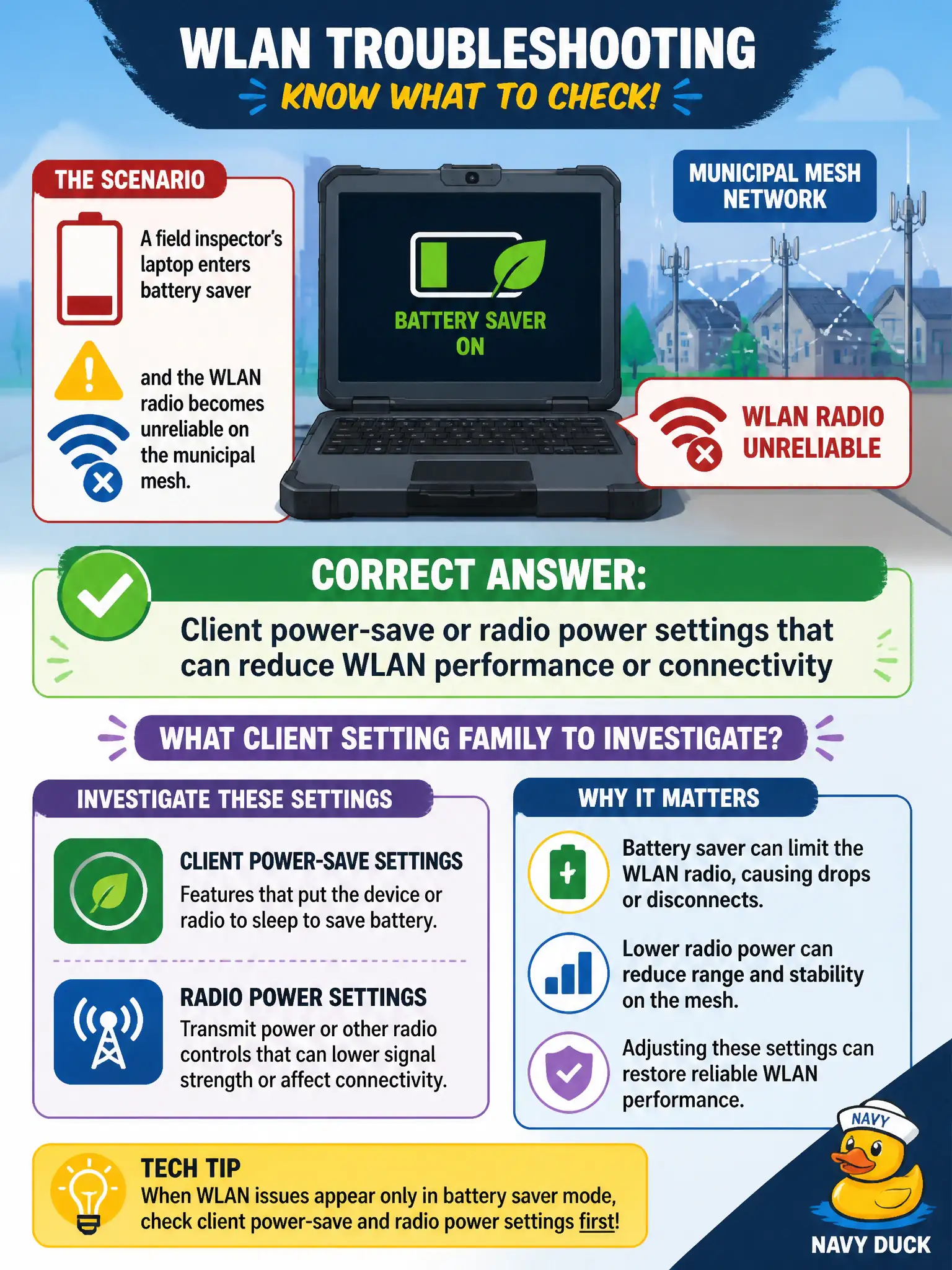 WLAN TROUBLESHOOTING
KNOW WHAT TO CHECK!

THE SCENARIO
A field inspector's laptop enters battery saver
and the WLAN radio becomes unreliable on the municipal mesh.

BATTERY SAVER ON

MUNICIPAL MESH NETWORK

WLAN RADIO UNRELIABLE

CORRECT ANSWER:
Client power-save or radio power settings that can reduce WLAN performance or connectivity

WHAT CLIENT SETTING FAMILY TO INVESTIGATE?

INVESTIGATE THESE SETTINGS

CLIENT POWER-SAVE SETTINGS
Features that put the device or radio to sleep to save battery.

RADIO POWER SETTINGS
Transmit power or other radio controls that can lower signal strength or affect connectivity.

WHY IT MATTERS
Battery saver can limit the WLAN radio, causing drops or disconnects.
Lower radio power can reduce range and stability on the mesh.
Adjusting these settings can restore reliable WLAN performance.

TECH TIP
When WLAN issues appear only in battery saver mode, check client power-save and radio power settings first!

NAVY
NAVY DUCK