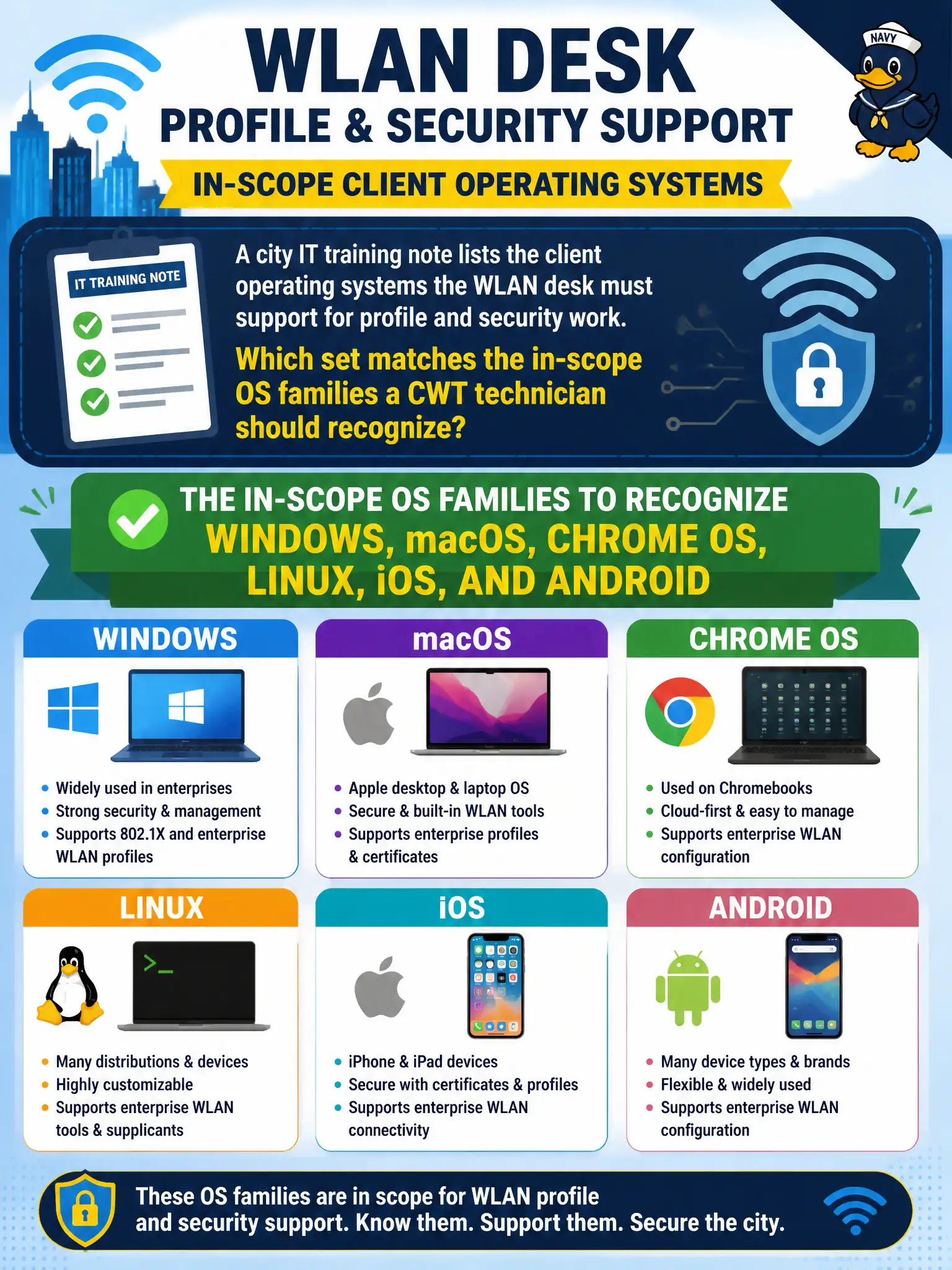 WLAN DESK
PROFILE & SECURITY SUPPORT
IN-SCOPE CLIENT OPERATING SYSTEMS

NAVY

IT TRAINING NOTE

A city IT training note lists the client operating systems the WLAN desk must support for profile and security work.

Which set matches the in-scope OS families a CWT technician should recognize?

THE IN-SCOPE OS FAMILIES TO RECOGNIZE
WINDOWS, macOS, CHROME OS, LINUX, iOS, AND ANDROID

WINDOWS
- Widely used in enterprises
- Strong security & management
- Supports 802.1X and enterprise WLAN profiles

macOS
- Apple desktop & laptop OS
- Secure & built-in WLAN tools
- Supports enterprise profiles & certificates

CHROME OS
- Used on Chromebooks
- Cloud-first & easy to manage
- Supports enterprise WLAN configuration

LINUX
>_
- Many distributions & devices
- Highly customizable
- Supports enterprise WLAN tools & supplicants

iOS
- iPhone & iPad devices
- Secure with certificates & profiles
- Supports enterprise WLAN connectivity

ANDROID
- Many device types & brands
- Flexible & widely used
- Supports enterprise WLAN configuration

These OS families are in scope for WLAN profile and security support. Know them. Support them. Secure the city.