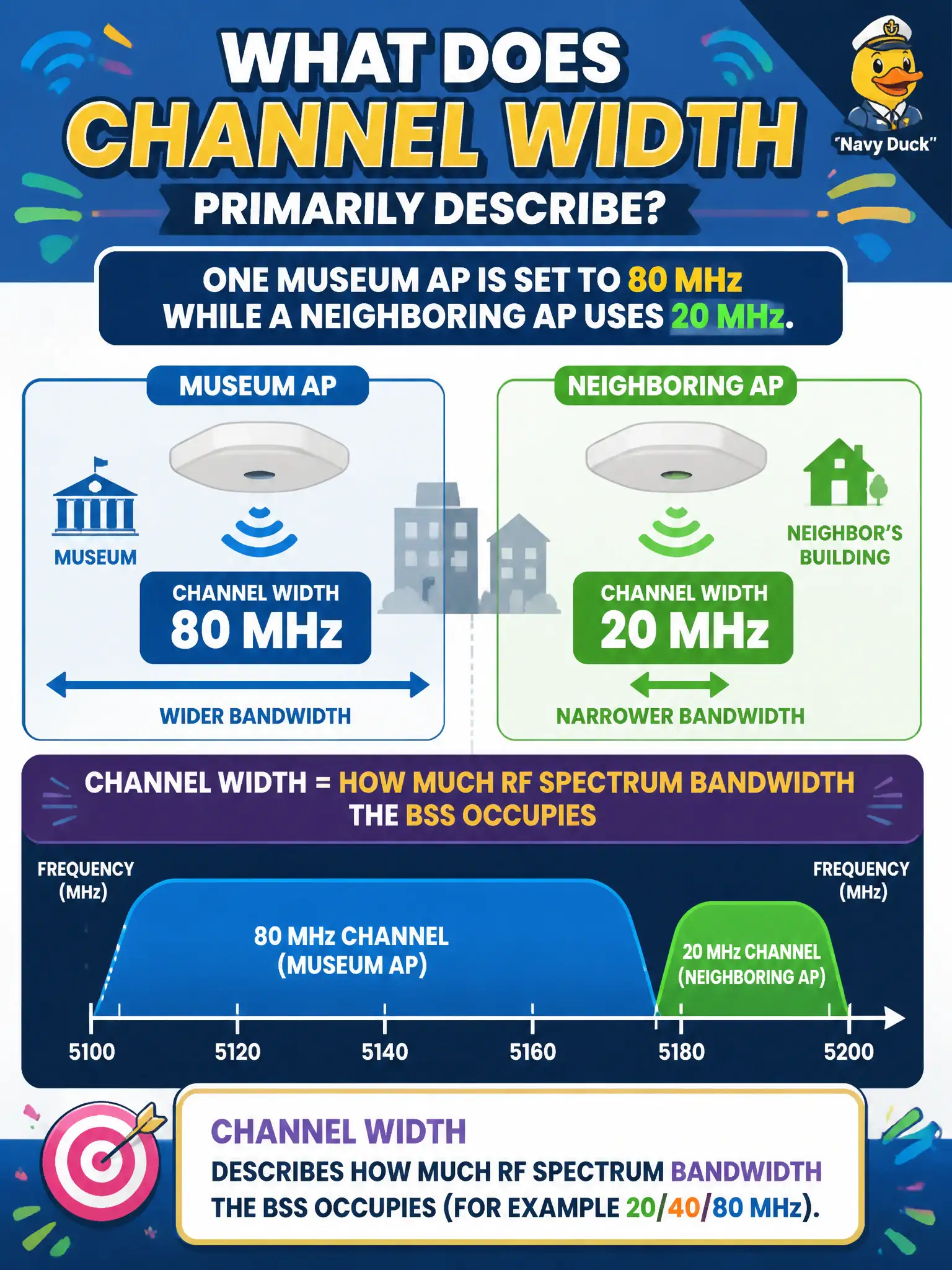 WHAT DOES CHANNEL WIDTH PRIMARILY DESCRIBE?

"Navy Duck"

ONE MUSEUM AP IS SET TO 80 MHz WHILE A NEIGHBORING AP USES 20 MHz.

MUSEUM AP

MUSEUM

CHANNEL WIDTH
80 MHz

WIDER BANDWIDTH

NEIGHBORING AP

NEIGHBOR'S BUILDING

CHANNEL WIDTH
20 MHz

NARROWER BANDWIDTH

CHANNEL WIDTH = HOW MUCH RF SPECTRUM BANDWIDTH THE BSS OCCUPIES

FREQUENCY (MHz)

FREQUENCY (MHz)

80 MHz CHANNEL (MUSEUM AP)

20 MHz CHANNEL (NEIGHBORING AP)

5100 5120 5140 5160 5180 5200

CHANNEL WIDTH
DESCRIBES HOW MUCH RF SPECTRUM BANDWIDTH THE BSS OCCUPIES (FOR EXAMPLE 20/40/80 MHz).