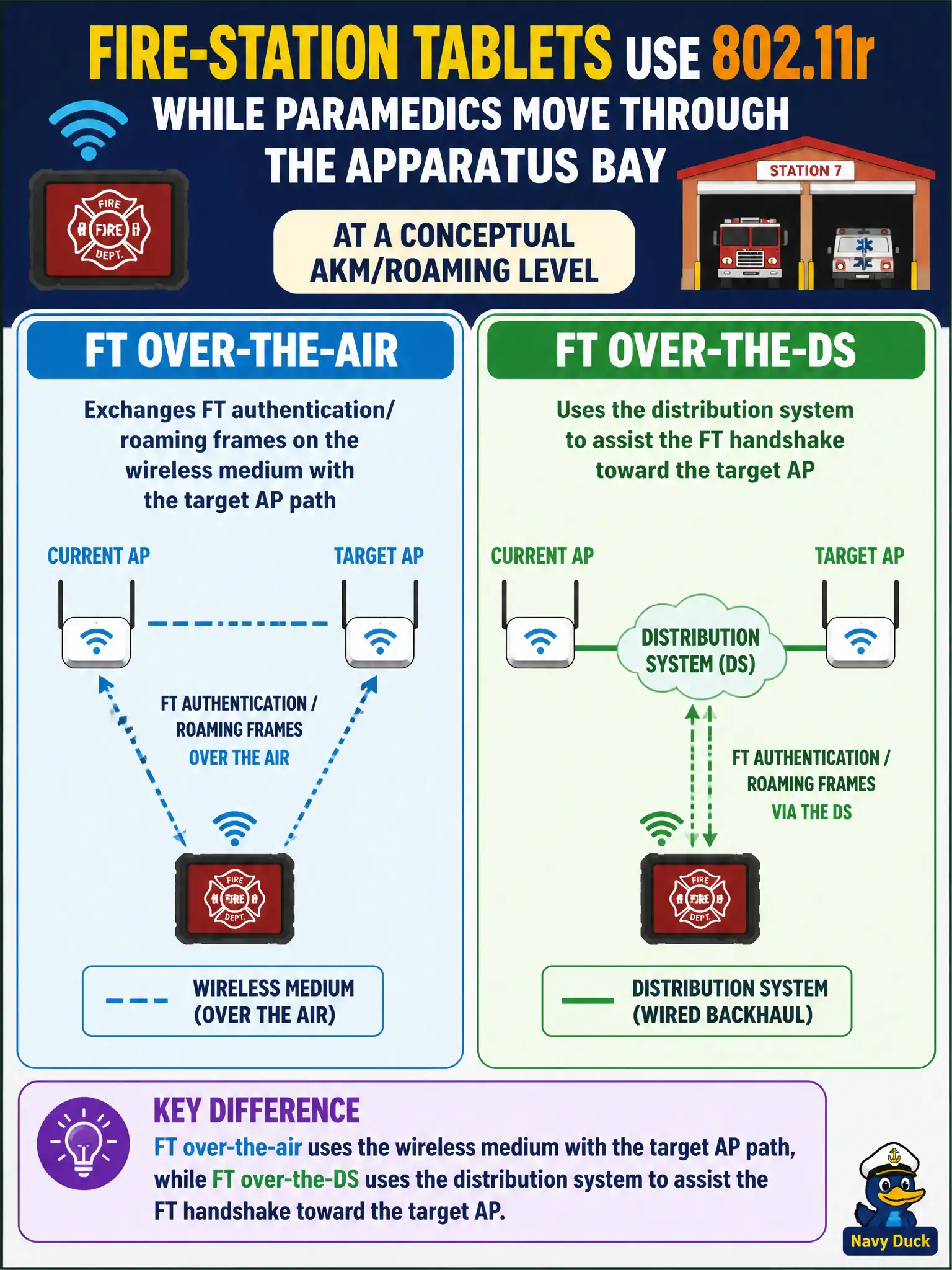 FIRE-STATION TABLETS USE 802.11r
WHILE PARAMEDICS MOVE THROUGH THE APPARATUS BAY

FIRE FIRE DEPT.

STATION 7

AT A CONCEPTUAL AKM/ROAMING LEVEL

FT OVER-THE-AIR

Exchanges FT authentication/ roaming frames on the wireless medium with the target AP path

CURRENT AP

TARGET AP

FT AUTHENTICATION / ROAMING FRAMES OVER THE AIR

FIRE FIRE DEPT.

WIRELESS MEDIUM (OVER THE AIR)

FT OVER-THE-DS

Uses the distribution system to assist the FT handshake toward the target AP

CURRENT AP

TARGET AP

DISTRIBUTION SYSTEM (DS)

FT AUTHENTICATION / ROAMING FRAMES VIA THE DS

FIRE FIRE DEPT.

DISTRIBUTION SYSTEM (WIRED BACKHAUL)

KEY DIFFERENCE

FT over-the-air uses the wireless medium with the target AP path, while FT over-the-DS uses the distribution system to assist the FT handshake toward the target AP.

Navy Duck