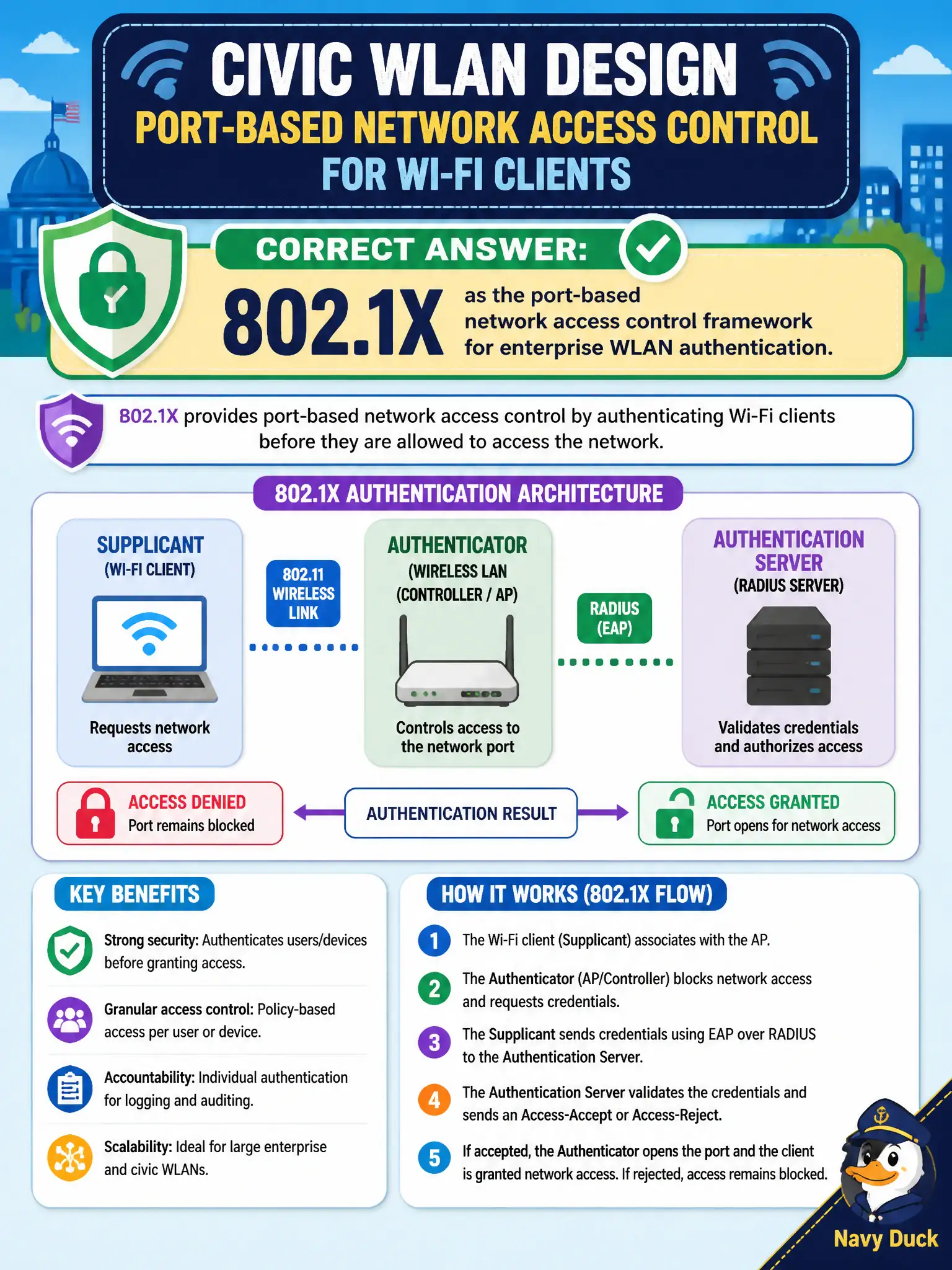 CIVIC WLAN DESIGN
PORT-BASED NETWORK ACCESS CONTROL FOR WI-FI CLIENTS

CORRECT ANSWER:

802.1X as the port-based network access control framework for enterprise WLAN authentication.

802.1X provides port-based network access control by authenticating Wi-Fi clients before they are allowed to access the network.

802.1X AUTHENTICATION ARCHITECTURE

SUPPLICANT (WI-FI CLIENT)
Requests network access

802.11 WIRELESS LINK

AUTHENTICATOR (WIRELESS LAN (CONTROLLER / AP)
Controls access to the network port

RADIUS (EAP)

AUTHENTICATION SERVER (RADIUS SERVER)
Validates credentials and authorizes access

ACCESS DENIED
Port remains blocked

AUTHENTICATION RESULT

ACCESS GRANTED
Port opens for network access

KEY BENEFITS

Strong security: Authenticates users/devices before granting access.

Granular access control: Policy-based access per user or device.

Accountability: Individual authentication for logging and auditing.

Scalability: Ideal for large enterprise and civic WLANs.

HOW IT WORKS (802.1X FLOW)

1 The Wi-Fi client (Supplicant) associates with the AP.

2 The Authenticator (AP/Controller) blocks network access and requests credentials.

3 The Supplicant sends credentials using EAP over RADIUS to the Authentication Server.

4 The Authentication Server validates the credentials and sends an Access-Accept or Access-Reject.

5 If accepted, the Authenticator opens the port and the client is granted network access. If rejected, access remains blocked.

Navy Duck