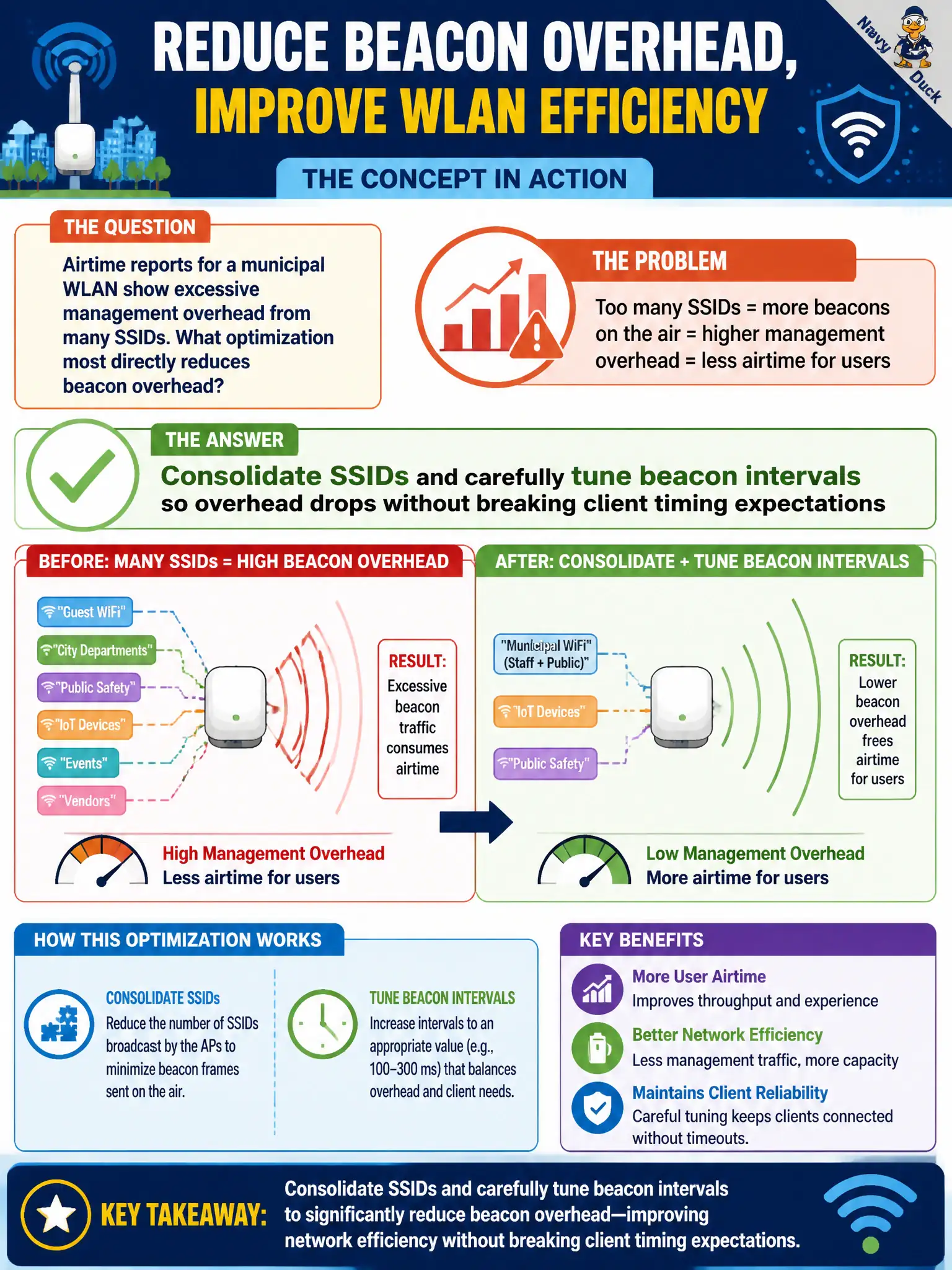 REDUCE BEACON OVERHEAD, IMPROVE WLAN EFFICIENCY

Navy Duck

THE CONCEPT IN ACTION

THE QUESTION

Airtime reports for a municipal WLAN show excessive management overhead from many SSIDs. What optimization most directly reduces beacon overhead?

THE PROBLEM

Too many SSIDs = more beacons on the air = higher management overhead = less airtime for users

THE ANSWER

Consolidate SSIDs and carefully tune beacon intervals so overhead drops without breaking client timing expectations

BEFORE: MANY SSIDs = HIGH BEACON OVERHEAD

"Guest WiFi"
"City Departments"
"Public Safety"
"IoT Devices"
"Events"
"Vendors"

RESULT: Excessive beacon traffic consumes airtime

High Management Overhead
Less airtime for users

AFTER: CONSOLIDATE + TUNE BEACON INTERVALS

"Municipal WiFi" (Staff + Public)"
"IoT Devices"
"Public Safety"

RESULT: Lower beacon overhead frees airtime for users

Low Management Overhead
More airtime for users

HOW THIS OPTIMIZATION WORKS

CONSOLIDATE SSIDs
Reduce the number of SSIDs broadcast by the APs to minimize beacon frames sent on the air.

TUNE BEACON INTERVALS
Increase intervals to an appropriate value (e.g., 100–300 ms) that balances overhead and client needs.

KEY BENEFITS

More User Airtime
Improves throughput and experience

Better Network Efficiency
Less management traffic, more capacity

Maintains Client Reliability
Careful tuning keeps clients connected without timeouts.

KEY TAKEAWAY:

Consolidate SSIDs and carefully tune beacon intervals to significantly reduce beacon overhead—improving network efficiency without breaking client timing expectations.