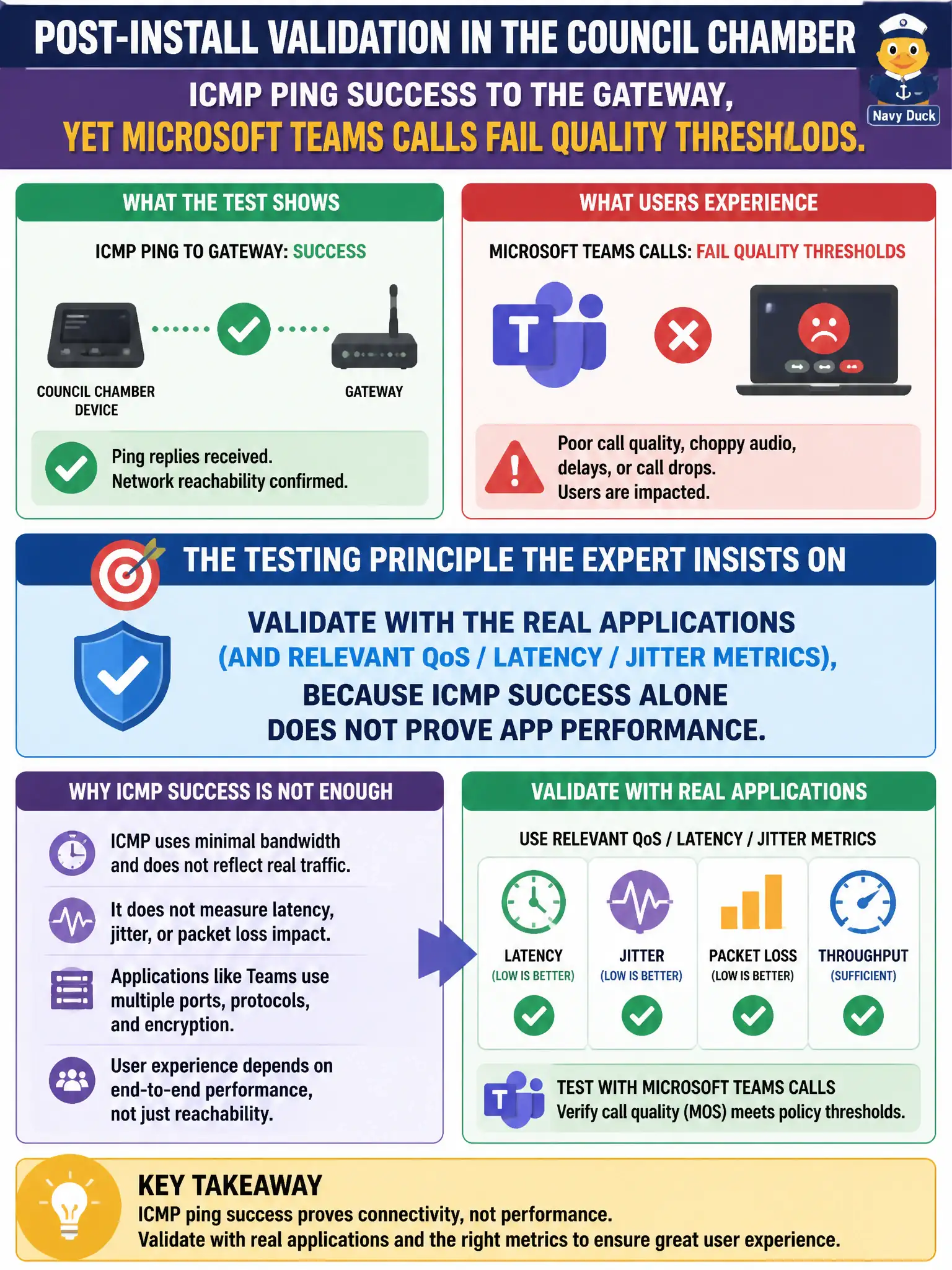 POST-INSTALL VALIDATION IN THE COUNCIL CHAMBER

Navy Duck

ICMP PING SUCCESS TO THE GATEWAY,
YET MICROSOFT TEAMS CALLS FAIL QUALITY THRESHLODS.

WHAT THE TEST SHOWS

ICMP PING TO GATEWAY: SUCCESS

COUNCIL CHAMBER DEVICE

GATEWAY

Ping replies received.
Network reachability confirmed.

WHAT USERS EXPERIENCE

MICROSOFT TEAMS CALLS: FAIL QUALITY THRESHOLDS

T

Poor call quality, choppy audio, delays, or call drops.
Users are impacted.

THE TESTING PRINCIPLE THE EXPERT INSISTS ON

VALIDATE WITH THE REAL APPLICATIONS
(AND RELEVANT QoS / LATENCY / JITTER METRICS),
BECAUSE ICMP SUCCESS ALONE
DOES NOT PROVE APP PERFORMANCE.

WHY ICMP SUCCESS IS NOT ENOUGH

ICMP uses minimal bandwidth and does not reflect real traffic.

It does not measure latency, jitter, or packet loss impact.

Applications like Teams use multiple ports, protocols, and encryption.

User experience depends on end-to-end performance, not just reachability.

VALIDATE WITH REAL APPLICATIONS

USE RELEVANT QoS / LATENCY / JITTER METRICS

LATENCY
(LOW IS BETTER)

JITTER
(LOW IS BETTER)

PACKET LOSS
(LOW IS BETTER)

THROUGHPUT
(SUFFICIENT)

T

TEST WITH MICROSOFT TEAMS CALLS
Verify call quality (MOS) meets policy thresholds.

KEY TAKEAWAY
ICMP ping success proves connectivity, not performance.
Validate with real applications and the right metrics to ensure great user experience.