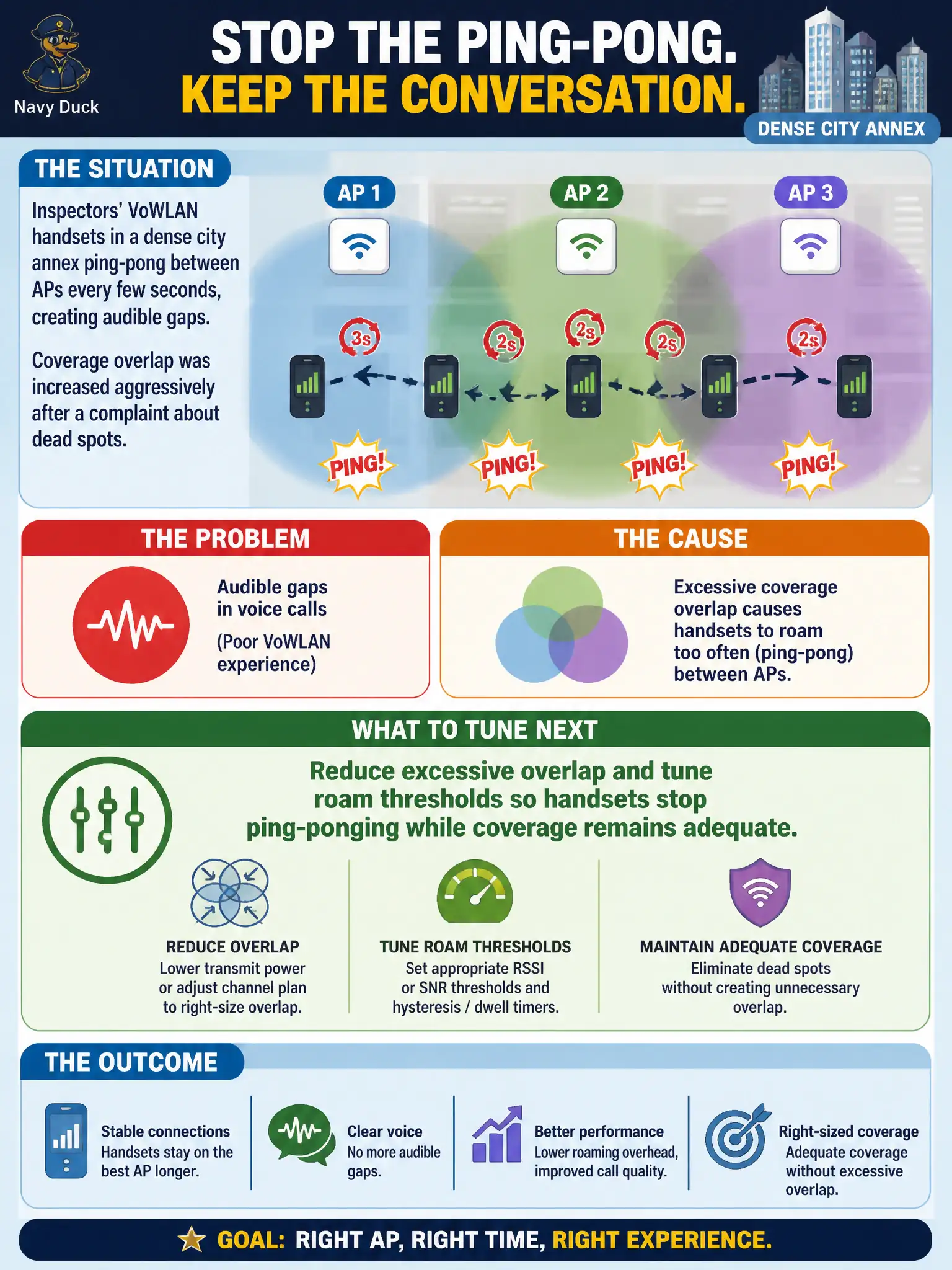 Navy Duck

STOP THE PING-PONG.
KEEP THE CONVERSATION.

DENSE CITY ANNEX

THE SITUATION

Inspectors' VoWLAN handsets in a dense city annex ping-pong between APs every few seconds, creating audible gaps.

Coverage overlap was increased aggressively after a complaint about dead spots.

AP 1
AP 2
AP 3

3s
2s
2s
2s
2s

PING!
PING!
PING!
PING!

THE PROBLEM

Audible gaps in voice calls

(Poor VoWLAN experience)

THE CAUSE

Excessive coverage overlap causes handsets to roam too often (ping-pong) between APs.

WHAT TO TUNE NEXT

Reduce excessive overlap and tune roam thresholds so handsets stop ping-ponging while coverage remains adequate.

REDUCE OVERLAP
Lower transmit power or adjust channel plan to right-size overlap.

TUNE ROAM THRESHOLDS
Set appropriate RSSI or SNR thresholds and hysteresis / dwell timers.

MAINTAIN ADEQUATE COVERAGE
Eliminate dead spots without creating unnecessary overlap.

THE OUTCOME

Stable connections
Handsets stay on the best AP longer.

Clear voice
No more audible gaps.

Better performance
Lower roaming overhead, improved call quality.

Right-sized coverage
Adequate coverage without excessive overlap.

GOAL: RIGHT AP, RIGHT TIME, RIGHT EXPERIENCE.