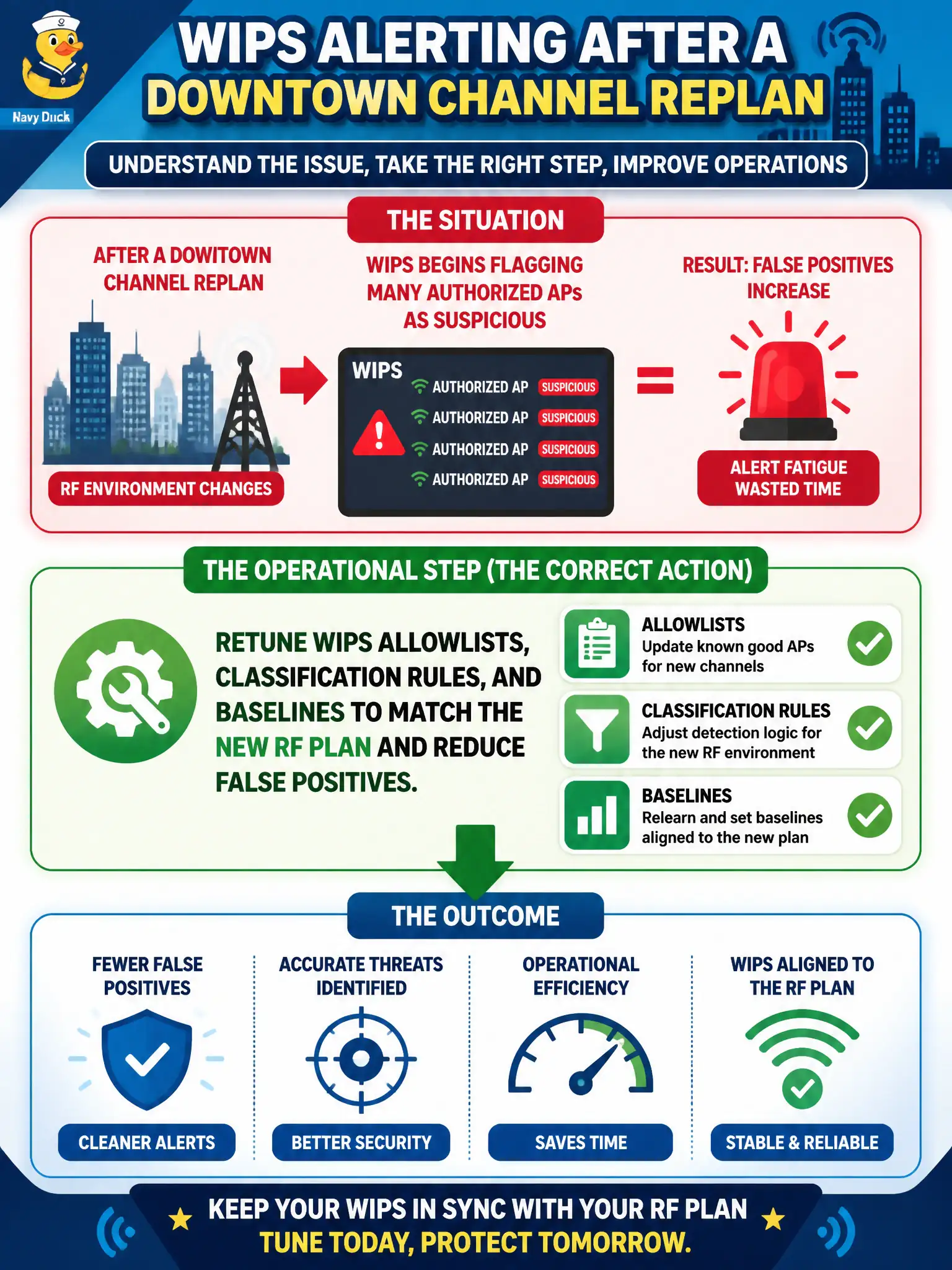 Navy Duck

WIPS ALERTING AFTER A DOWNTOWN CHANNEL REPLAN

UNDERSTAND THE ISSUE, TAKE THE RIGHT STEP, IMPROVE OPERATIONS

THE SITUATION

AFTER A DOWITOWN CHANNEL REPLAN

RF ENVIRONMENT CHANGES

WIPS BEGINS FLAGGING MANY AUTHORIZED APs AS SUSPICIOUS

WIPS
AUTHORIZED AP SUSPICIOUS
AUTHORIZED AP SUSPICIOUS
AUTHORIZED AP SUSPICIOUS
AUTHORIZED AP SUSPICIOUS

RESULT: FALSE POSITIVES INCREASE

ALERT FATIGUE
WASTED TIME

THE OPERATIONAL STEP (THE CORRECT ACTION)

RETUNE WIPS ALLOWLISTS, CLASSIFICATION RULES, AND BASELINES TO MATCH THE NEW RF PLAN AND REDUCE FALSE POSITIVES.

ALLOWLISTS
Update known good APs for new channels

CLASSIFICATION RULES
Adjust detection logic for the new RF environment

BASELINES
Relearn and set baselines aligned to the new plan

THE OUTCOME

FEWER FALSE POSITIVES
CLEANER ALERTS

ACCURATE THREATS IDENTIFIED
BETTER SECURITY

OPERATIONAL EFFICIENCY
SAVES TIME

WIPS ALIGNED TO THE RF PLAN
STABLE & RELIABLE

KEEP YOUR WIPS IN SYNC WITH YOUR RF PLAN
TUNE TODAY, PROTECT TOMORROW.