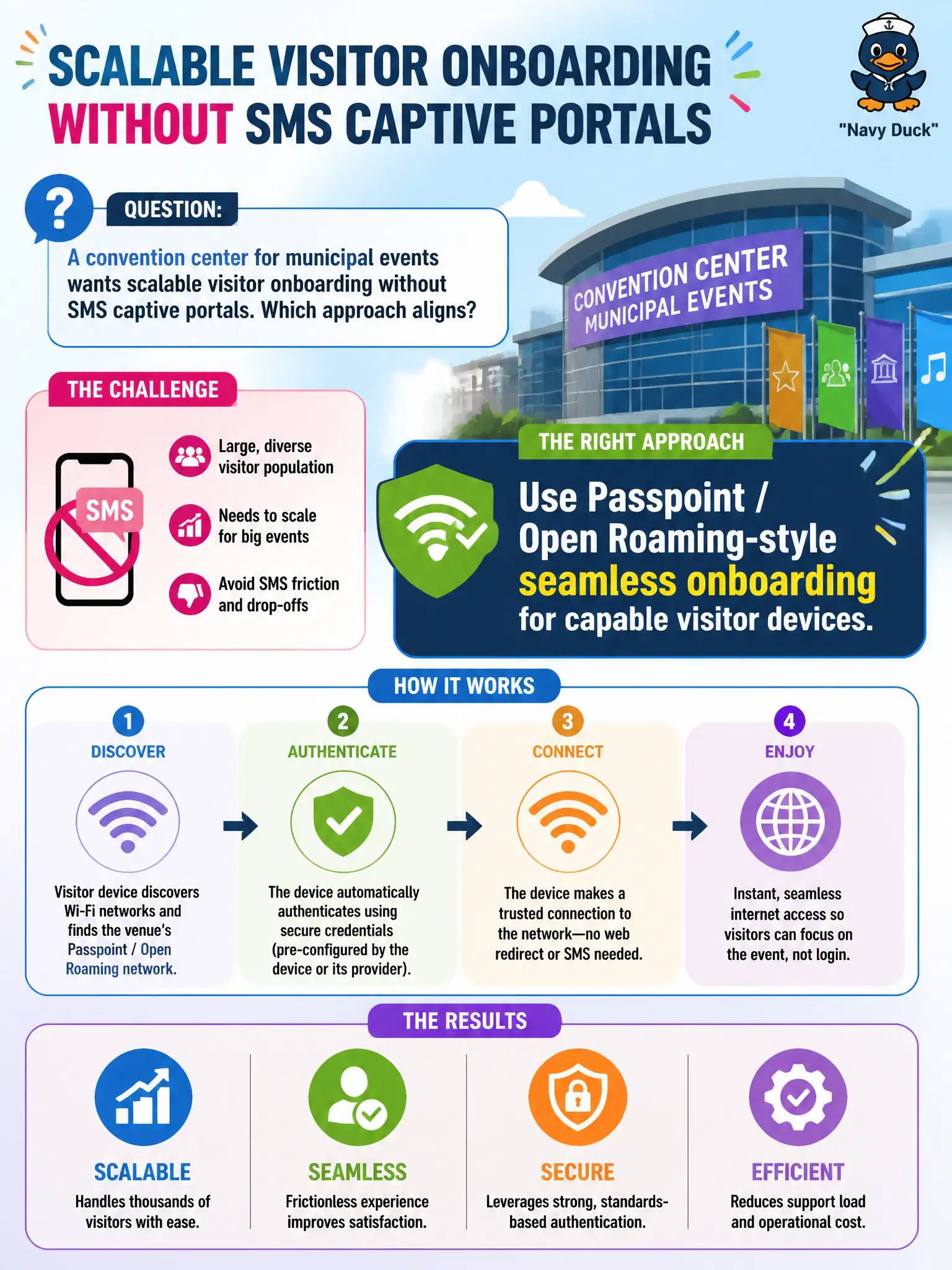 SCALABLE VISITOR ONBOARDING WITHOUT SMS CAPTIVE PORTALS

"Navy Duck"

QUESTION:

A convention center for municipal events wants scalable visitor onboarding without SMS captive portals. Which approach aligns?

CONVENTION CENTER MUNICIPAL EVENTS

THE CHALLENGE

SMS

Large, diverse visitor population

Needs to scale for big events

Avoid SMS friction and drop-offs

THE RIGHT APPROACH

Use Passpoint / Open Roaming-style seamless onboarding for capable visitor devices.

HOW IT WORKS

1 DISCOVER

Visitor device discovers Wi-Fi networks and finds the venue's Passpoint / Open Roaming network.

2 AUTHENTICATE

The device automatically authenticates using secure credentials (pre-configured by the device or its provider).

3 CONNECT

The device makes a trusted connection to the network—no web redirect or SMS needed.

4 ENJOY

Instant, seamless internet access so visitors can focus on the event, not login.

THE RESULTS

SCALABLE
Handles thousands of visitors with ease.

SEAMLESS
Frictionless experience improves satisfaction.

SECURE
Leverages strong, standards-based authentication.

EFFICIENT
Reduces support load and operational cost.