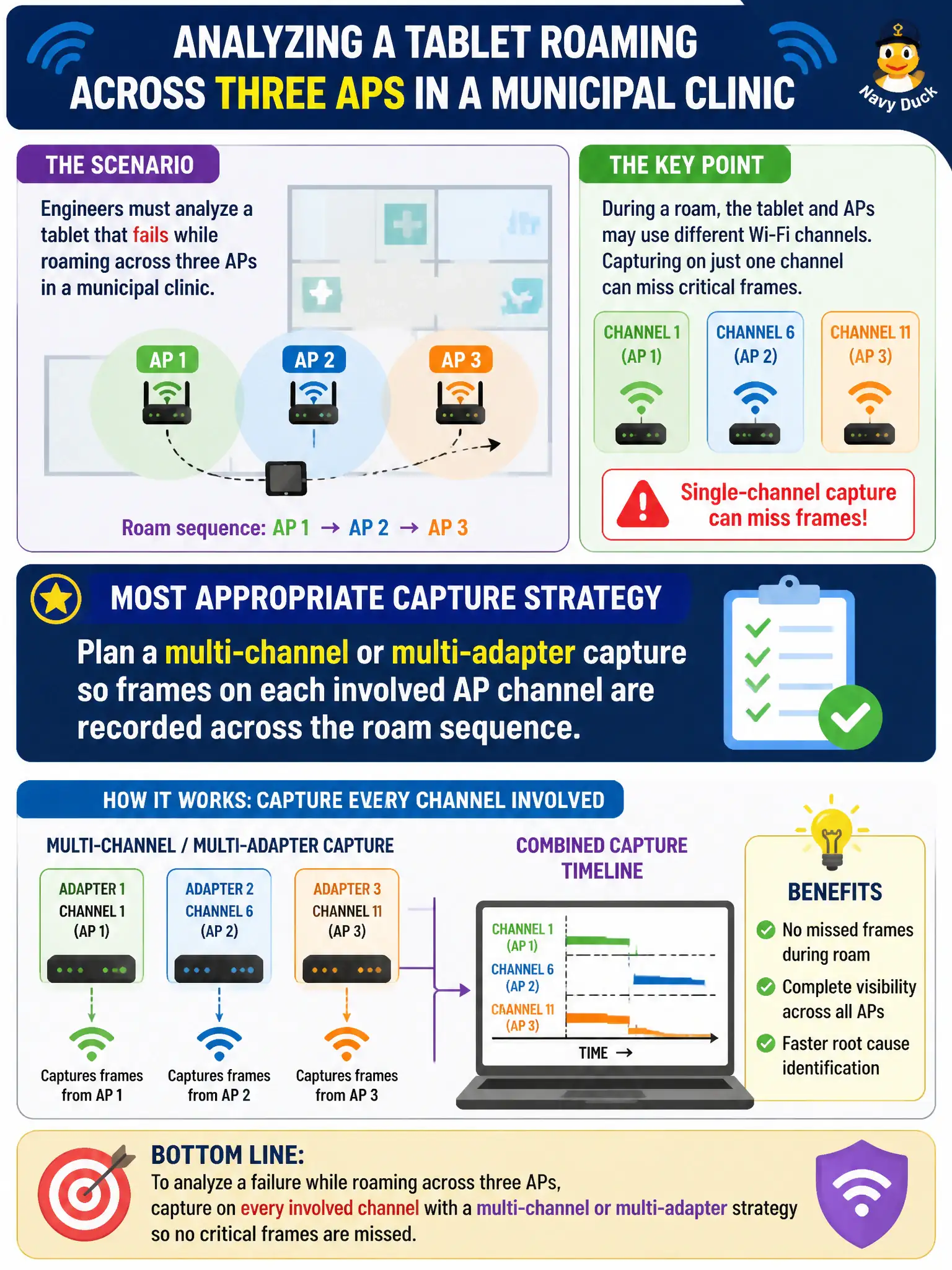 ANALYZING A TABLET ROAMING ACROSS THREE APS IN A MUNICIPAL CLINIC

Navy Duck

THE SCENARIO

Engineers must analyze a tablet that fails while roaming across three APs in a municipal clinic.

AP 1
AP 2
AP 3

Roam sequence: AP 1 → AP 2 → AP 3

THE KEY POINT

During a roam, the tablet and APs may use different Wi-Fi channels. Capturing on just one channel can miss critical frames.

CHANNEL 1 (AP 1)
CHANNEL 6 (AP 2)
CHANNEL 11 (AP 3)

Single-channel capture can miss frames!

MOST APPROPRIATE CAPTURE STRATEGY

Plan a multi-channel or multi-adapter capture so frames on each involved AP channel are recorded across the roam sequence.

HOW IT WORKS: CAPTURE EVERY CHANNEL INVOLVED

MULTI-CHANNEL / MULTI-ADAPTER CAPTURE

ADAPTER 1 CHANNEL 1 (AP 1)
Captures frames from AP 1

ADAPTER 2 CHANNEL 6 (AP 2)
Captures frames from AP 2

ADAPTER 3 CHANNEL 11 (AP 3)
Captures frames from AP 3

COMBINED CAPTURE TIMELINE

CHANNEL 1 (AP 1)
CHANNEL 6 (AP 2)
CHANNEL 11 (AP 3)
TIME →

BENEFITS
No missed frames during roam
Complete visibility across all APs
Faster root cause identification

BOTTOM LINE:
To analyze a failure while roaming across three APs, capture on every involved channel with a multi-channel or multi-adapter strategy so no critical frames are missed.