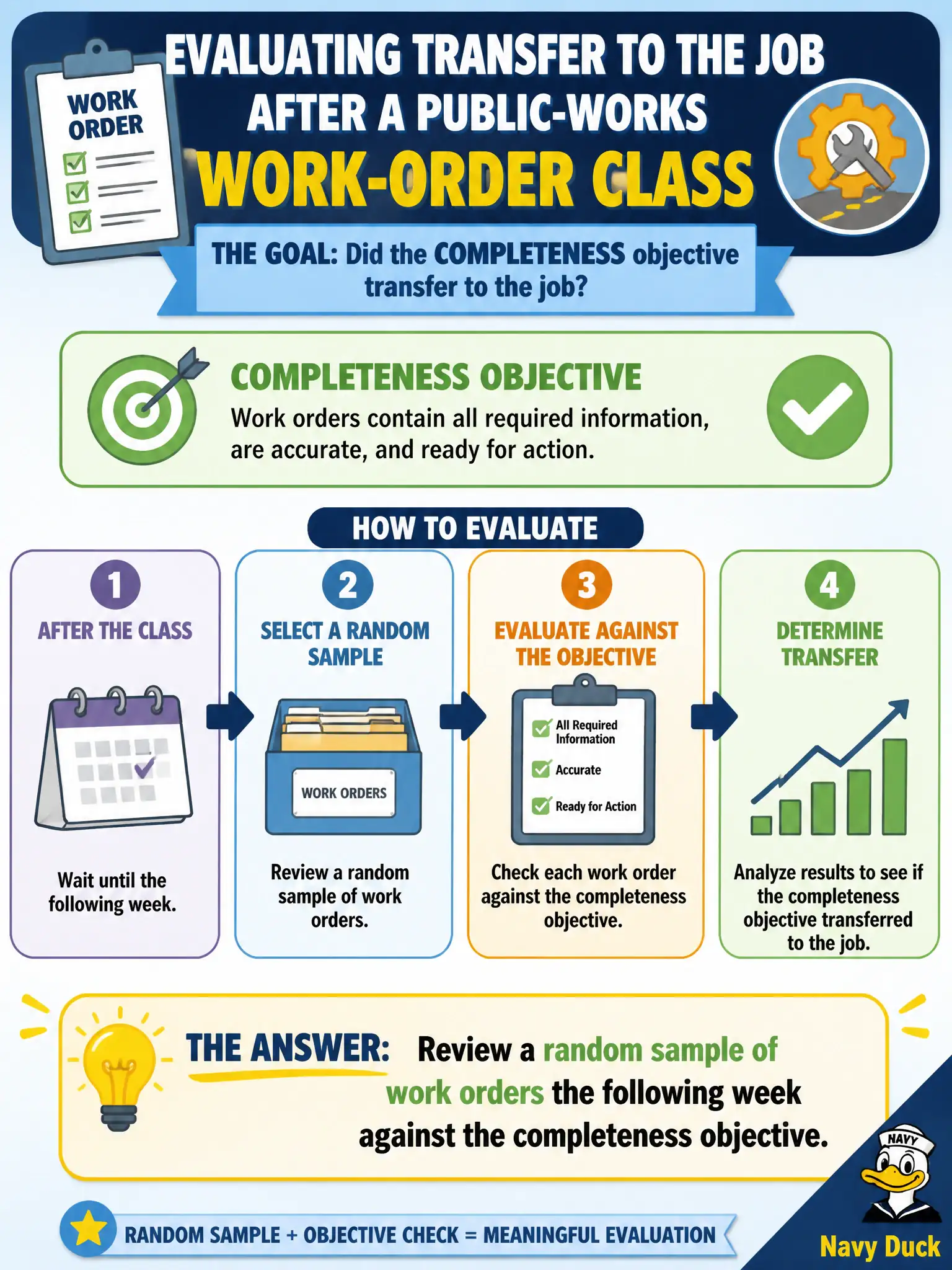 WORK ORDER

EVALUATING TRANSFER TO THE JOB AFTER A PUBLIC-WORKS WORK-ORDER CLASS

THE GOAL: Did the COMPLETENESS objective transfer to the job?

COMPLETENESS OBJECTIVE
Work orders contain all required information, are accurate, and ready for action.

HOW TO EVALUATE

1
AFTER THE CLASS
Wait until the following week.

2
SELECT A RANDOM SAMPLE
WORK ORDERS
Review a random sample of work orders.

3
EVALUATE AGAINST THE OBJECTIVE
All Required Information
Accurate
Ready for Action
Check each work order against the completeness objective.

4
DETERMINE TRANSFER
Analyze results to see if the completeness objective transferred to the job.

THE ANSWER: Review a random sample of work orders the following week against the completeness objective.

RANDOM SAMPLE + OBJECTIVE CHECK = MEANINGFUL EVALUATION

NAVY
Navy Duck