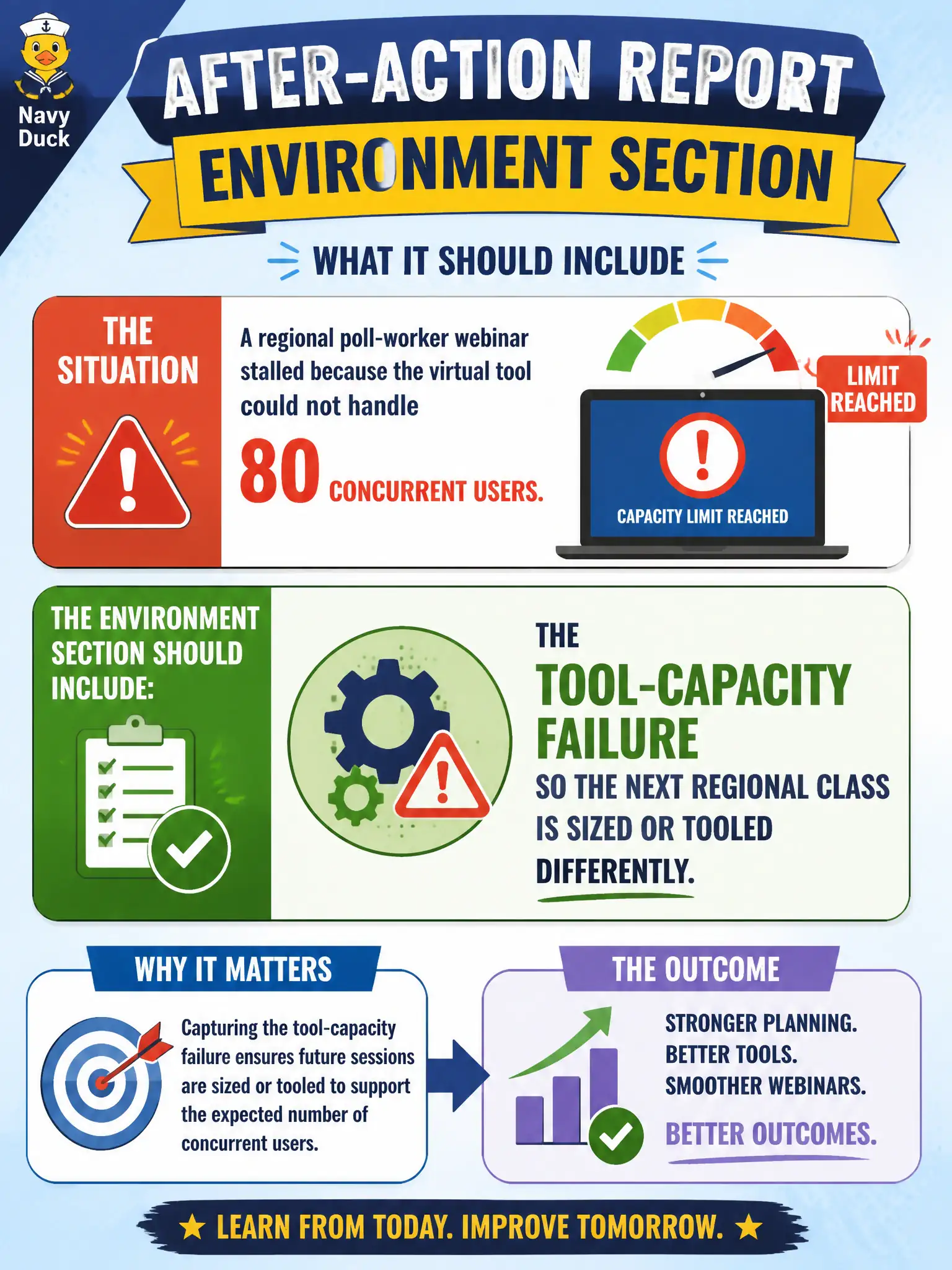 Navy Duck

AFTER-ACTION REPORT

ENVIRONMENT SECTION

WHAT IT SHOULD INCLUDE

THE SITUATION

A regional poll-worker webinar stalled because the virtual tool could not handle

80 CONCURRENT USERS.

LIMIT REACHED

CAPACITY LIMIT REACHED

THE ENVIRONMENT SECTION SHOULD INCLUDE:

THE TOOL-CAPACITY FAILURE SO THE NEXT REGIONAL CLASS IS SIZED OR TOOLED DIFFERENTLY.

WHY IT MATTERS

Capturing the tool-capacity failure ensures future sessions are sized or tooled to support the expected number of concurrent users.

THE OUTCOME

STRONGER PLANNING. BETTER TOOLS. SMOOTHER WEBINARS.

BETTER OUTCOMES.

★ LEARN FROM TODAY. IMPROVE TOMORROW. ★