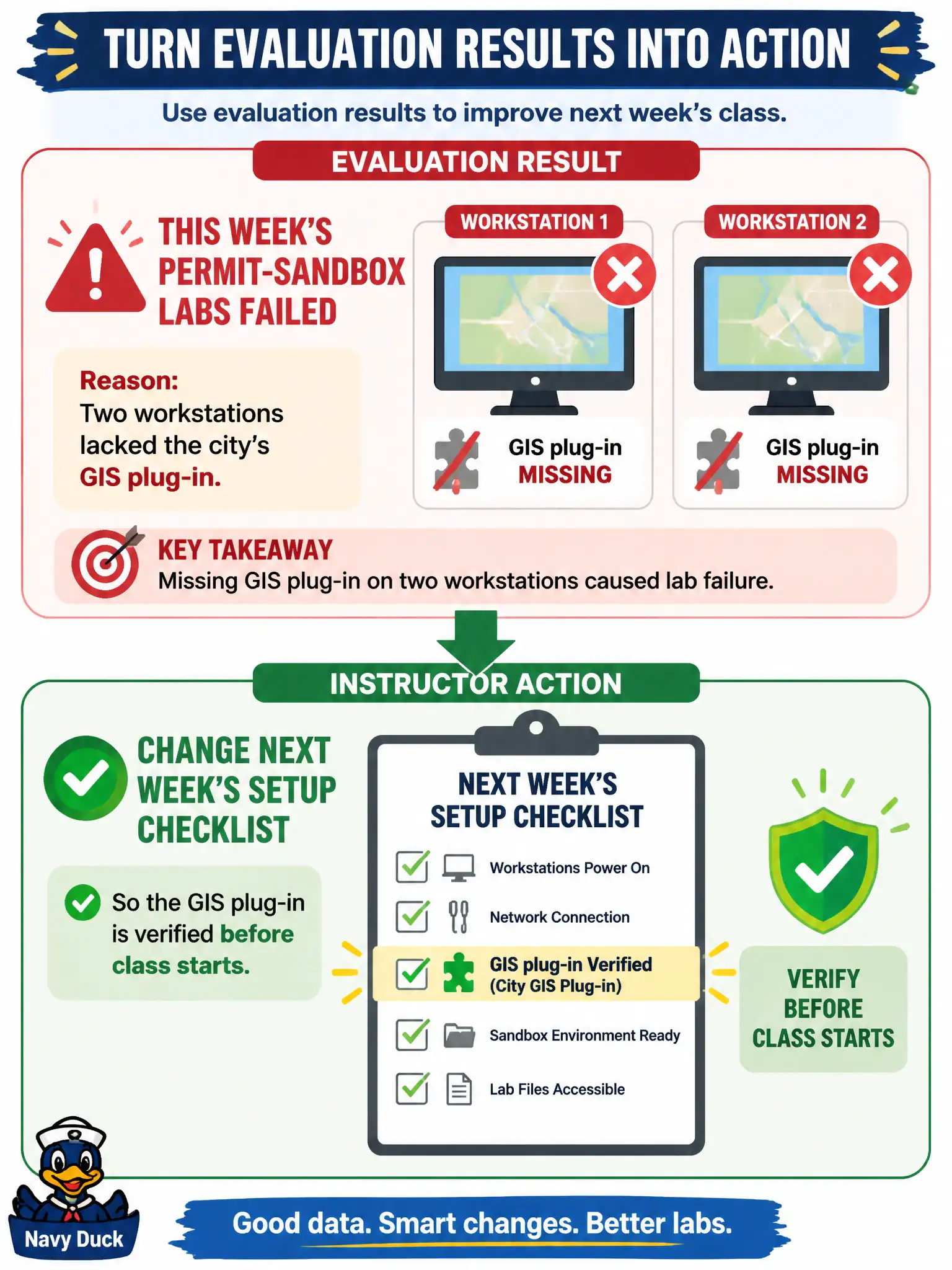 TURN EVALUATION RESULTS INTO ACTION

Use evaluation results to improve next week's class.

EVALUATION RESULT

THIS WEEK'S PERMIT-SANDBOX LABS FAILED

Reason:
Two workstations lacked the city's GIS plug-in.

WORKSTATION 1

GIS plug-in MISSING

WORKSTATION 2

GIS plug-in MISSING

KEY TAKEAWAY
Missing GIS plug-in on two workstations caused lab failure.

INSTRUCTOR ACTION

CHANGE NEXT WEEK'S SETUP CHECKLIST

So the GIS plug-in is verified before class starts.

NEXT WEEK'S SETUP CHECKLIST

Workstations Power On

Network Connection

GIS plug-in Verified (City GIS Plug-in)

Sandbox Environment Ready

Lab Files Accessible

VERIFY BEFORE CLASS STARTS

Navy Duck

Good data. Smart changes. Better labs.