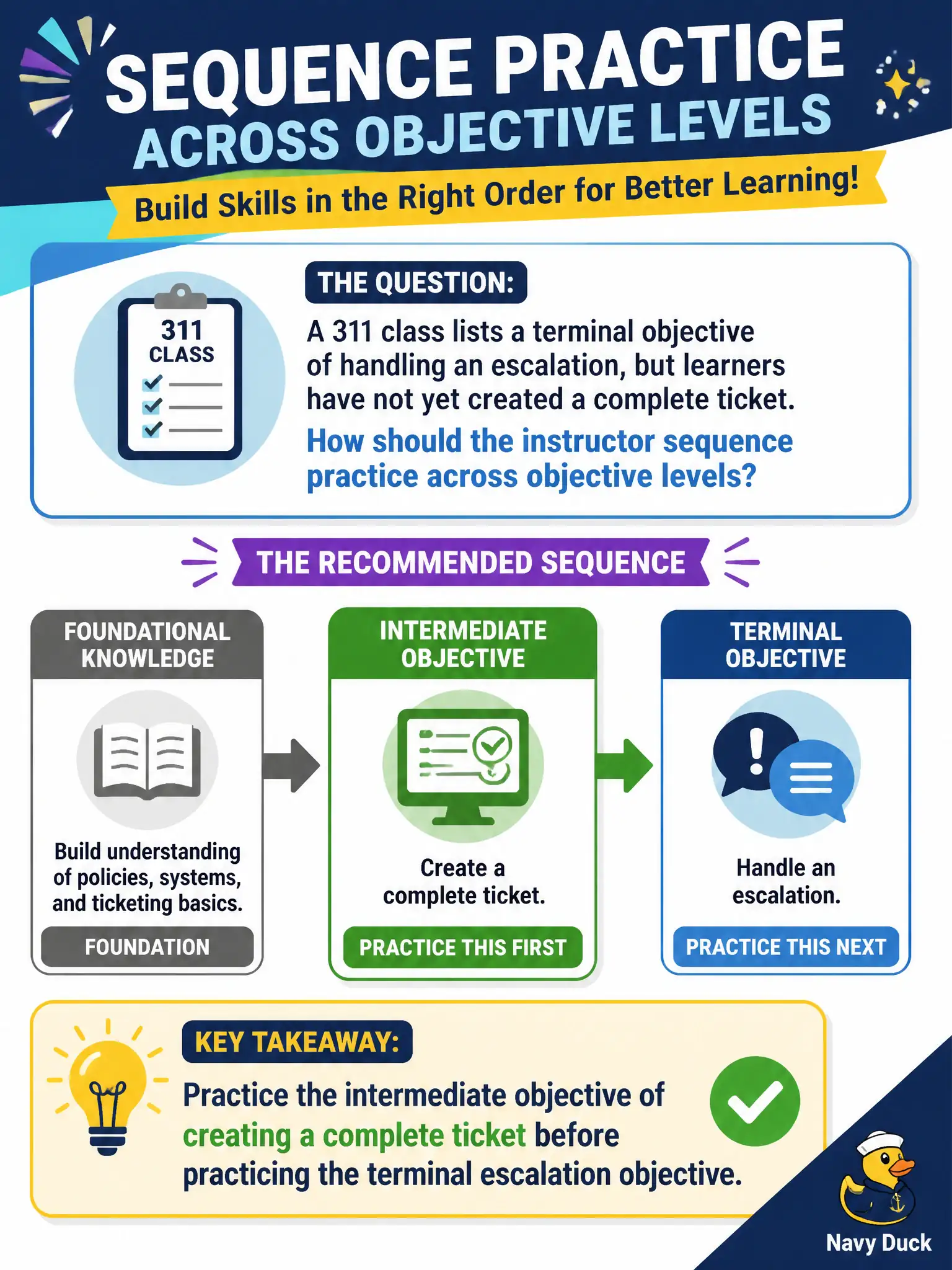 SEQUENCE PRACTICE ACROSS OBJECTIVE LEVELS

Build Skills in the Right Order for Better Learning!

311 CLASS

THE QUESTION:

A 311 class lists a terminal objective of handling an escalation, but learners have not yet created a complete ticket.

How should the instructor sequence practice across objective levels?

THE RECOMMENDED SEQUENCE

FOUNDATIONAL KNOWLEDGE

Build understanding of policies, systems, and ticketing basics.

FOUNDATION

INTERMEDIATE OBJECTIVE

Create a complete ticket.

PRACTICE THIS FIRST

TERMINAL OBJECTIVE

Handle an escalation.

PRACTICE THIS NEXT

KEY TAKEAWAY:

Practice the intermediate objective of creating a complete ticket before practicing the terminal escalation objective.

Navy Duck