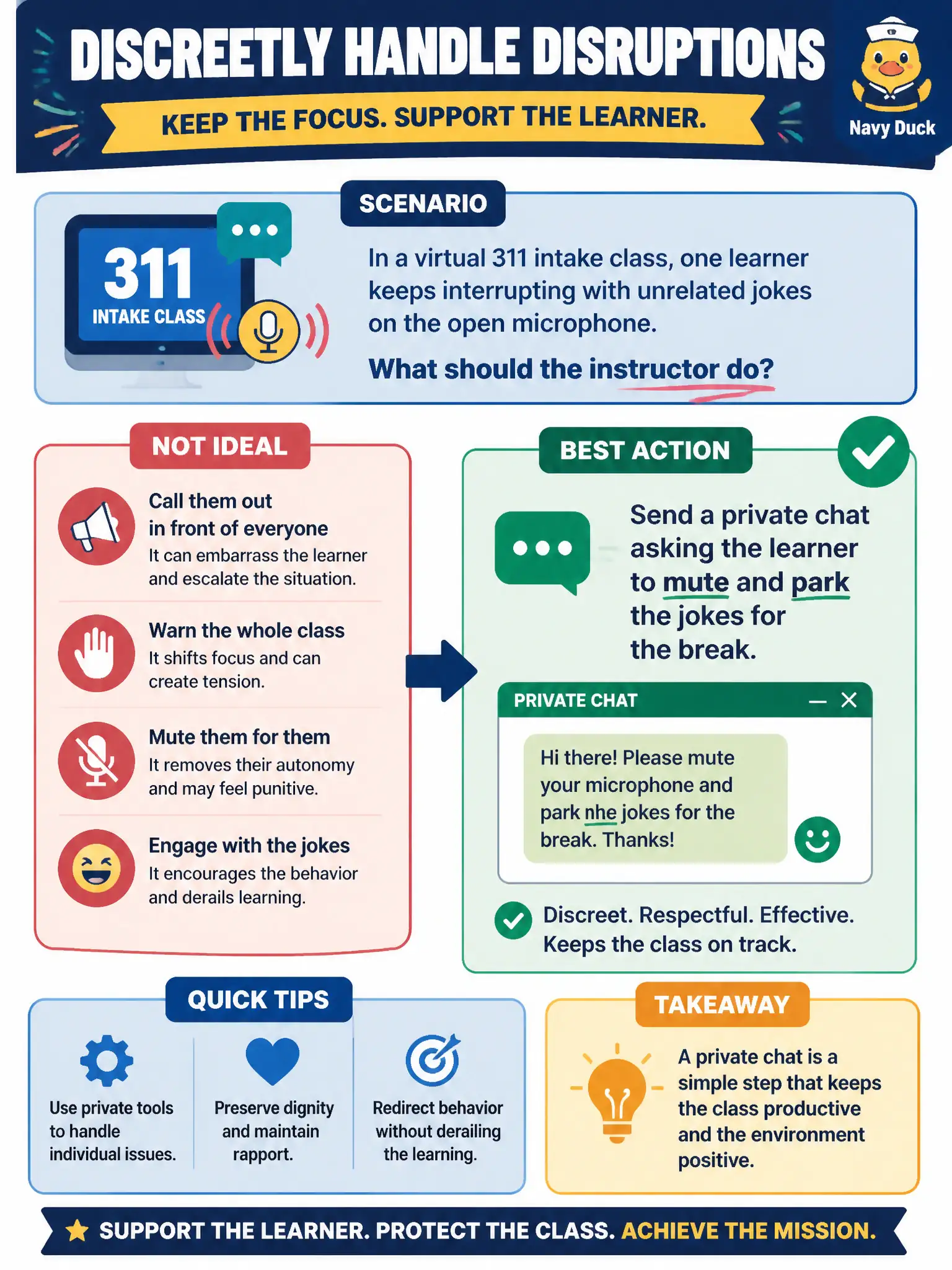 DISCREETLY HANDLE DISRUPTIONS

KEEP THE FOCUS. SUPPORT THE LEARNER.

Navy Duck

SCENARIO

311
INTAKE CLASS

In a virtual 311 intake class, one learner keeps interrupting with unrelated jokes on the open microphone.

What should the instructor do?

NOT IDEAL

Call them out in front of everyone
It can embarrass the learner and escalate the situation.

Warn the whole class
It shifts focus and can create tension.

Mute them for them
It removes their autonomy and may feel punitive.

Engage with the jokes
It encourages the behavior and derails learning.

BEST ACTION

Send a private chat asking the learner to mute and park the jokes for the break.

PRIVATE CHAT

Hi there! Please mute your microphone and park nhe jokes for the break. Thanks!

Discreet. Respectful. Effective. Keeps the class on track.

QUICK TIPS

Use private tools to handle individual issues.

Preserve dignity and maintain rapport.

Redirect behavior without derailing the learning.

TAKEAWAY

A private chat is a simple step that keeps the class productive and the environment positive.

SUPPORT THE LEARNER. PROTECT THE CLASS. ACHIEVE THE MISSION.