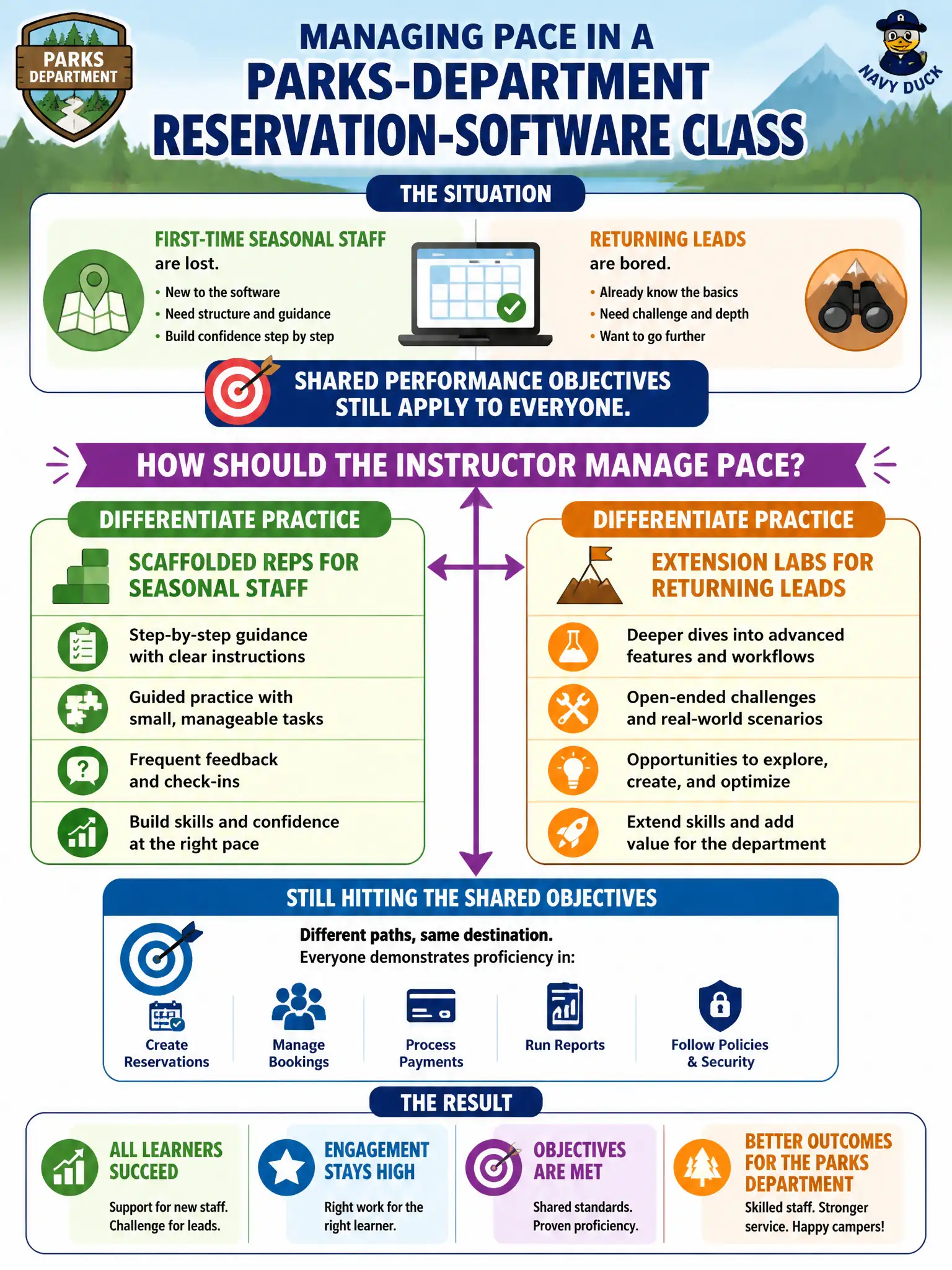 PARKS DEPARTMENT

MANAGING PACE IN A PARKS-DEPARTMENT RESERVATION-SOFTWARE CLASS

NAVY DUCK

THE SITUATION

FIRST-TIME SEASONAL STAFF are lost.
• New to the software
• Need structure and guidance
• Build confidence step by step

RETURNING LEADS are bored.
• Already know the basics
• Need challenge and depth
• Want to go further

SHARED PERFORMANCE OBJECTIVES STILL APPLY TO EVERYONE.

HOW SHOULD THE INSTRUCTOR MANAGE PACE?

DIFFERENTIATE PRACTICE

SCAFFOLDED REPS FOR SEASONAL STAFF

Step-by-step guidance with clear instructions

Guided practice with small, manageable tasks

Frequent feedback and check-ins

Build skills and confidence at the right pace

DIFFERENTIATE PRACTICE

EXTENSION LABS FOR RETURNING LEADS

Deeper dives into advanced features and workflows

Open-ended challenges and real-world scenarios

Opportunities to explore, create, and optimize

Extend skills and add value for the department

STILL HITTING THE SHARED OBJECTIVES

Different paths, same destination.
Everyone demonstrates proficiency in:

Create Reservations
Manage Bookings
Process Payments
Run Reports
Follow Policies & Security

THE RESULT

ALL LEARNERS SUCCEED
Support for new staff. Challenge for leads.

ENGAGEMENT STAYS HIGH
Right work for the right learner.

OBJECTIVES ARE MET
Shared standards. Proven proficiency.

BETTER OUTCOMES FOR THE PARKS DEPARTMENT
Skilled staff. Stronger service. Happy campers!