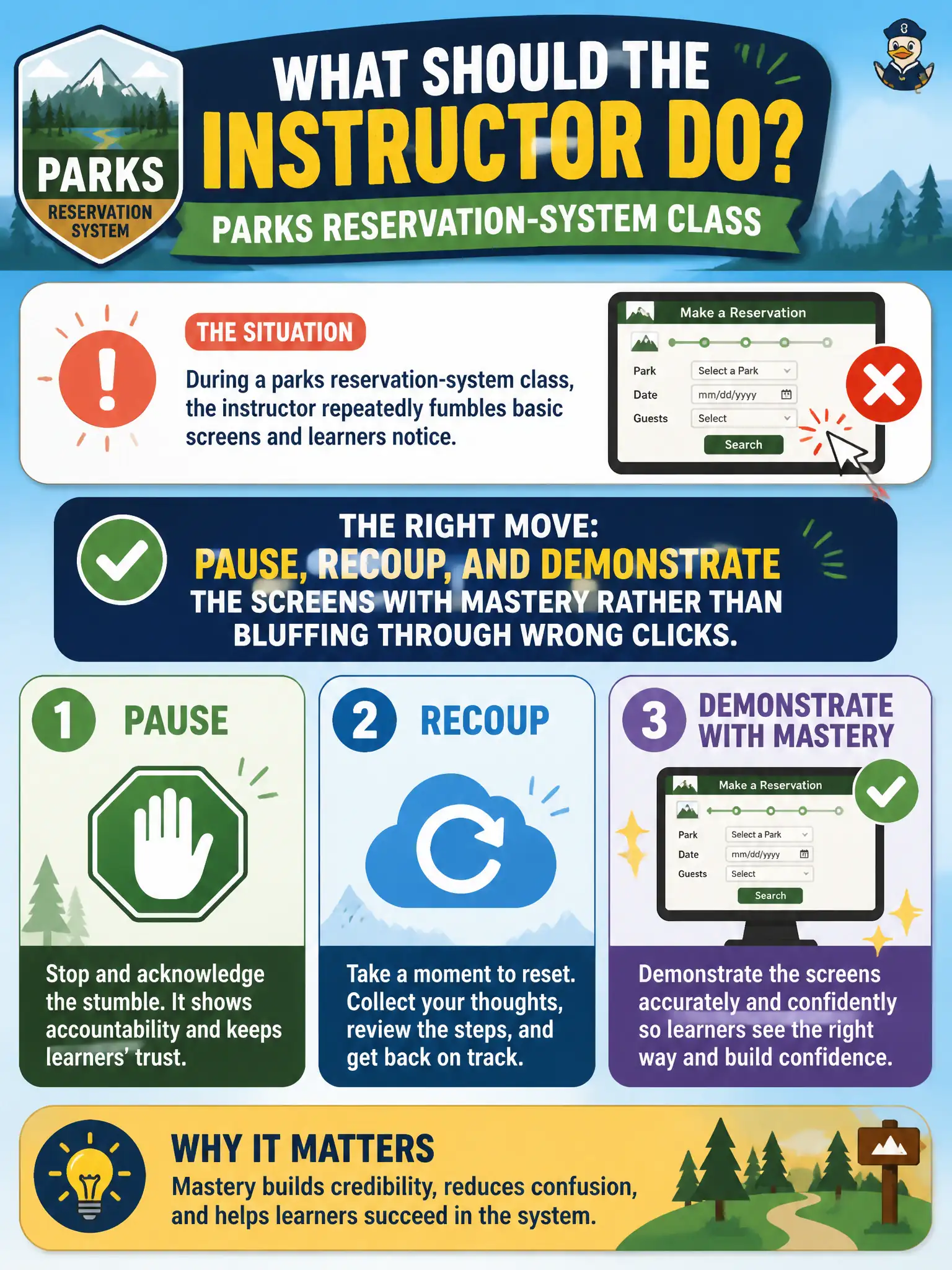 PARKS
RESERVATION SYSTEM

WHAT SHOULD THE
INSTRUCTOR DO?
PARKS RESERVATION-SYSTEM CLASS

THE SITUATION
During a parks reservation-system class, the instructor repeatedly fumbles basic screens and learners notice.

Make a Reservation
Park Select a Park
Date mm/dd/yyyy
Guests Select
Search

THE RIGHT MOVE:
PAUSE, RECOUP, AND DEMONSTRATE
THE SCREENS WITH MASTERY RATHER THAN BLUFFING THROUGH WRONG CLICKS.

1 PAUSE
Stop and acknowledge the stumble. It shows accountability and keeps learners' trust.

2 RECOUP
Take a moment to reset. Collect your thoughts, review the steps, and get back on track.

3 DEMONSTRATE WITH MASTERY
Make a Reservation
Park Select a Park
Date mm/dd/yyyy
Guests Select
Search
Demonstrate the screens accurately and confidently so learners see the right way and build confidence.

WHY IT MATTERS
Mastery builds credibility, reduces confusion, and helps learners succeed in the system.