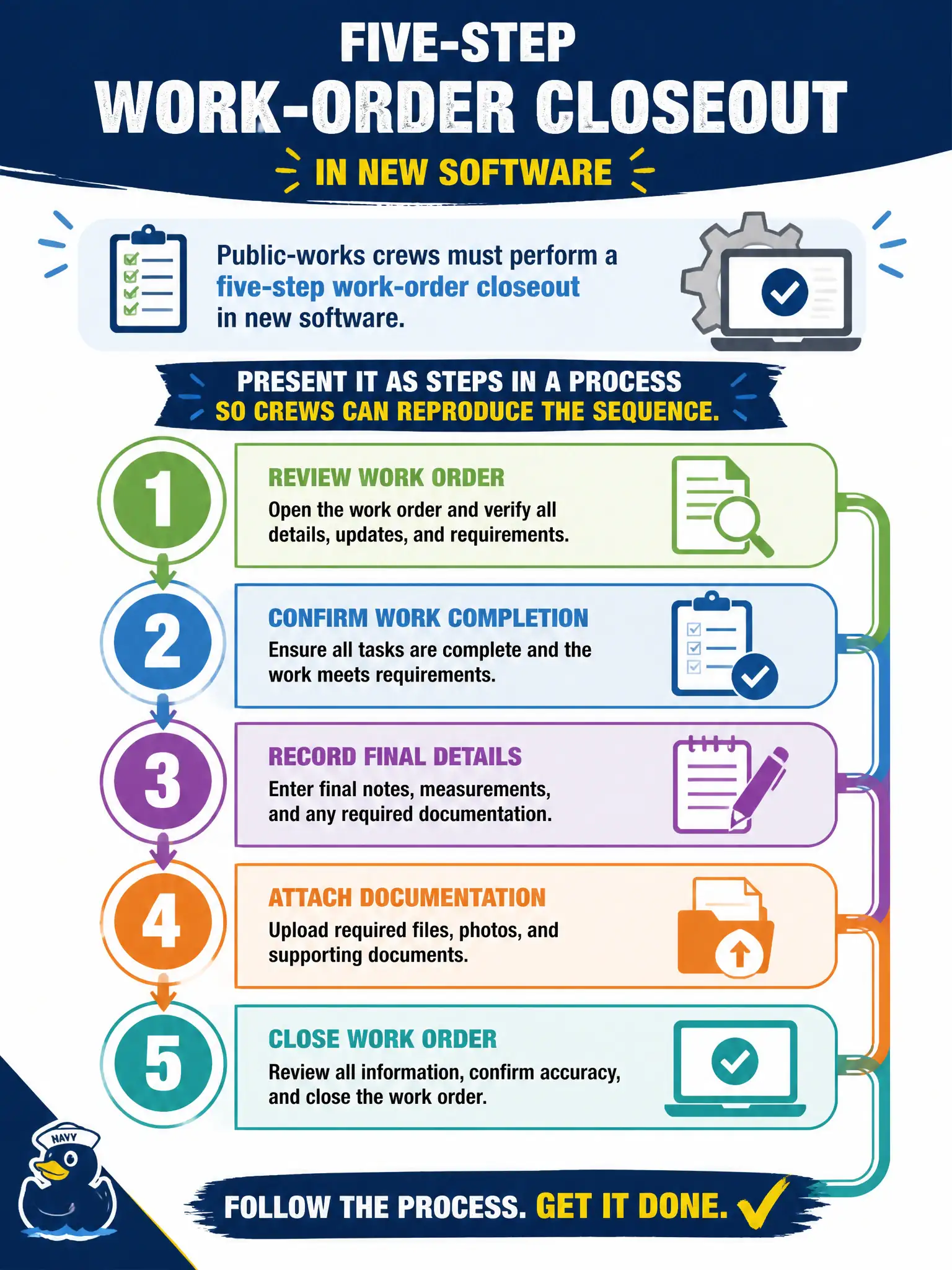 FIVE-STEP
WORK-ORDER CLOSEOUT
IN NEW SOFTWARE

Public-works crews must perform a five-step work-order closeout in new software.

PRESENT IT AS STEPS IN A PROCESS
SO CREWS CAN REPRODUCE THE SEQUENCE.

1
REVIEW WORK ORDER
Open the work order and verify all details, updates, and requirements.

2
CONFIRM WORK COMPLETION
Ensure all tasks are complete and the work meets requirements.

3
RECORD FINAL DETAILS
Enter final notes, measurements, and any required documentation.

4
ATTACH DOCUMENTATION
Upload required files, photos, and supporting documents.

5
CLOSE WORK ORDER
Review all information, confirm accuracy, and close the work order.

NAVY

FOLLOW THE PROCESS. GET IT DONE.