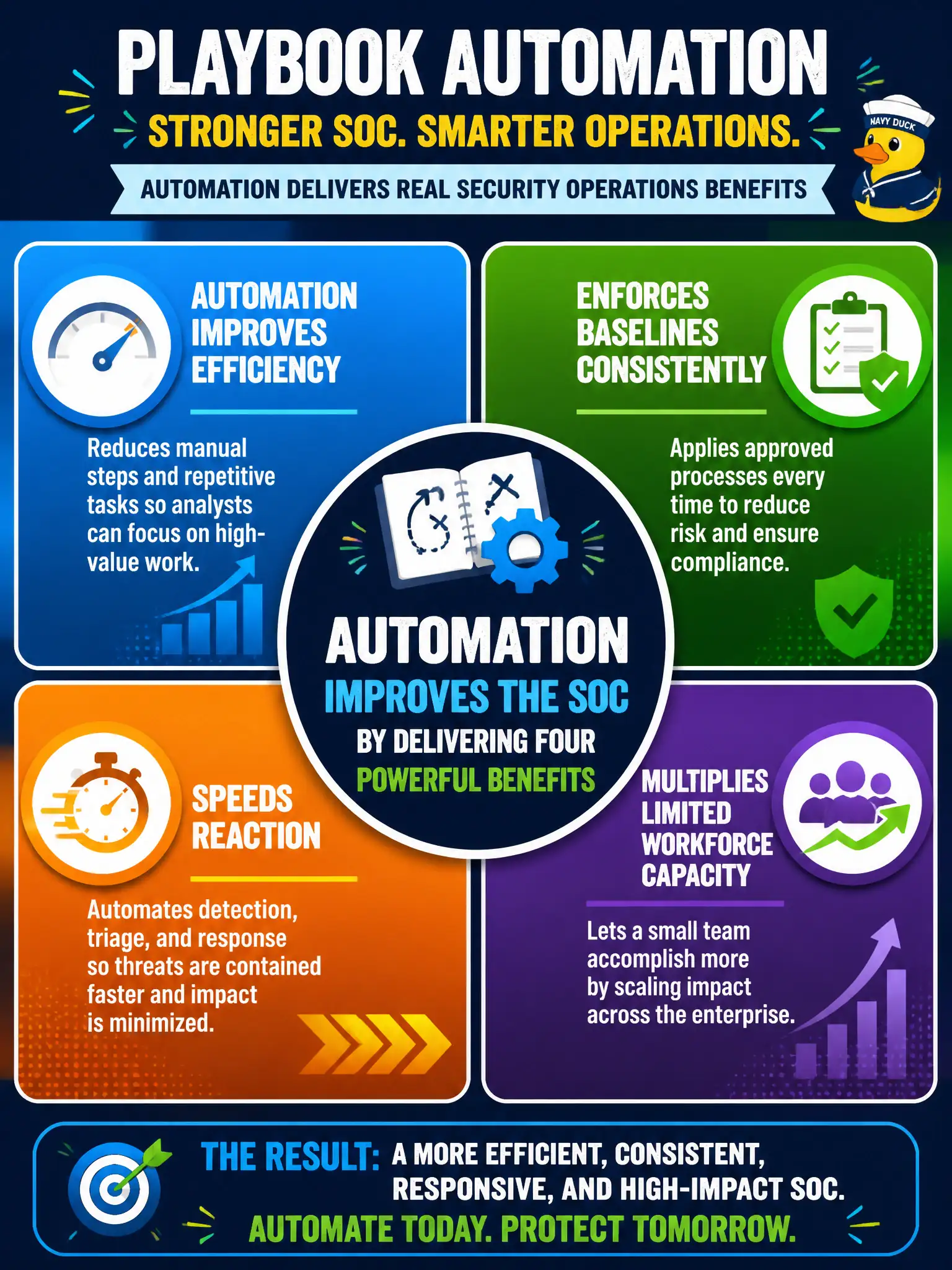 PLAYBOOK AUTOMATION

STRONGER SOC. SMARTER OPERATIONS.

NAVY DUCK

AUTOMATION DELIVERS REAL SECURITY OPERATIONS BENEFITS

AUTOMATION IMPROVES EFFICIENCY

Reduces manual steps and repetitive tasks so analysts can focus on high-value work.

ENFORCES BASELINES CONSISTENTLY

Applies approved processes every time to reduce risk and ensure compliance.

AUTOMATION IMPROVES THE SOC BY DELIVERING FOUR POWERFUL BENEFITS

SPEEDS REACTION

Automates detection, triage, and response so threats are contained faster and impact is minimized.

MULTIPLIES LIMITED WORKFORCE CAPACITY

Lets a small team accomplish more by scaling impact across the enterprise.

THE RESULT: A MORE EFFICIENT, CONSISTENT, RESPONSIVE, AND HIGH-IMPACT SOC.

AUTOMATE TODAY. PROTECT TOMORROW.