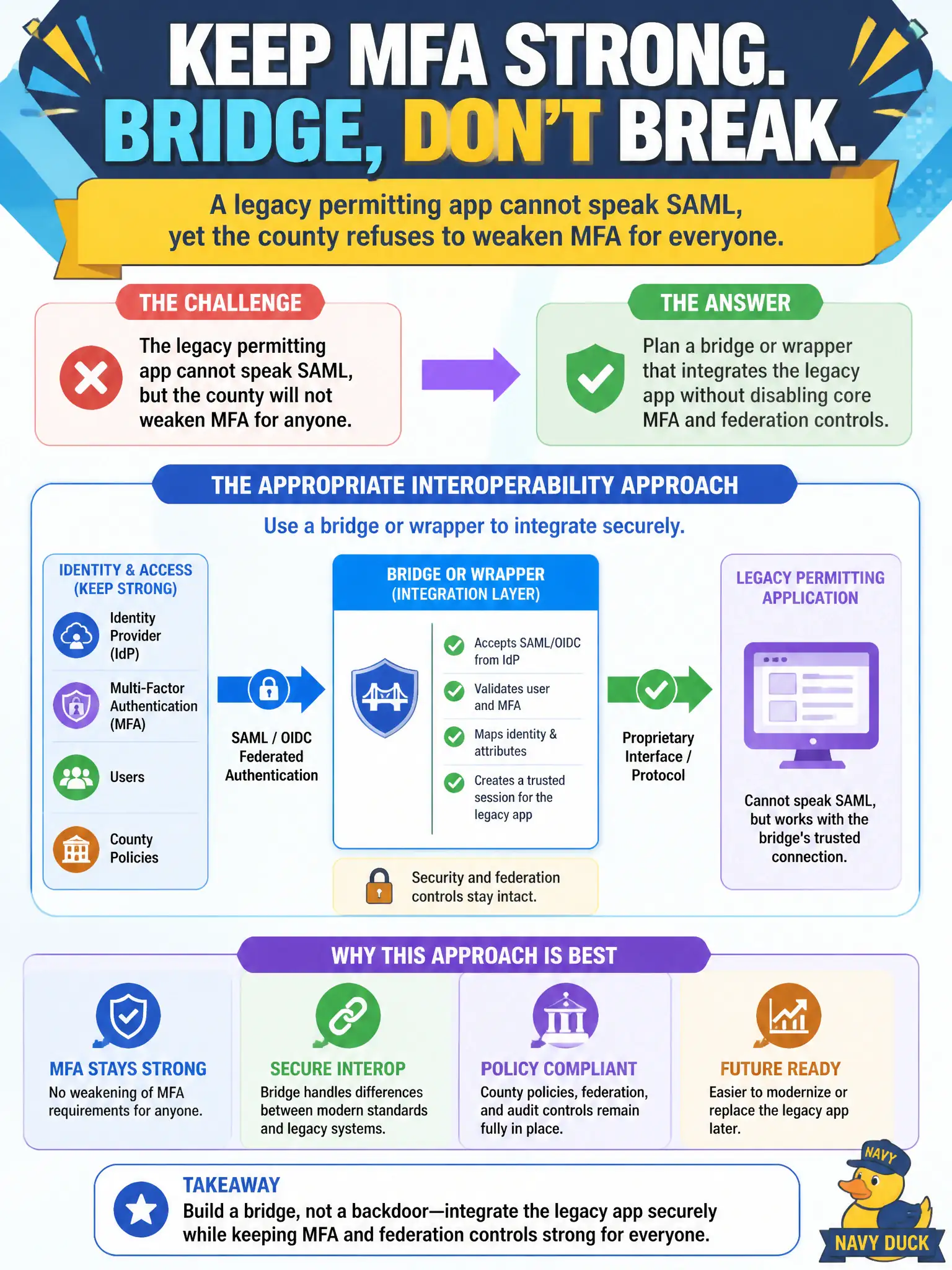 KEEP MFA STRONG.
BRIDGE, DON'T BREAK.

A legacy permitting app cannot speak SAML, yet the county refuses to weaken MFA for everyone.

THE CHALLENGE

The legacy permitting app cannot speak SAML, but the county will not weaken MFA for anyone.

THE ANSWER

Plan a bridge or wrapper that integrates the legacy app without disabling core MFA and federation controls.

THE APPROPRIATE INTEROPERABILITY APPROACH

Use a bridge or wrapper to integrate securely.

IDENTITY & ACCESS (KEEP STRONG)

Identity Provider (IdP)

Multi-Factor Authentication (MFA)

Users

County Policies

SAML / OIDC Federated Authentication

BRIDGE OR WRAPPER (INTEGRATION LAYER)

Accepts SAML/OIDC from IdP

Validates user and MFA

Maps identity & attributes

Creates a trusted session for the legacy app

Security and federation controls stay intact.

Proprietary Interface / Protocol

LEGACY PERMITTING APPLICATION

Cannot speak SAML, but works with the bridge's trusted connection.

WHY THIS APPROACH IS BEST

MFA STAYS STRONG
No weakening of MFA requirements for anyone.

SECURE INTEROP
Bridge handles differences between modern standards and legacy systems.

POLICY COMPLIANT
County policies, federation, and audit controls remain fully in place.

FUTURE READY
Easier to modernize or replace the legacy app later.

TAKEAWAY
Build a bridge, not a backdoor—integrate the legacy app securely while keeping MFA and federation controls strong for everyone.

NAVY

NAVY DUCK