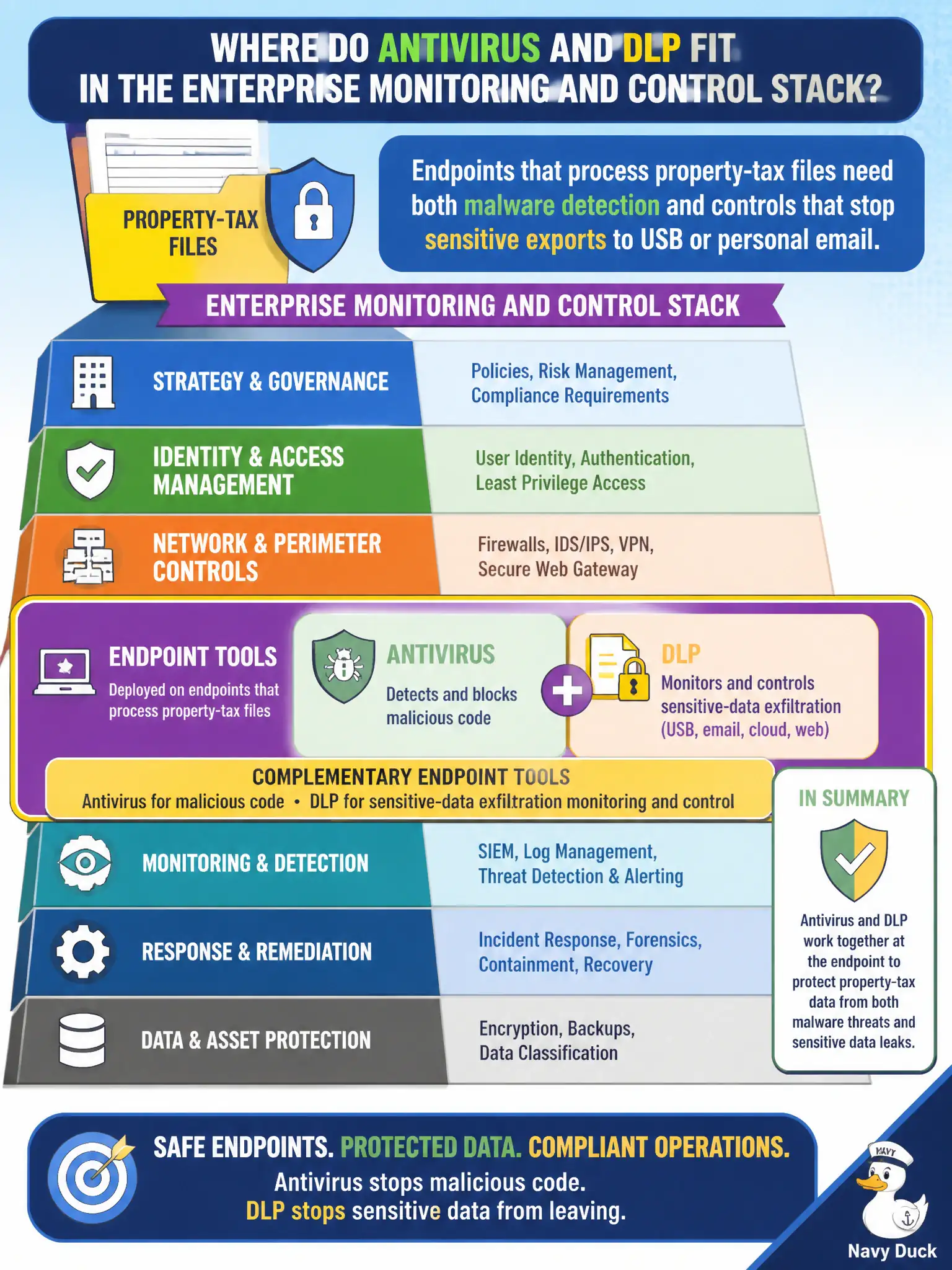 WHERE DO ANTIVIRUS AND DLP FIT IN THE ENTERPRISE MONITORING AND CONTROL STACK?

PROPERTY-TAX FILES

Endpoints that process property-tax files need both malware detection and controls that stop sensitive exports to USB or personal email.

ENTERPRISE MONITORING AND CONTROL STACK

STRATEGY & GOVERNANCE
Policies, Risk Management, Compliance Requirements

IDENTITY & ACCESS MANAGEMENT
User Identity, Authentication, Least Privilege Access

NETWORK & PERIMETER CONTROLS
Firewalls, IDS/IPS, VPN, Secure Web Gateway

ENDPOINT TOOLS
Deployed on endpoints that process property-tax files

ANTIVIRUS
Detects and blocks malicious code

DLP
Monitors and controls sensitive-data exfiltration (USB, email, cloud, web)

COMPLEMENTARY ENDPOINT TOOLS
Antivirus for malicious code • DLP for sensitive-data exfiltration monitoring and control

MONITORING & DETECTION
SIEM, Log Management, Threat Detection & Alerting

RESPONSE & REMEDIATION
Incident Response, Forensics, Containment, Recovery

DATA & ASSET PROTECTION
Encryption, Backups, Data Classification

IN SUMMARY
Antivirus and DLP work together at the endpoint to protect property-tax data from both malware threats and sensitive data leaks.

SAFE ENDPOINTS. PROTECTED DATA. COMPLIANT OPERATIONS.
Antivirus stops malicious code.
DLP stops sensitive data from leaving.

NAVY
Navy Duck