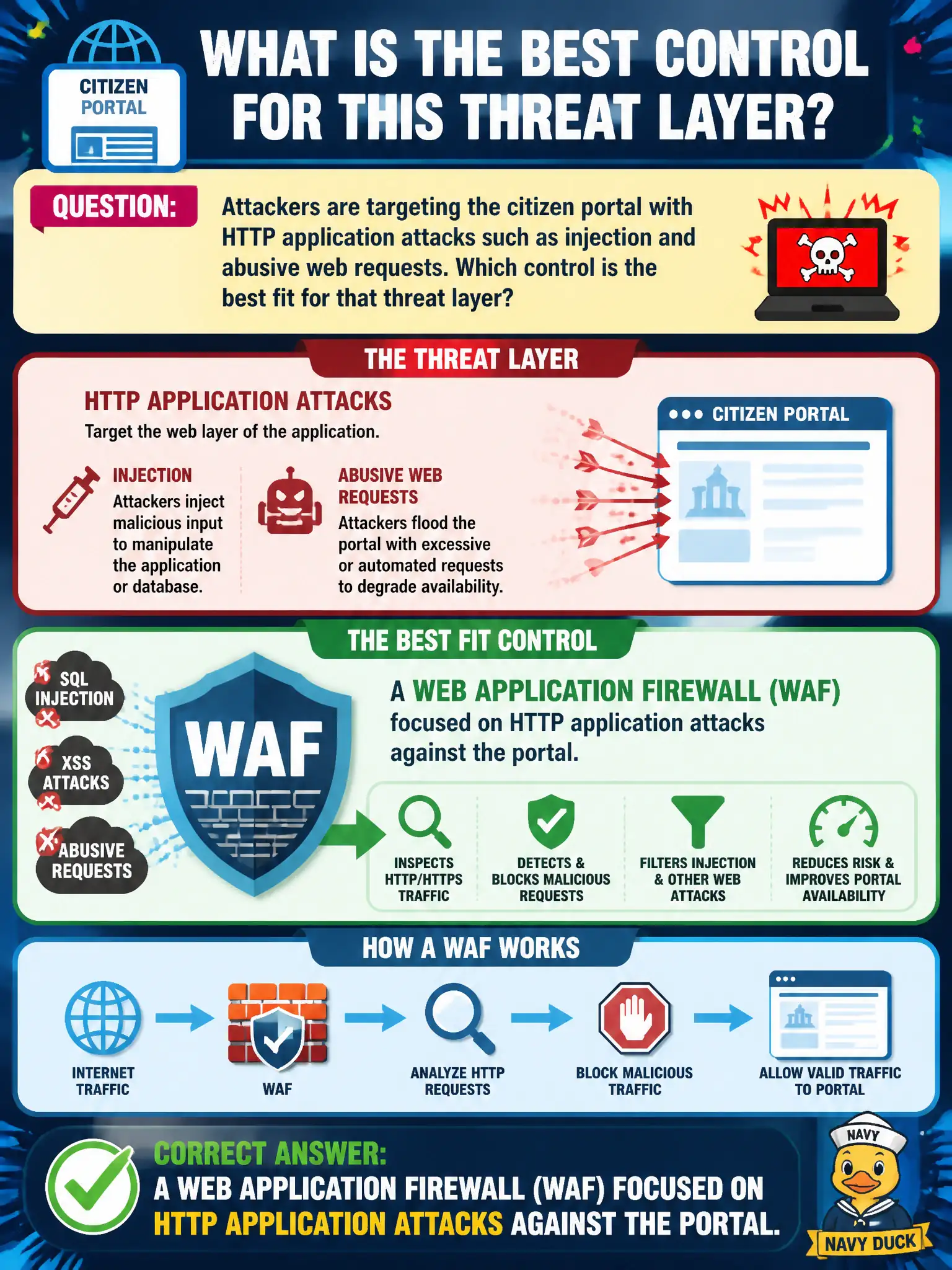 CITIZEN PORTAL

WHAT IS THE BEST CONTROL FOR THIS THREAT LAYER?

QUESTION:

Attackers are targeting the citizen portal with HTTP application attacks such as injection and abusive web requests. Which control is the best fit for that threat layer?

THE THREAT LAYER

HTTP APPLICATION ATTACKS

Target the web layer of the application.

INJECTION

Attackers inject malicious input to manipulate the application or database.

ABUSIVE WEB REQUESTS

Attackers flood the portal with excessive or automated requests to degrade availability.

CITIZEN PORTAL

THE BEST FIT CONTROL

SQL INJECTION

XSS ATTACKS

ABUSIVE REQUESTS

WAF

A WEB APPLICATION FIREWALL (WAF) focused on HTTP application attacks against the portal.

INSPECTS HTTP/HTTPS TRAFFIC

DETECTS & BLOCKS MALICIOUS REQUESTS

FILTERS INJECTION & OTHER WEB ATTACKS

REDUCES RISK & IMPROVES PORTAL AVAILABILITY

HOW A WAF WORKS

INTERNET TRAFFIC

WAF

ANALYZE HTTP REQUESTS

BLOCK MALICIOUS TRAFFIC

ALLOW VALID TRAFFIC TO PORTAL

CORRECT ANSWER:

A WEB APPLICATION FIREWALL (WAF) FOCUSED ON HTTP APPLICATION ATTACKS AGAINST THE PORTAL.

NAVY

NAVY DUCK