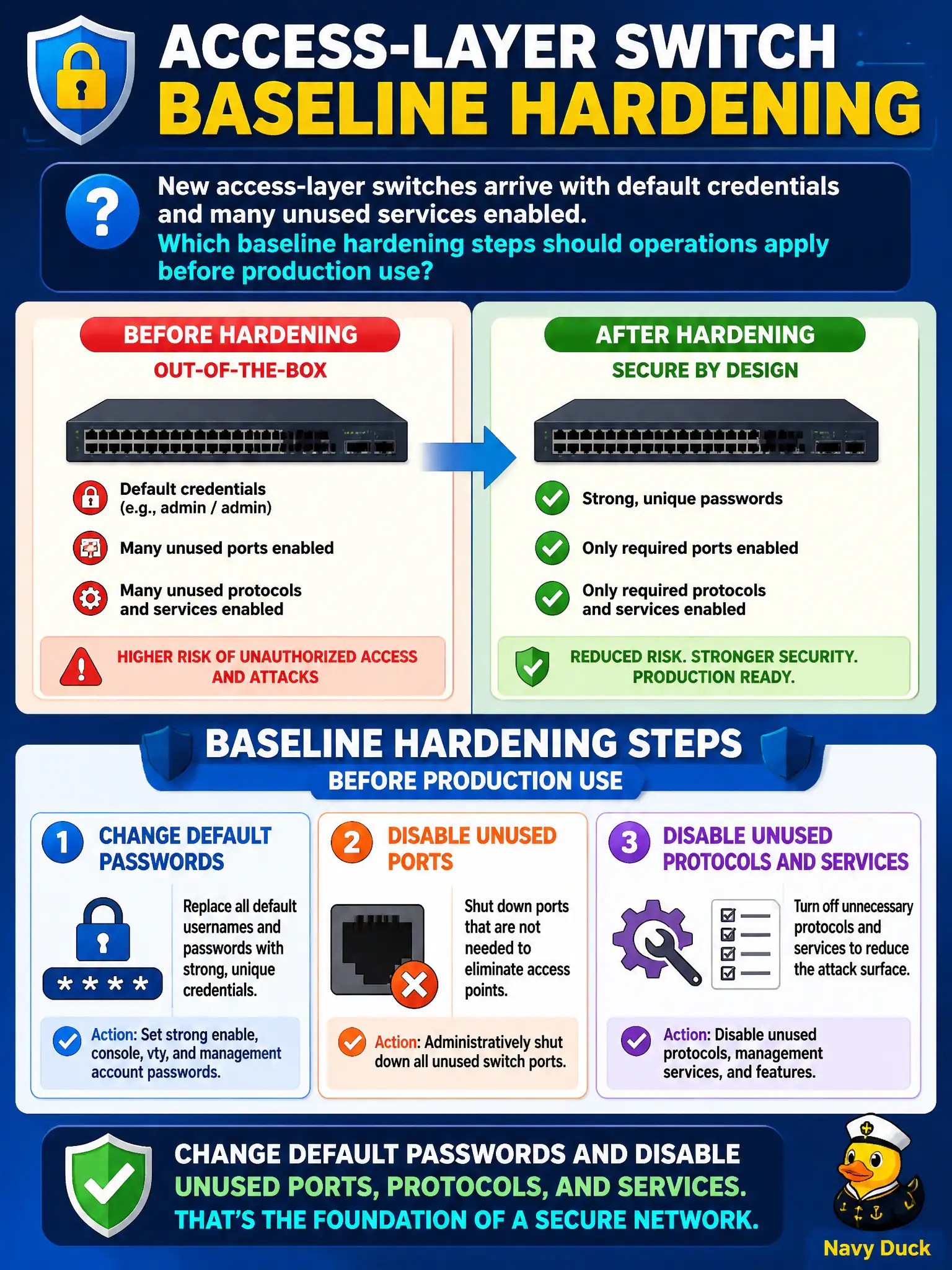 ACCESS-LAYER SWITCH
BASELINE HARDENING

?

New access-layer switches arrive with default credentials and many unused services enabled.
Which baseline hardening steps should operations apply before production use?

BEFORE HARDENING
OUT-OF-THE-BOX

Default credentials (e.g., admin / admin)

Many unused ports enabled

Many unused protocols and services enabled

HIGHER RISK OF UNAUTHORIZED ACCESS AND ATTACKS

AFTER HARDENING
SECURE BY DESIGN

Strong, unique passwords

Only required ports enabled

Only required protocols and services enabled

REDUCED RISK. STRONGER SECURITY. PRODUCTION READY.

BASELINE HARDENING STEPS
BEFORE PRODUCTION USE

1 CHANGE DEFAULT PASSWORDS

****

Replace all default usernames and passwords with strong, unique credentials.

Action: Set strong enable, console, vty, and management account passwords.

2 DISABLE UNUSED PORTS

Shut down ports that are not needed to eliminate access points.

Action: Administratively shut down all unused switch ports.

3 DISABLE UNUSED PROTOCOLS AND SERVICES

Turn off unnecessary protocols and services to reduce the attack surface.

Action: Disable unused protocols, management services, and features.

CHANGE DEFAULT PASSWORDS AND DISABLE UNUSED PORTS, PROTOCOLS, AND SERVICES. THAT'S THE FOUNDATION OF A SECURE NETWORK.

Navy Duck