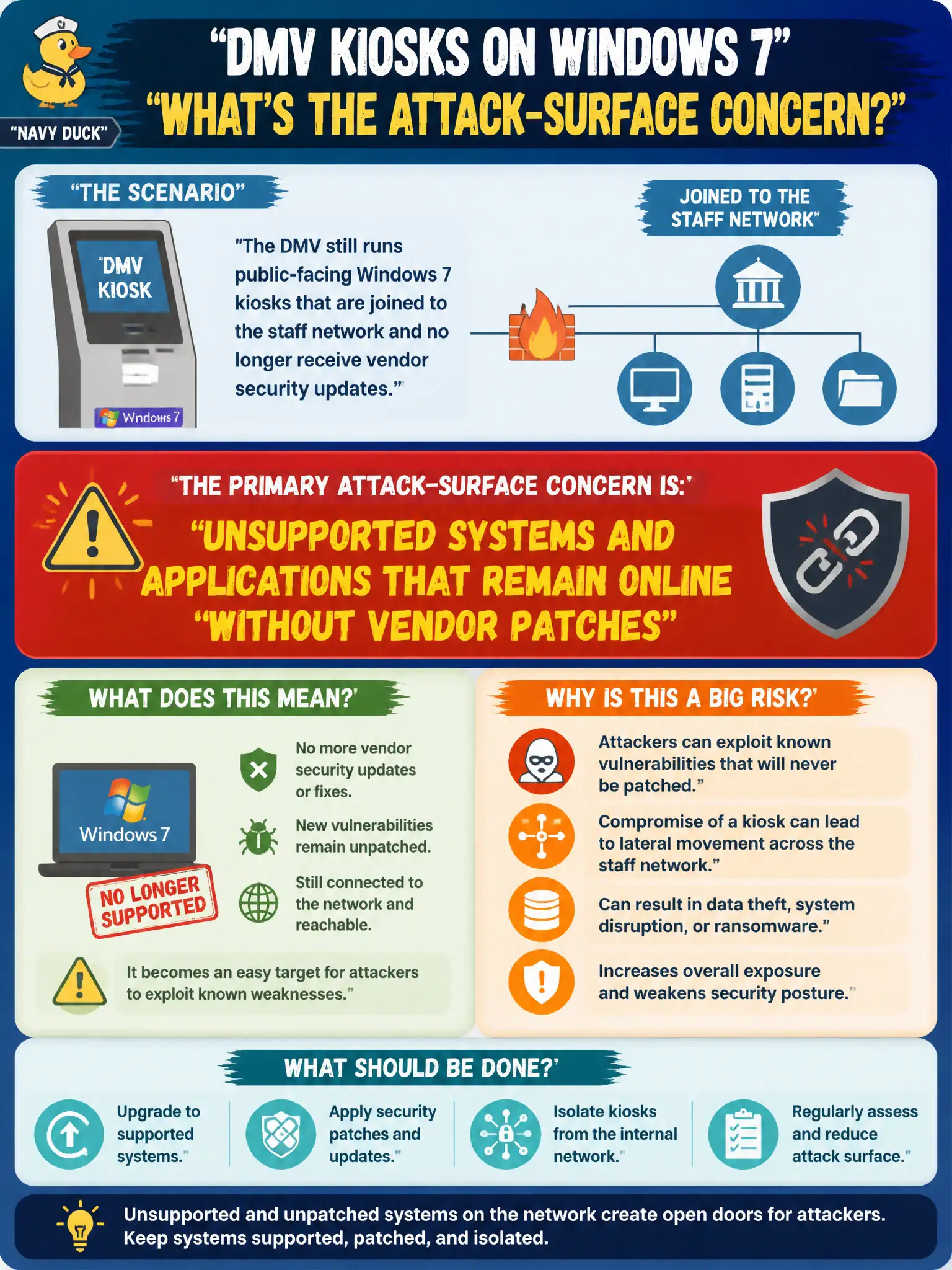 "NAVY DUCK"

"DMV KIOSKS ON WINDOWS 7"
"WHAT'S THE ATTACK-SURFACE CONCERN?"

"THE SCENARIO"

'DMV KIOSK

Wndows 7

"The DMV still runs public-facing Windows 7 kiosks that are joined to the staff network and no longer receive vendor security updates."

JOINED TO THE STAFF NETWORK"

"THE PRIMARY ATTACK-SURFACE CONCERN IS:'

"UNSUPPORTED SYSTEMS AND APPLICATIONS THAT REMAIN ONLINE "WITHOUT VENDOR PATCHES"

WHAT DOES THIS MEAN?'

Windows 7

NO LONGER SUPPORTED

No more vendor security updates or fixes.

New vulnerabilities remain unpatched.

Still connected to the network and reachable.

It becomes an easy target for attackers to exploit known weaknesses."

WHY IS THIS A BIG RISK?'

Attackers can exploit known vulnerabilities that will never be patched."

Compromise of a kiosk can lead to lateral movement across the staff network."

Can result in data theft, system disruption, or ransomware."

Increases overall exposure and weakens security posture."

WHAT SHOULD BE DONE?'

Upgrade to supported systems."

Apply security patches and updates."

Isolate kiosks from the internal network."

Regularly assess and reduce attack surface."

Unsupported and unpatched systems on the network create open doors for attackers. Keep systems supported, patched, and isolated.