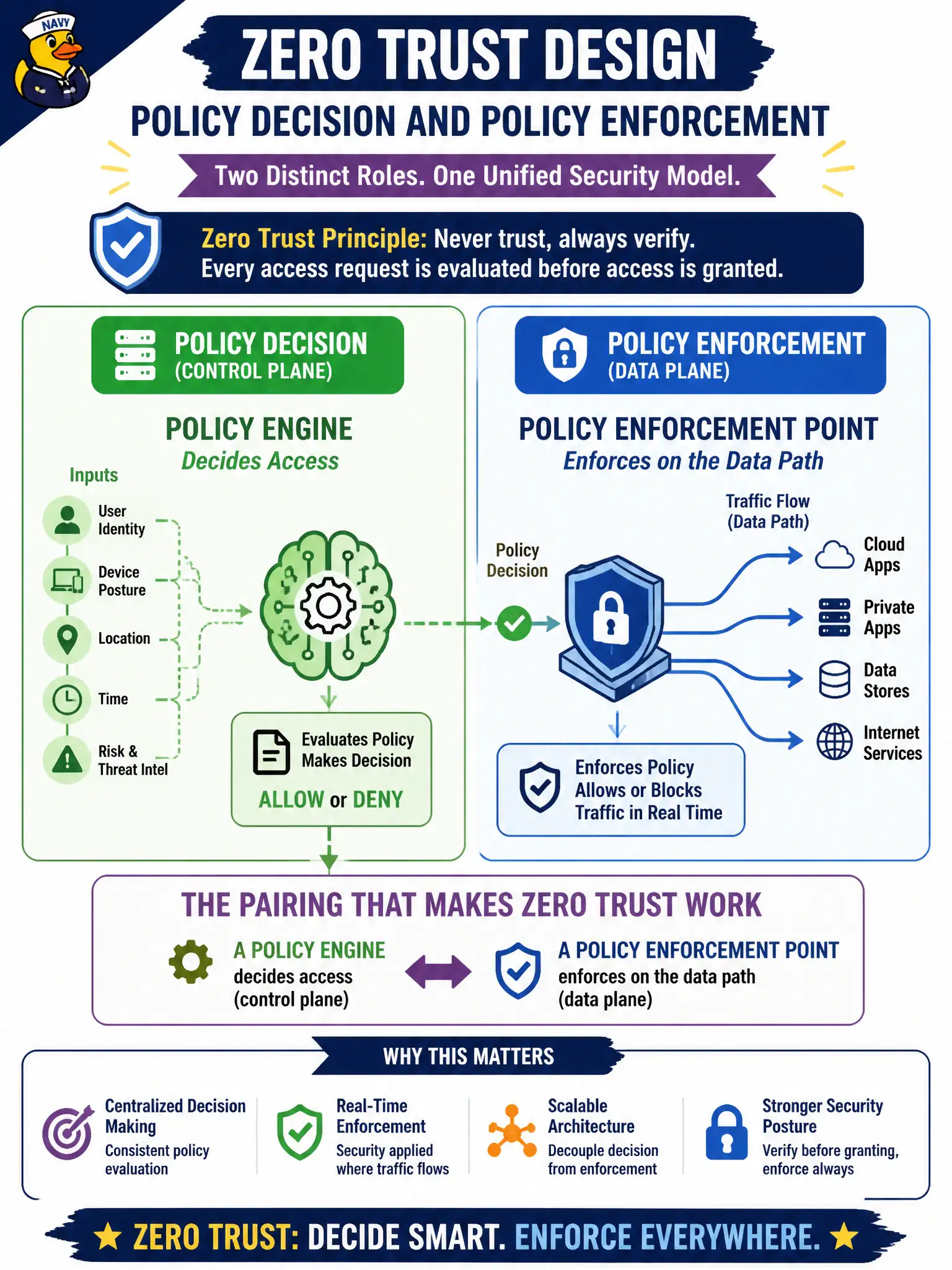 NAVY

ZERO TRUST DESIGN

POLICY DECISION AND POLICY ENFORCEMENT

Two Distinct Roles. One Unified Security Model.

Zero Trust Principle: Never trust, always verify.
Every access request is evaluated before access is granted.

POLICY DECISION
(CONTROL PLANE)

POLICY ENGINE
Decides Access

Inputs

User Identity

Device Posture

Location

Time

Risk & Threat Intel

Evaluates Policy
Makes Decision

ALLOW or DENY

POLICY ENFORCEMENT
(DATA PLANE)

POLICY ENFORCEMENT POINT
Enforces on the Data Path

Policy Decision

Traffic Flow
(Data Path)

Cloud Apps

Private Apps

Data Stores

Internet Services

Enforces Policy
Allows or Blocks
Traffic in Real Time

THE PAIRING THAT MAKES ZERO TRUST WORK

A POLICY ENGINE
decides access
(control plane)

A POLICY ENFORCEMENT POINT
enforces on the data path
(data plane)

WHY THIS MATTERS

Centralized Decision Making
Consistent policy evaluation

Real-Time Enforcement
Security applied where traffic flows

Scalable Architecture
Decouple decision from enforcement

Stronger Security Posture
Verify before granting, enforce always

★ ZERO TRUST: DECIDE SMART. ENFORCE EVERYWHERE. ★