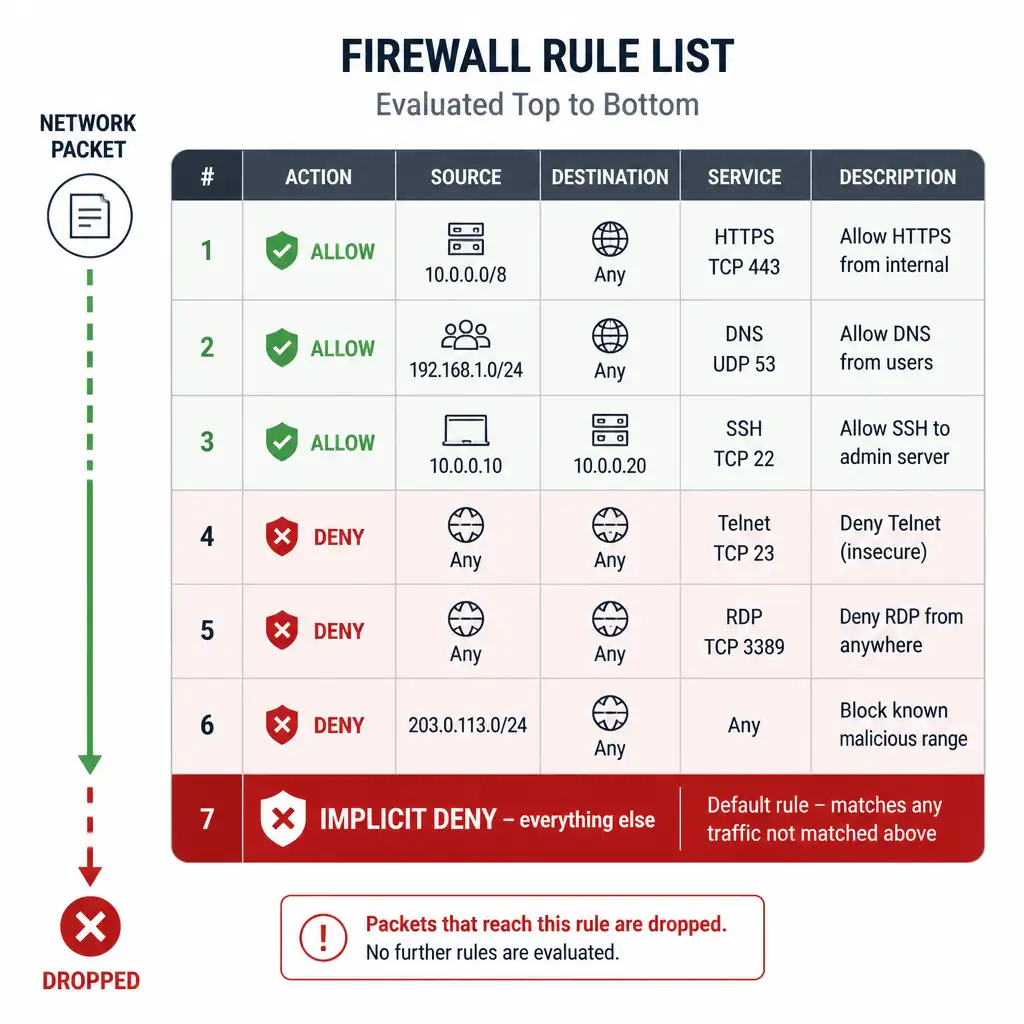 FIREWALL RULE LIST
Evaluated Top to Bottom

NETWORK PACKET

| # | ACTION | SOURCE | DESTINATION | SERVICE | DESCRIPTION |
|---|---|---|---|---|---|
| 1 | ALLOW | 10.0.0.0/8 | Any | HTTPS TCP 443 | Allow HTTPS from internal |
| 2 | ALLOW | 192.168.1.0/24 | Any | DNS UDP 53 | Allow DNS from users |
| 3 | ALLOW | 10.0.0.10 | 10.0.0.20 | SSH TCP 22 | Allow SSH to admin server |
| 4 | DENY | Any | Any | Telnet TCP 23 | Deny Telnet (insecure) |
| 5 | DENY | Any | Any | RDP TCP 3389 | Deny RDP from anywhere |
| 6 | DENY | 203.0.113.0/24 | Any | Any | Block known malicious range |
| 7 | IMPLICIT DENY – everything else | | | | Default rule – matches any traffic not matched above |

DROPPED

Packets that reach this rule are dropped.
No further rules are evaluated.