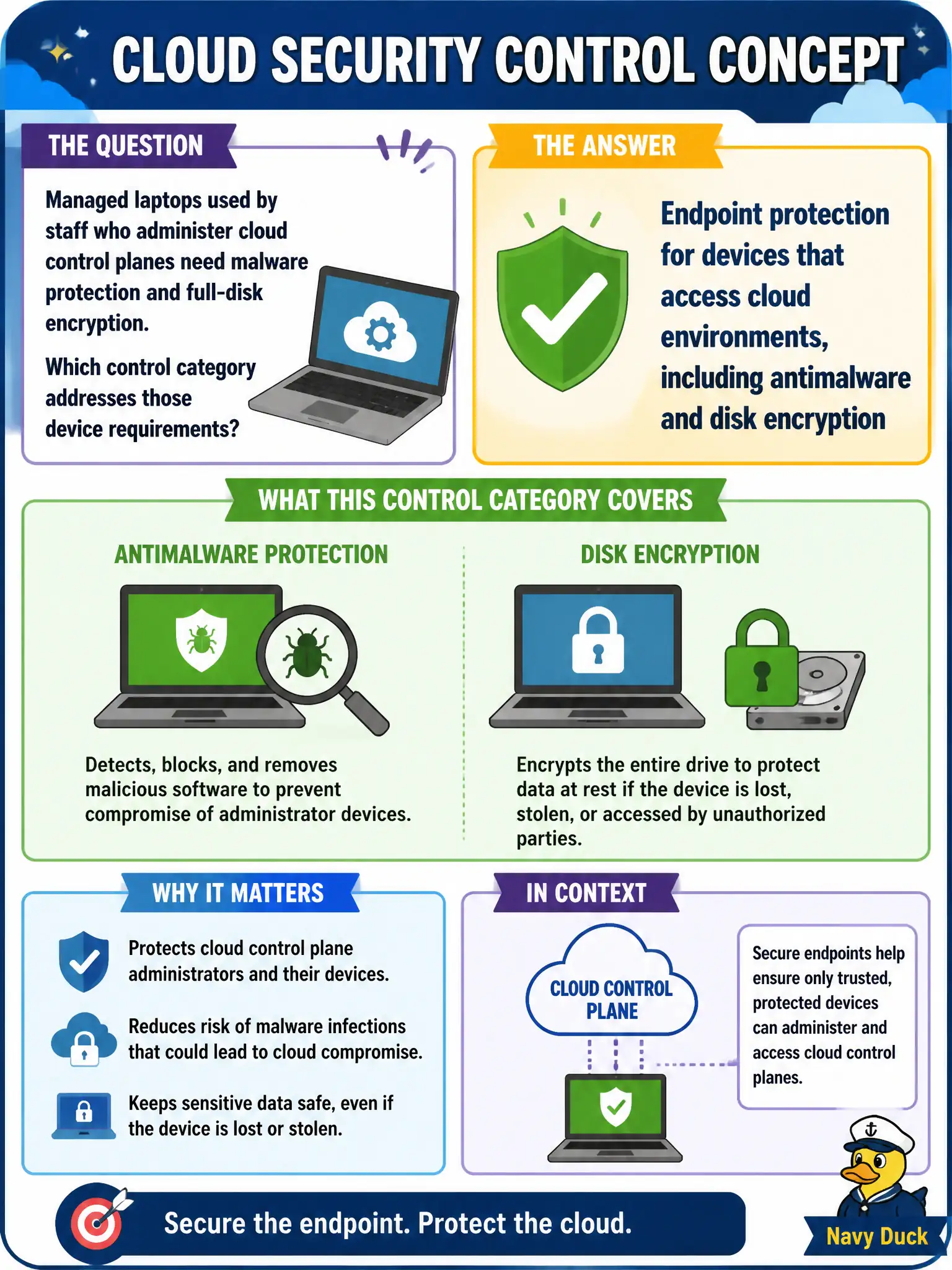 CLOUD SECURITY CONTROL CONCEPT

THE QUESTION

Managed laptops used by staff who administer cloud control planes need malware protection and full-disk encryption.

Which control category addresses those device requirements?

THE ANSWER

Endpoint protection for devices that access cloud environments, including antimalware and disk encryption

WHAT THIS CONTROL CATEGORY COVERS

ANTIMALWARE PROTECTION

Detects, blocks, and removes malicious software to prevent compromise of administrator devices.

DISK ENCRYPTION

Encrypts the entire drive to protect data at rest if the device is lost, stolen, or accessed by unauthorized parties.

WHY IT MATTERS

Protects cloud control plane administrators and their devices.

Reduces risk of malware infections that could lead to cloud compromise.

Keeps sensitive data safe, even if the device is lost or stolen.

IN CONTEXT

CLOUD CONTROL PLANE

Secure endpoints help ensure only trusted, protected devices can administer and access cloud control planes.

Secure the endpoint. Protect the cloud.

Navy Duck