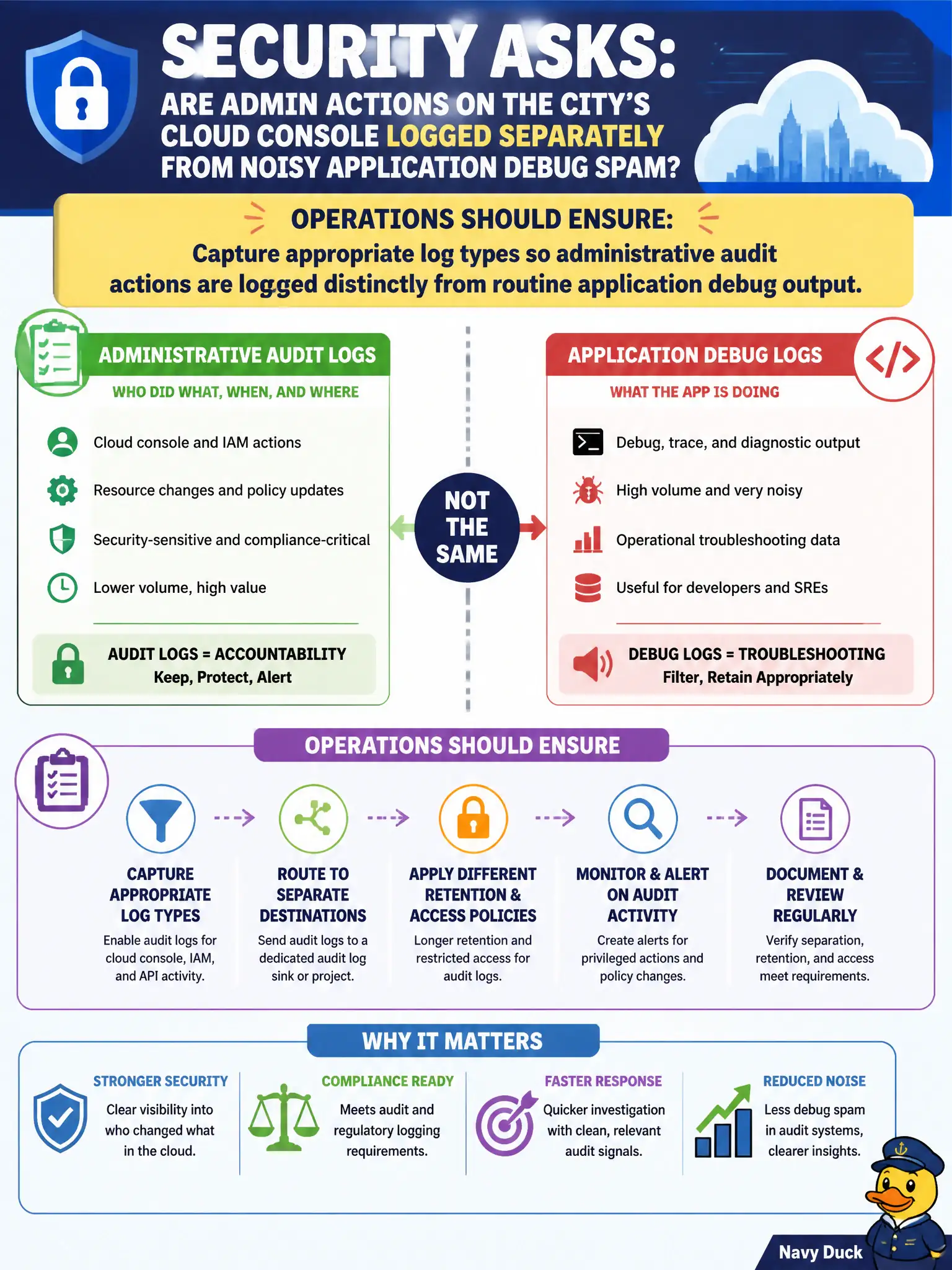 SECURITY ASKS:
ARE ADMIN ACTIONS ON THE CITY'S CLOUD CONSOLE LOGGED SEPARATELY FROM NOISY APPLICATION DEBUG SPAM?

OPERATIONS SHOULD ENSURE:
Capture appropriate log types so administrative audit actions are logged distinctly from routine application debug output.

ADMINISTRATIVE AUDIT LOGS
WHO DID WHAT, WHEN, AND WHERE
Cloud console and IAM actions
Resource changes and policy updates
Security-sensitive and compliance-critical
Lower volume, high value
AUDIT LOGS = ACCOUNTABILITY
Keep, Protect, Alert

NOT THE SAME

APPLICATION DEBUG LOGS
WHAT THE APP IS DOING
Debug, trace, and diagnostic output
High volume and very noisy
Operational troubleshooting data
Useful for developers and SREs
DEBUG LOGS = TROUBLESHOOTING
Filter, Retain Appropriately

OPERATIONS SHOULD ENSURE

CAPTURE APPROPRIATE LOG TYPES
Enable audit logs for cloud console, IAM, and API activity.

ROUTE TO SEPARATE DESTINATIONS
Send audit logs to a dedicated audit log sink or project.

APPLY DIFFERENT RETENTION & ACCESS POLICIES
Longer retention and restricted access for audit logs.

MONITOR & ALERT ON AUDIT ACTIVITY
Create alerts for privileged actions and policy changes.

DOCUMENT & REVIEW REGULARLY
Verify separation, retention, and access meet requirements.

WHY IT MATTERS

STRONGER SECURITY
Clear visibility into who changed what in the cloud.

COMPLIANCE READY
Meets audit and regulatory logging requirements.

FASTER RESPONSE
Quicker investigation with clean, relevant audit signals.

REDUCED NOISE
Less debug spam in audit systems, clearer insights.

Navy Duck