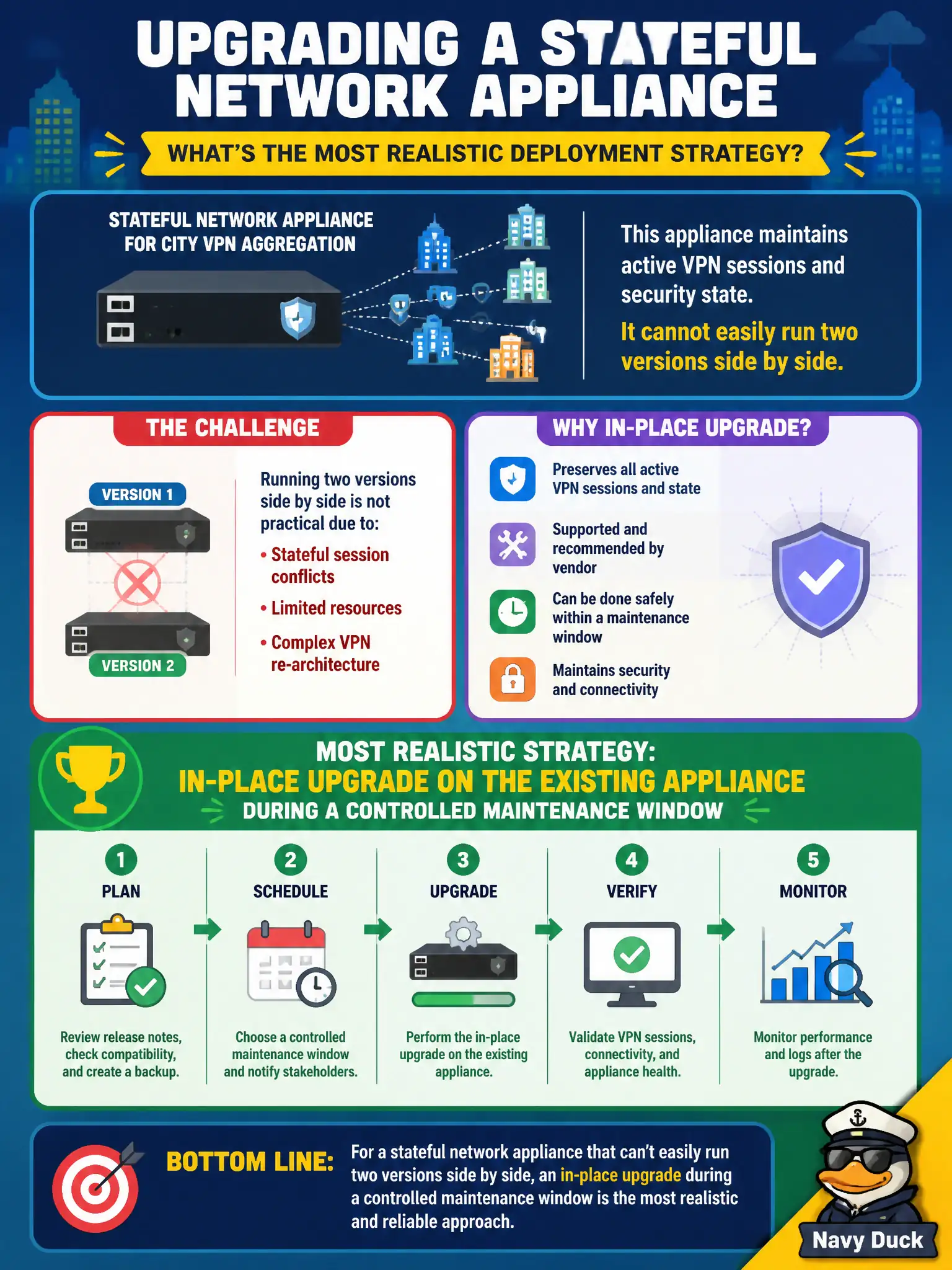 UPGRADING A STATEFUL NETWORK APPLIANCE

WHAT'S THE MOST REALISTIC DEPLOYMENT STRATEGY?

STATEFUL NETWORK APPLIANCE FOR CITY VPN AGGREGATION

This appliance maintains active VPN sessions and security state.

It cannot easily run two versions side by side.

THE CHALLENGE

VERSION 1

VERSION 2

Running two versions side by side is not practical due to:

• Stateful session conflicts

• Limited resources

• Complex VPN re-architecture

WHY IN-PLACE UPGRADE?

Preserves all active VPN sessions and state

Supported and recommended by vendor

Can be done safely within a maintenance window

Maintains security and connectivity

MOST REALISTIC STRATEGY:
IN-PLACE UPGRADE ON THE EXISTING APPLIANCE
DURING A CONTROLLED MAINTENANCE WINDOW

1 PLAN
Review release notes, check compatibility, and create a backup.

2 SCHEDULE
Choose a controlled maintenance window and notify stakeholders.

3 UPGRADE
Perform the in-place upgrade on the existing appliance.

4 VERIFY
Validate VPN sessions, connectivity, and appliance health.

5 MONITOR
Monitor performance and logs after the upgrade.

BOTTOM LINE: For a stateful network appliance that can't easily run two versions side by side, an in-place upgrade during a controlled maintenance window is the most realistic and reliable approach.

Navy Duck