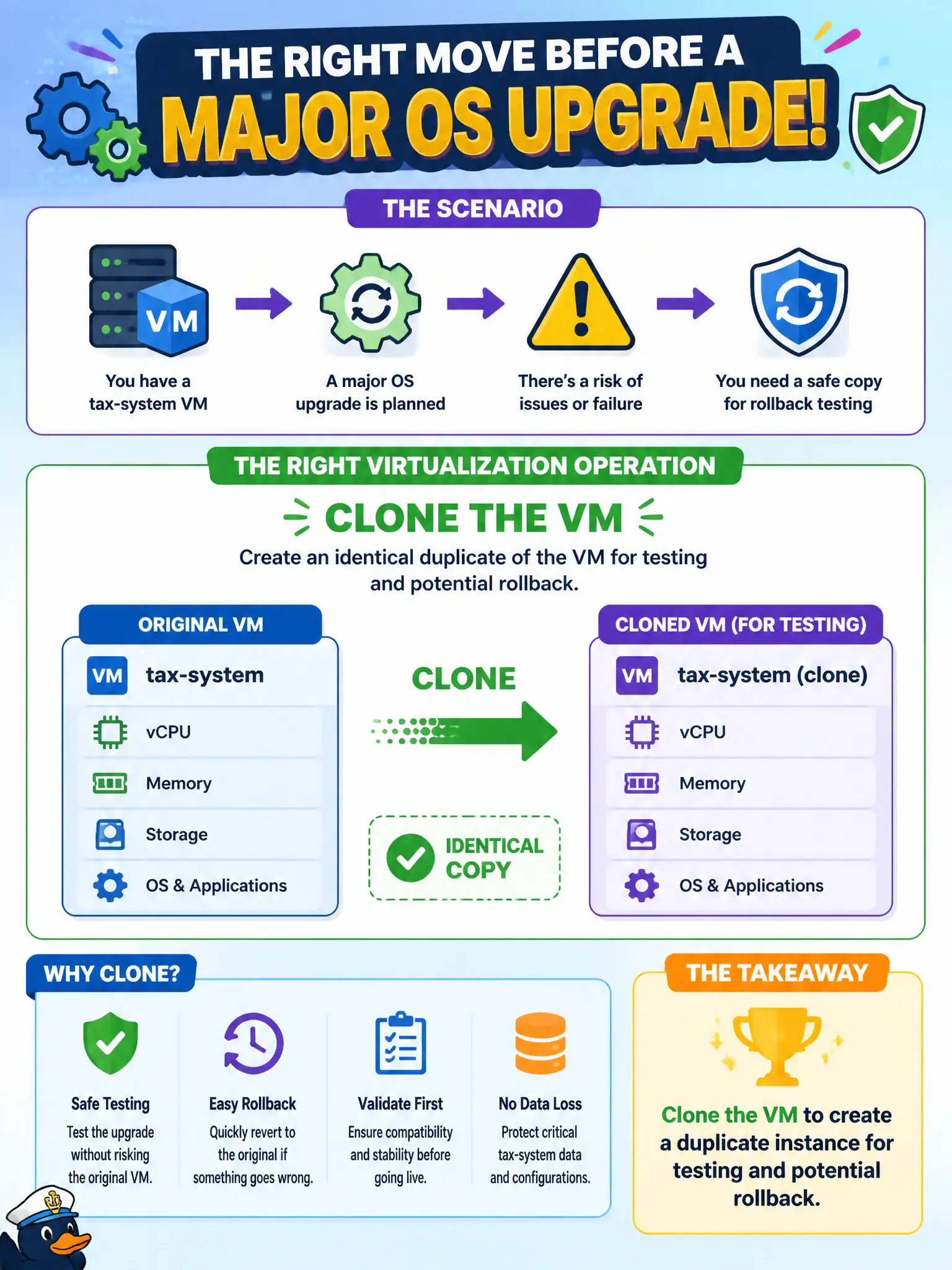 THE RIGHT MOVE BEFORE A
MAJOR OS UPGRADE!

THE SCENARIO

VM

You have a tax-system VM

A major OS upgrade is planned

There's a risk of issues or failure

You need a safe copy for rollback testing

THE RIGHT VIRTUALIZATION OPERATION

CLONE THE VM

Create an identical duplicate of the VM for testing and potential rollback.

ORIGINAL VM

VM tax-system

vCPU

Memory

Storage

OS & Applications

CLONE

IDENTICAL COPY

CLONED VM (FOR TESTING)

VM tax-system (clone)

vCPU

Memory

Storage

OS & Applications

WHY CLONE?

Safe Testing
Test the upgrade without risking the original VM.

Easy Rollback
Quickly revert to the original if something goes wrong.

Validate First
Ensure compatibility and stability before going live.

No Data Loss
Protect critical tax-system data and configurations.

THE TAKEAWAY

Clone the VM to create a duplicate instance for testing and potential rollback.