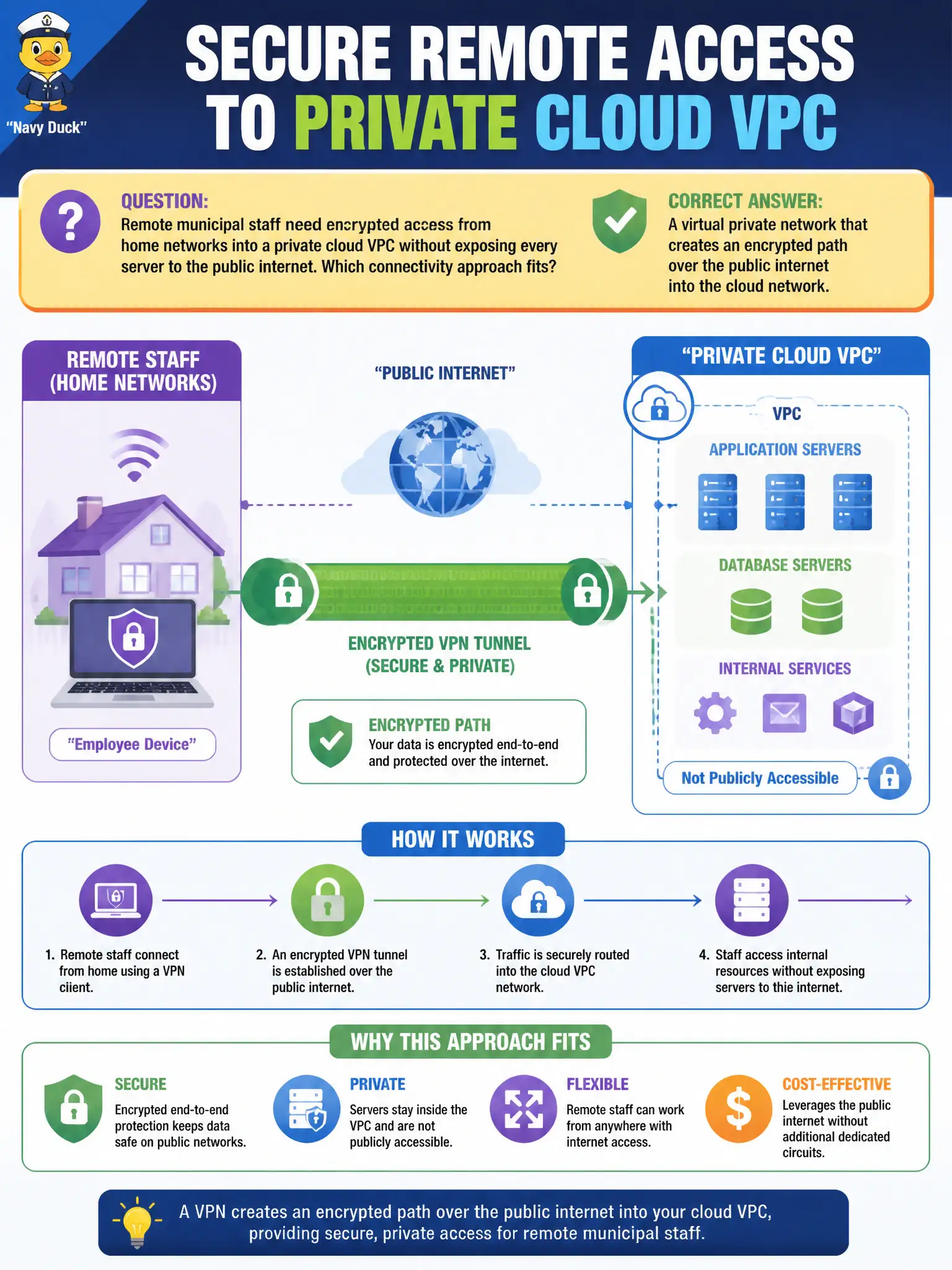 "Navy Duck"

SECURE REMOTE ACCESS TO PRIVATE CLOUD VPC

QUESTION:
Remote municipal staff need encrypted access from home networks into a private cloud VPC without exposing every server to the public internet. Which connectivity approach fits?

CORRECT ANSWER:
A virtual private network that creates an encrypted path over the public internet into the cloud network.

REMOTE STAFF (HOME NETWORKS)

"Employee Device"

"PUBLIC INTERNET"

ENCRYPTED VPN TUNNEL (SECURE & PRIVATE)

ENCRYPTED PATH
Your data is encrypted end-to-end and protected over the internet.

"PRIVATE CLOUD VPC"

VPC

APPLICATION SERVERS

DATABASE SERVERS

INTERNAL SERVICES

Not Publicly Accessible

HOW IT WORKS

1. Remote staff connect from home using a VPN ciient.

2. An encrypted VPN tunnel is established over the public internet.

3. Traffic is securely routed into the cloud VPC network.

4. Staff access internal resources without exposing servers to thie internet.

WHY THIS APPROACH FITS

SECURE
Encrypted end-to-end protection keeps data safe on public networks.

PRIVATE
Servers stay inside the VPC and are not publicly accessible.

FLEXIBLE
Remote staff can work from anywhere with internet access.

COST-EFFECTIVE
Leverages the public internet without additional dedicated circuits.

A VPN creates an encrypted path over the public internet into your cloud VPC, providing secure, private access for remote municipal staff.