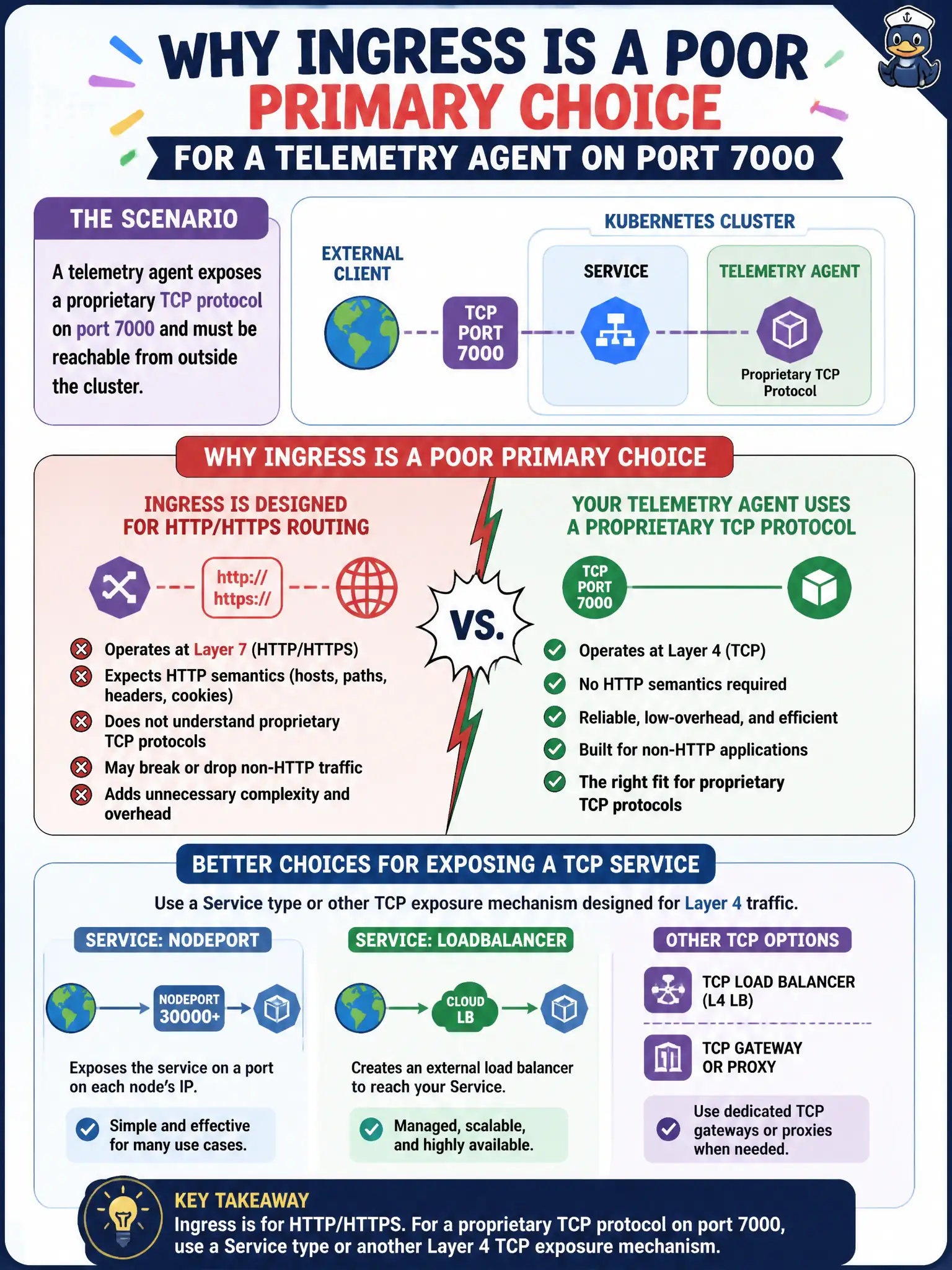 WHY INGRESS IS A POOR PRIMARY CHOICE

FOR A TELEMETRY AGENT ON PORT 7000

THE SCENARIO

A telemetry agent exposes a proprietary TCP protocol on port 7000 and must be reachable from outside the cluster.

EXTERNAL CLIENT

TCP PORT 7000

KUBERNETES CLUSTER

SERVICE

TELEMETRY AGENT

Proprietary TCP Protocol

WHY INGRESS IS A POOR PRIMARY CHOICE

INGRESS IS DESIGNED FOR HTTP/HTTPS ROUTING

http:// https://

Operates at Layer 7 (HTTP/HTTPS)

Expects HTTP semantics (hosts, paths, headers, cookies)

Does not understand proprietary TCP protocols

May break or drop non-HTTP traffic

Adds unnecessary complexity and overhead

VS.

YOUR TELEMETRY AGENT USES A PROPRIETARY TCP PROTOCOL

TCP PORT 7000

Operates at Layer 4 (TCP)

No HTTP semantics required

Reliable, low-overhead, and efficient

Built for non-HTTP applications

The right fit for proprietary TCP protocols

BETTER CHOICES FOR EXPOSING A TCP SERVICE

Use a Service type or other TCP exposure mechanism designed for Layer 4 traffic.

SERVICE: NODEPORT

NODEPORT 30000+

Exposes the service on a port on each node's IP.

Simple and effective for many use cases.

SERVICE: LOADBALANCER

CLOUD LB

Creates an external load balancer to reach your Service.

Managed, scalable, and highly available.

OTHER TCP OPTIONS

TCP LOAD BALANCER (L4 LB)

TCP GATEWAY OR PROXY

Use dedicated TCP gateways or proxies when needed.

KEY TAKEAWAY

Ingress is for HTTP/HTTPS. For a proprietary TCP protocol on port 7000, use a Service type or another Layer 4 TCP exposure mechanism.