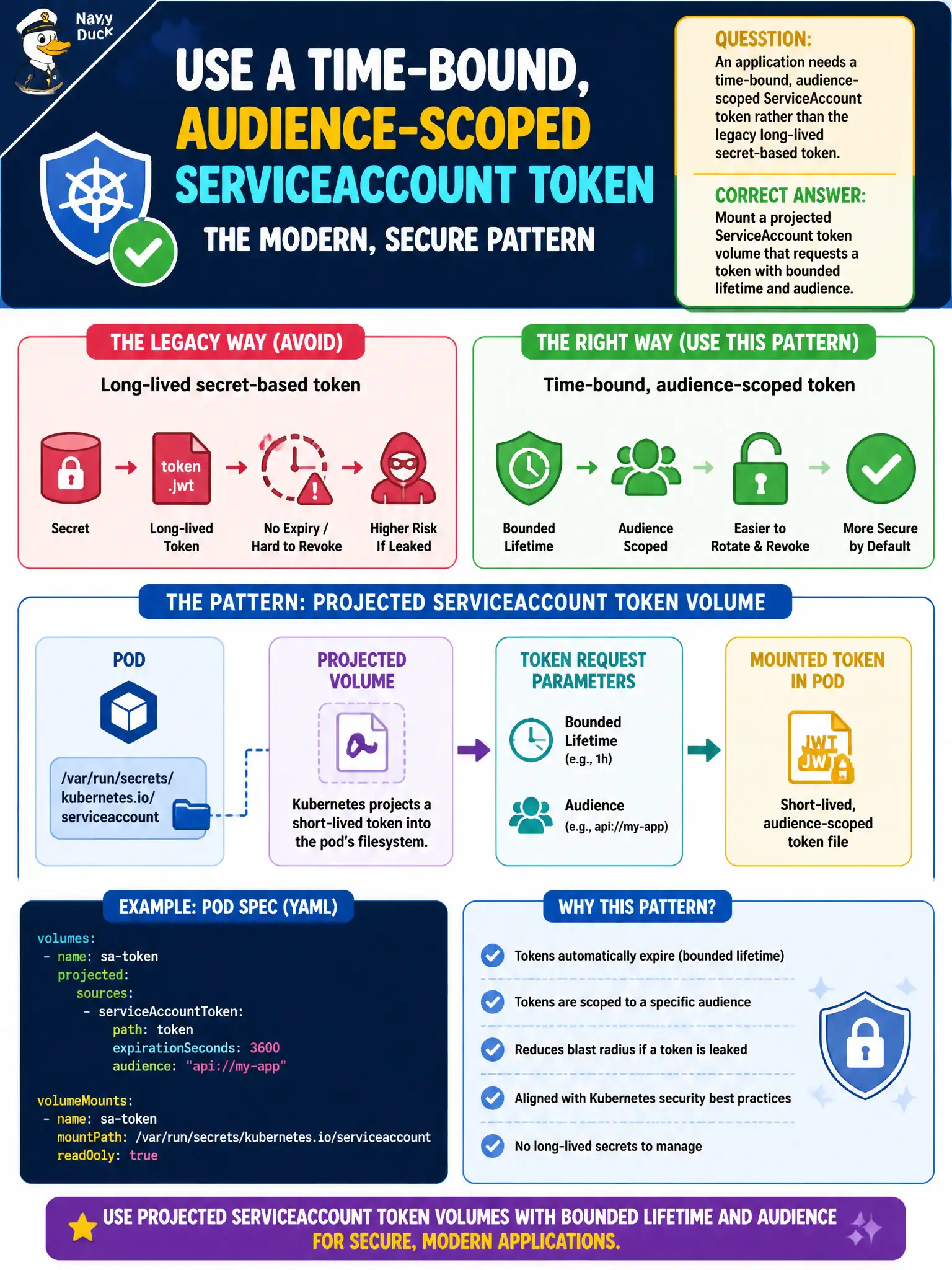 Navy Duck

USE A TIME-BOUND, AUDIENCE-SCOPED SERVICEACCOUNT TOKEN

THE MODERN, SECURE PATTERN

QUESTION:
An application needs a time-bound, audience-scoped ServiceAccount token rather than the legacy long-lived secret-based token.

CORRECT ANSWER:
Mount a projected ServiceAccount token volume that requests a token with bounded lifetime and audience.

THE LEGACY WAY (AVOID)

Long-lived secret-based token

Secret
token .jwt
Long-lived Token
No Expiry / Hard to Revoke
Higher Risk If Leaked

THE RIGHT WAY (USE THIS PATTERN)

Time-bound, audience-scoped token

Bounded Lifetime
Audience Scoped
Easier to Rotate & Revoke
More Secure by Default

THE PATTERN: PROJECTED SERVICEACCOUNT TOKEN VOLUME

POD

/var/run/secrets/kubernetes.io/serviceaccount

PROJECTED VOLUME

Kubernetes projects a short-lived token into the pod's filesystem.

TOKEN REQUEST PARAMETERS

Bounded Lifetime (e.g., 1h)

Audience (e.g., api://my-app)

MOUNTED TOKEN IN POD

JWT JWT

Short-lived, audience-scoped token file

EXAMPLE: POD SPEC (YAML)

volumes:
  - name: sa-token
    projected:
      sources:
        - serviceAccountToken:
            path: token
            expirationSeconds: 3600
            audience: "api://my-app"

volumeMounts:
  - name: sa-token
    mountPath: /var/run/secrets/kubernetes.io/serviceaccount
    readOoly: true

WHY THIS PATTERN?

Tokens automatically expire (bounded lifetime)
Tokens are scoped to a specific audience
Reduces blast radius if a token is leaked
Aligned with Kubernetes security best practices
No long-lived secrets to manage

USE PROJECTED SERVICEACCOUNT TOKEN VOLUMES WITH BOUNDED LIFETIME AND AUDIENCE FOR SECURE, MODERN APPLICATIONS.