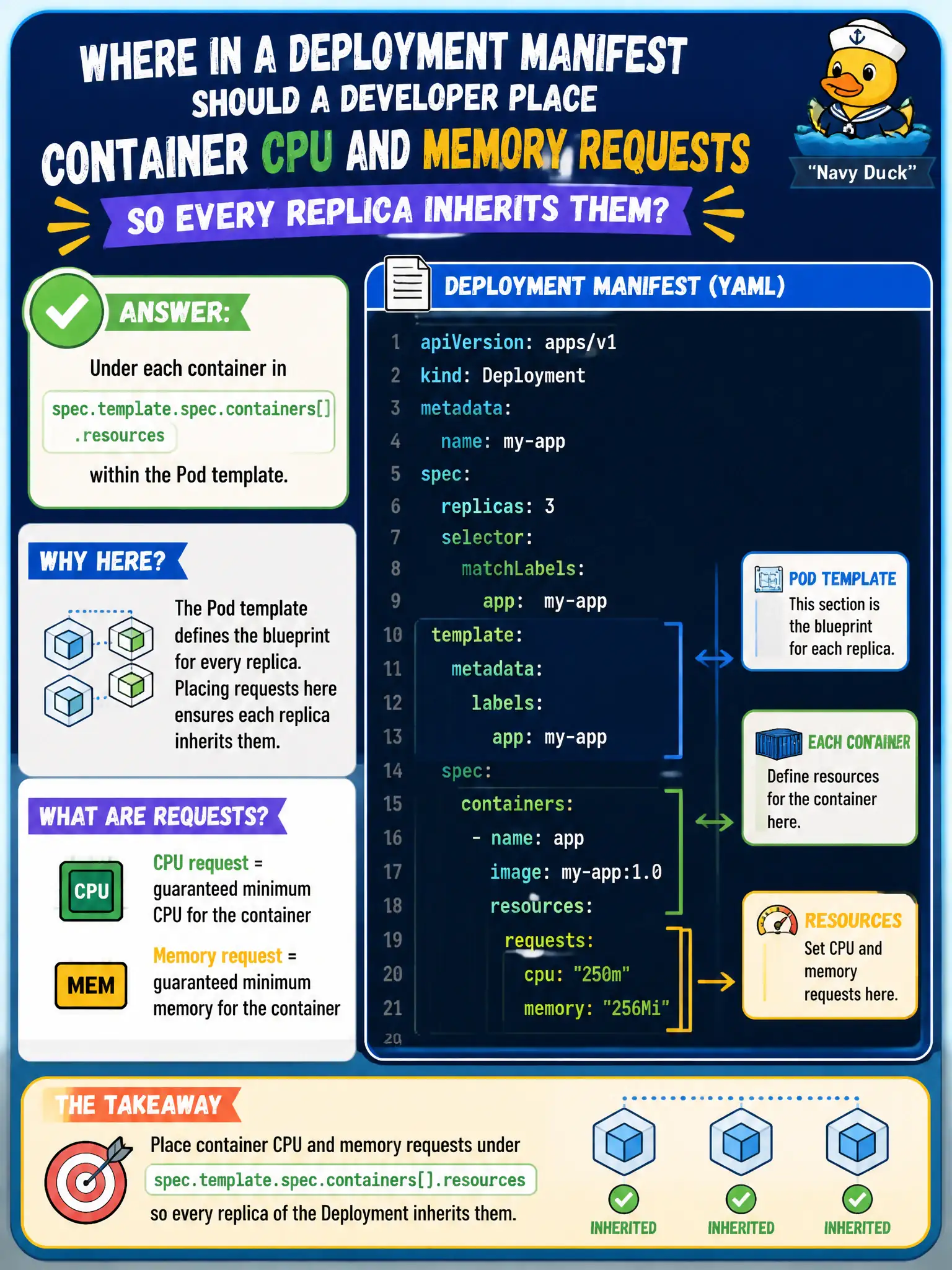 WHERE IN A DEPLOYMENT MANIFEST SHOULD A DEVELOPER PLACE CONTAINER CPU AND MEMORY REQUESTS SO EVERY REPLICA INHERITS THEM?

"Navy Duck"

ANSWER:

Under each container in

spec.template.spec.containers[].resources

within the Pod template.

WHY HERE?

The Pod template defines the blueprint for every replica. Placing requests here ensures each replica inherits them.

WHAT ARE REQUESTS?

CPU

CPU request = guaranteed minimum CPU for the container

MEM

Memory request = guaranteed minimum memory for the container

DEPLOYMENT MANIFEST (YAML)

1 apiVersion: apps/v1
2 kind: Deployment
3 metadata:
4 name: my-app
5 spec:
6 replicas: 3
7 selector:
8 matchLabels:
9 app: my-app
10 template:
11 metadata:
12 labels:
13 app: my-app
14 spec:
15 containers:
16 - name: app
17 image: my-app:1.0
18 resources:
19 requests:
20 cpu: "250m"
21 memory: "256Mi"
20

POD TEMPLATE
This section is the blueprint for each replica.

EACH CONTAINER
Define resources for the container here.

RESOURCES
Set CPU and memory requests here.

THE TAKEAWAY

Place container CPU and memory requests under

spec.template.spec.containers[].resources

so every replica of the Deployment inherits them.

INHERITED INHERITED INHERITED