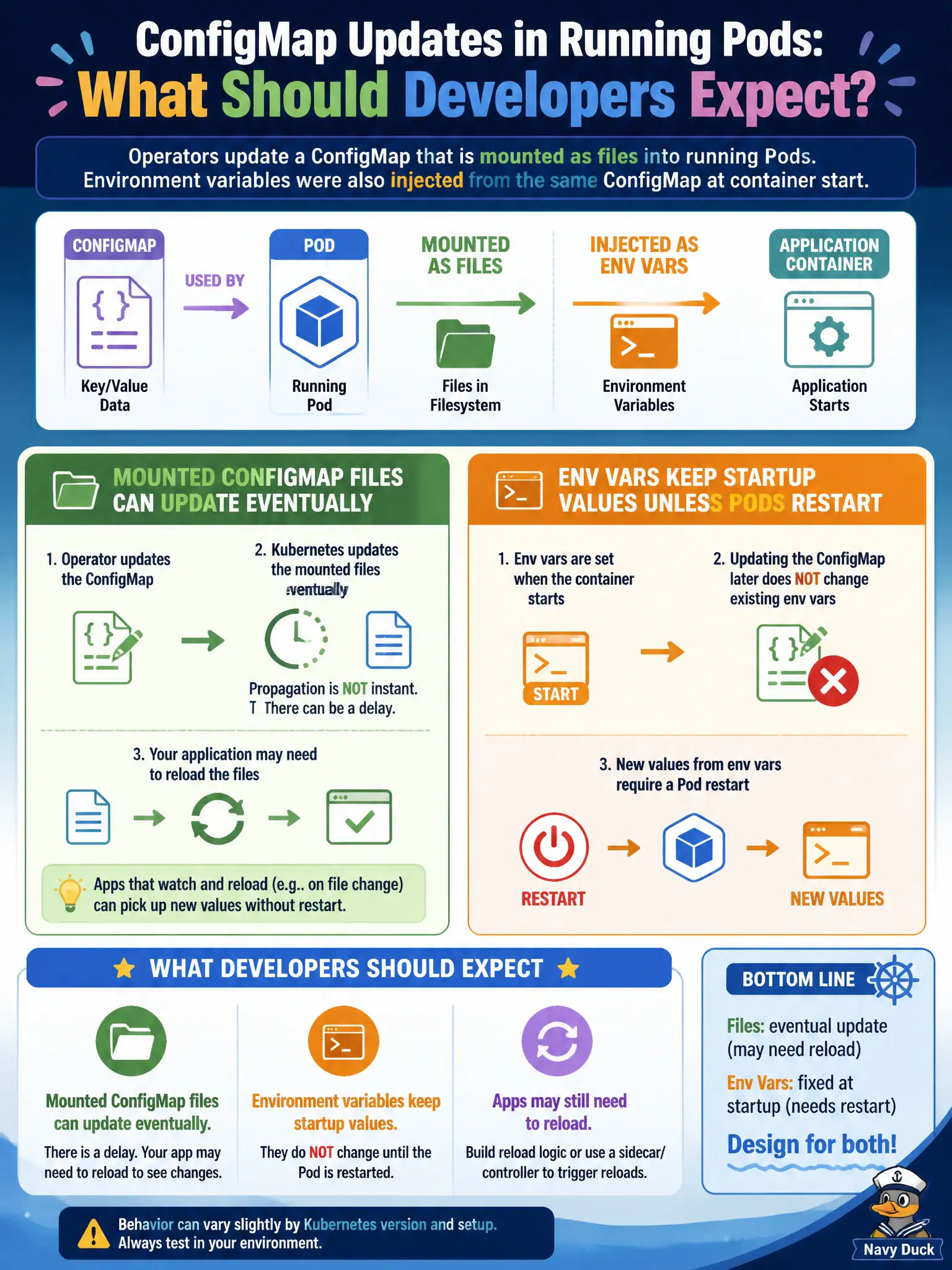 ConfigMap Updates in Running Pods:
What Should Developers Expect?

Operators update a ConfigMap that is mounted as files into running Pods. Environment variables were also injected from the same ConfigMap at container start.

CONFIGMAP
Key/Value Data

USED BY

POD
Running Pod

MOUNTED AS FILES
Files in Filesystem

INJECTED AS ENV VARS
Environment Variables

APPLICATION CONTAINER
Application Starts

MOUNTED CONFIGMAP FILES CAN UPDATE EVENTUALLY

1. Operator updates the ConfigMap

2. Kubernetes updates the mounted files eventually

Propagation is NOT instant.
T There can be a delay.

3. Your application may need to reload the files

Apps that watch and reload (e.g.. on file change) can pick up new values without restart.

ENV VARS KEEP STARTUP VALUES UNLESS PODS RESTART

1. Env vars are set when the container starts

START

2. Updating the ConfigMap later does NOT change existing env vars

3. New values from env vars require a Pod restart

RESTART

NEW VALUES

WHAT DEVELOPERS SHOULD EXPECT

Mounted ConfigMap files can update eventually.
There is a delay. Your app may need to reload to see changes.

Environment variables keep startup values.
They do NOT change until the Pod is restarted.

Apps may still need to reload.
Build reload logic or use a sidecar/ controller to trigger reloads.

BOTTOM LINE

Files: eventual update (may need reload)

Env Vars: fixed at startup (needs restart)

Design for both!

Behavior can vary slightly by Kubernetes version and setup.
Always test in your environment.

Navy Duck