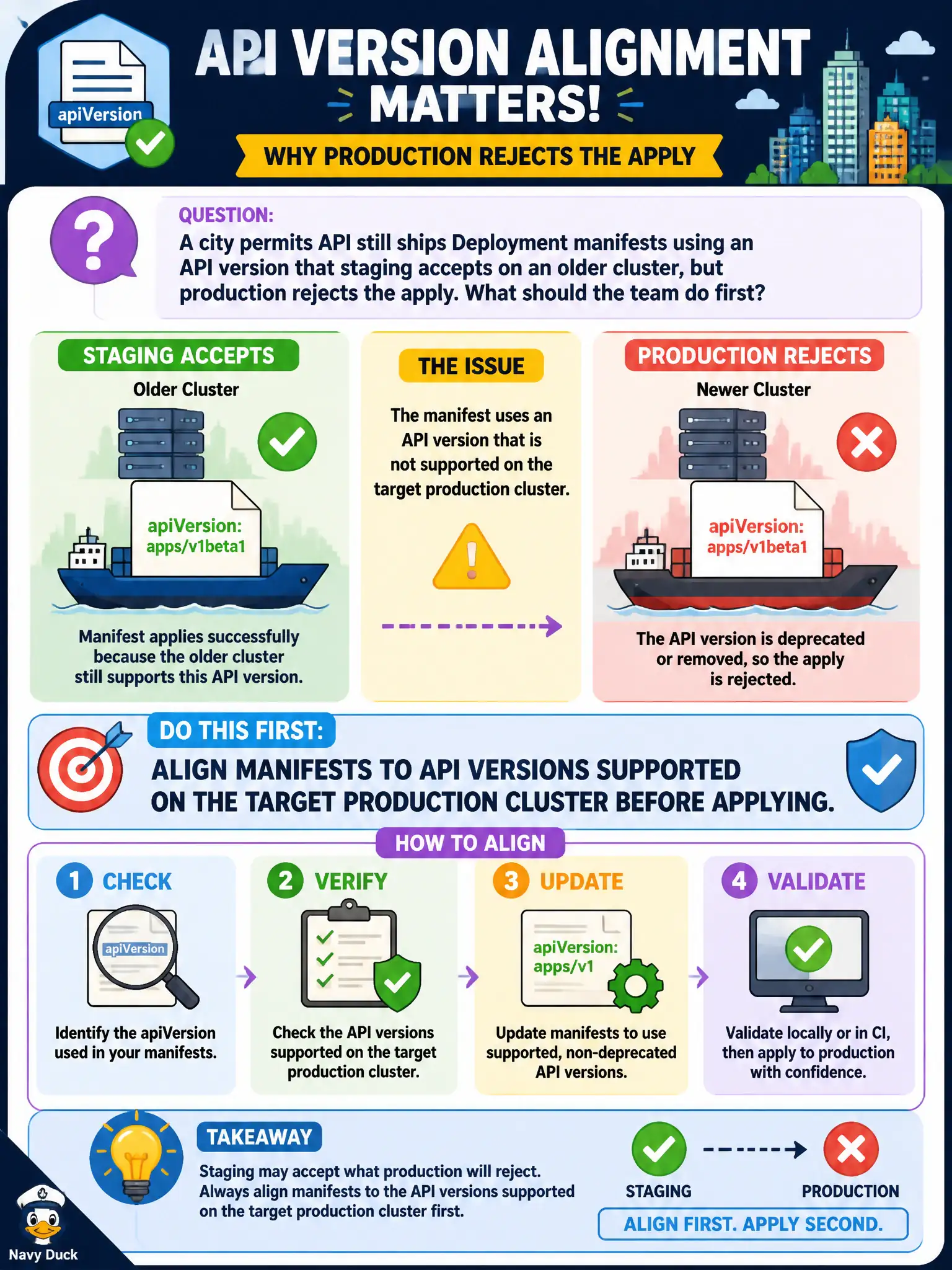 apiVersion

API VERSION ALIGNMENT MATTERS!

WHY PRODUCTION REJECTS THE APPLY

QUESTION:
A city permits API still ships Deployment manifests using an API version that staging accepts on an older cluster, but production rejects the apply. What should the team do first?

STAGING ACCEPTS
Older Cluster
apiVersion: apps/v1beta1
Manifest applies successfully because the older cluster still supports this API version.

THE ISSUE
The manifest uses an API version that is not supported on the target production cluster.

PRODUCTION REJECTS
Newer Cluster
apiVersion: apps/v1beta1
The API version is deprecated or removed, so the apply is rejected.

DO THIS FIRST:
ALIGN MANIFESTS TO API VERSIONS SUPPORTED ON THE TARGET PRODUCTION CLUSTER BEFORE APPLYING.

HOW TO ALIGN

1 CHECK
apiVersion
Identify the apiVersion used in your manifests.

2 VERIFY
Check the API versions supported on the target production cluster.

3 UPDATE
apiVersion: apps/v1
Update manifests to use supported, non-deprecated API versions.

4 VALIDATE
Validate locally or in CI, then apply to production with confidence.

TAKEAWAY
Staging may accept what production will reject. Always align manifests to the API versions supported on the target production cluster first.

STAGING
PRODUCTION
ALIGN FIRST. APPLY SECOND.

Navy Duck