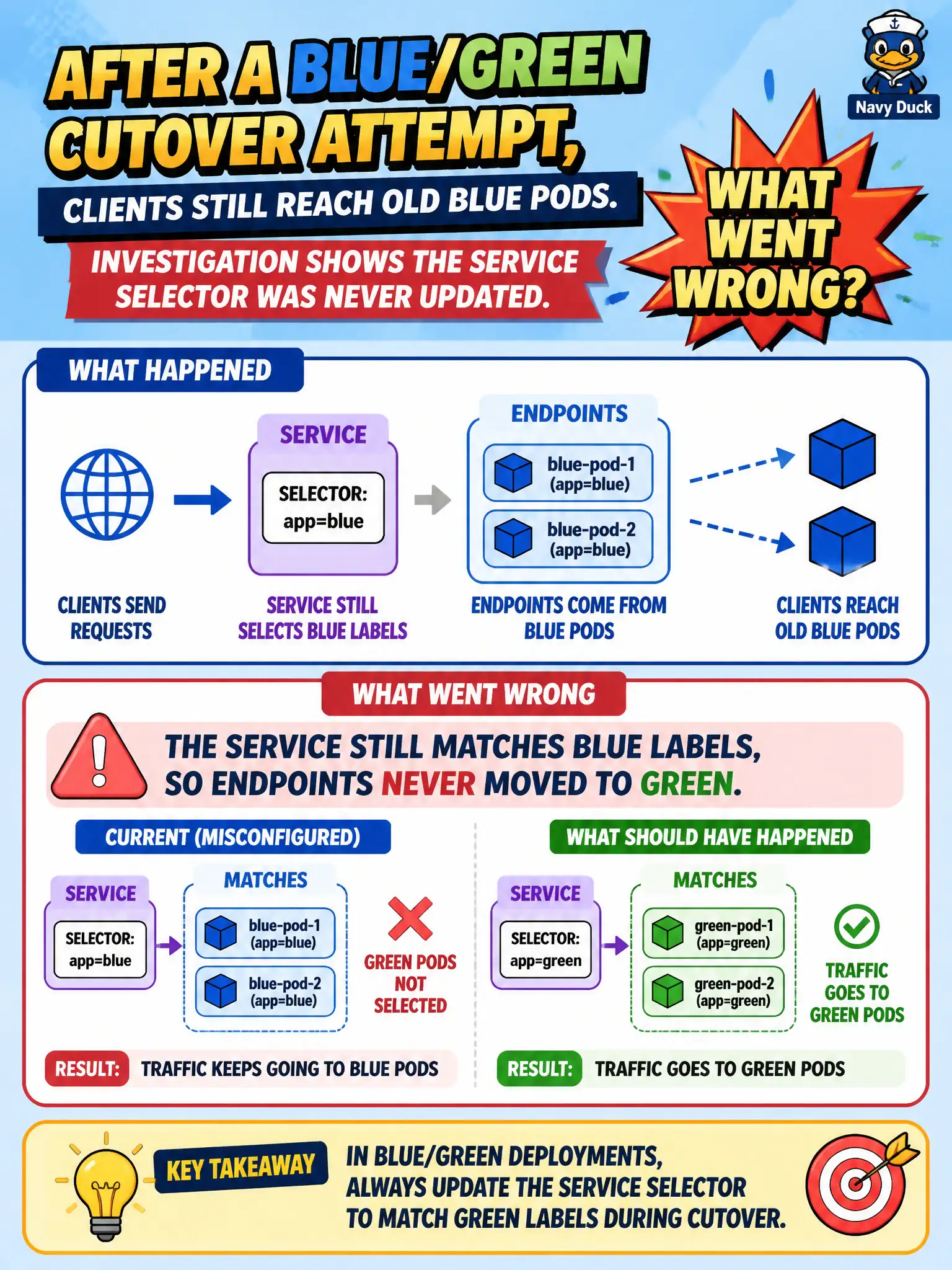 AFTER A BLUE/GREEN CUTOVER ATTEMPT,

CLIENTS STILL REACH OLD BLUE PODS.

INVESTIGATION SHOWS THE SERVICE SELECTOR WAS NEVER UPDATED.

Navy Duck

WHAT WENT WRONG?

WHAT HAPPENED

SERVICE

SELECTOR: app=blue

ENDPOINTS

blue-pod-1 (app=blue)

blue-pod-2 (app=blue)

CLIENTS SEND REQUESTS

SERVICE STILL SELECTS BLUE LABELS

ENDPOINTS COME FROM BLUE PODS

CLIENTS REACH OLD BLUE PODS

WHAT WENT WRONG

THE SERVICE STILL MATCHES BLUE LABELS, SO ENDPOINTS NEVER MOVED TO GREEN.

CURRENT (MISCONFIGURED)

SERVICE

SELECTOR: app=blue

MATCHES

blue-pod-1 (app=blue)

blue-pod-2 (app=blue)

GREEN PODS NOT SELECTED

RESULT: TRAFFIC KEEPS GOING TO BLUE PODS

WHAT SHOULD HAVE HAPPENED

SERVICE

SELECTOR: app=green

MATCHES

green-pod-1 (app=green)

green-pod-2 (app=green)

TRAFFIC GOES TO GREEN PODS

RESULT: TRAFFIC GOES TO GREEN PODS

KEY TAKEAWAY

IN BLUE/GREEN DEPLOYMENTS, ALWAYS UPDATE THE SERVICE SELECTOR TO MATCH GREEN LABELS DURING CUTOVER.