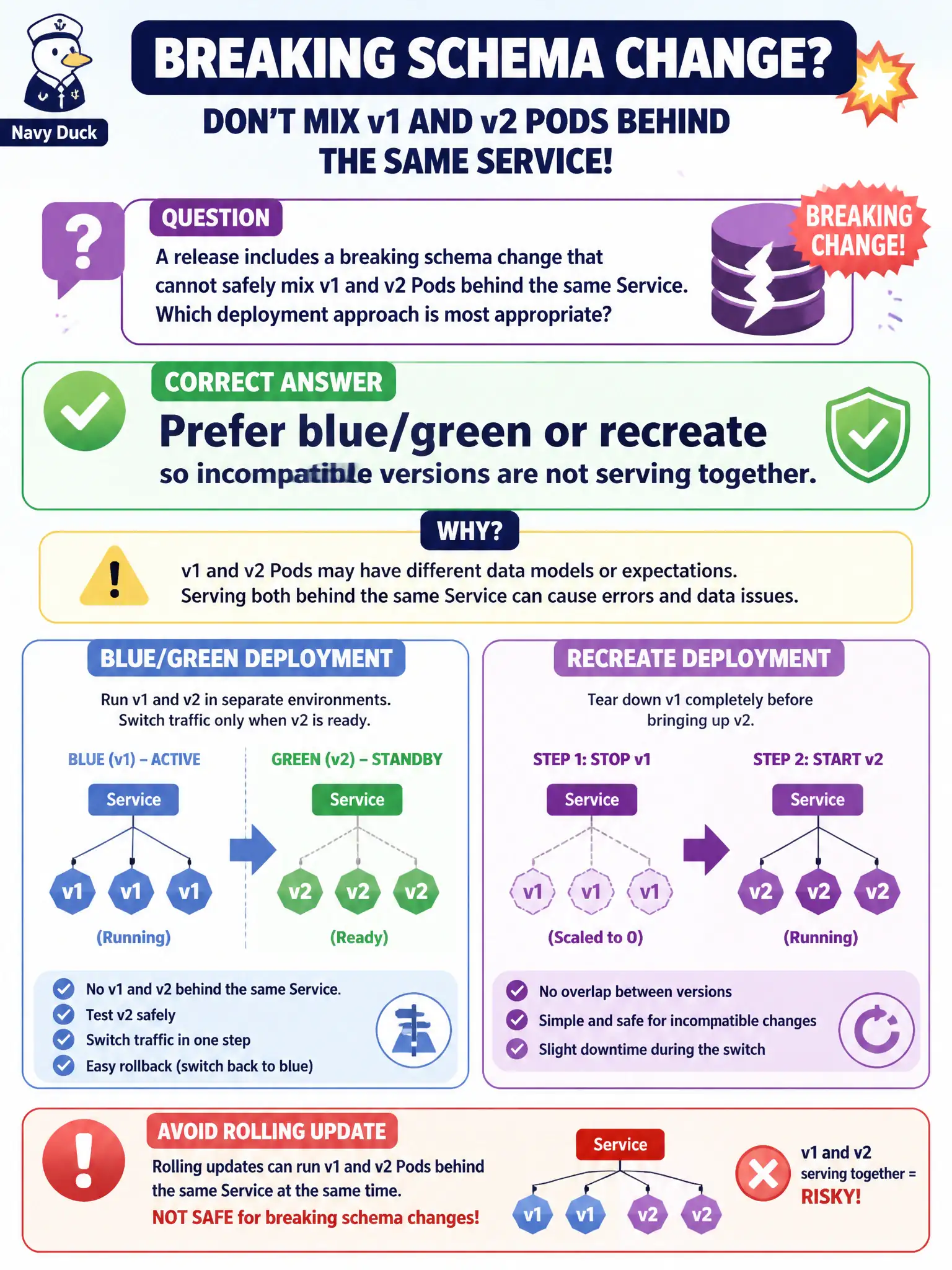 Navy Duck

BREAKING SCHEMA CHANGE?

DON'T MIX v1 AND v2 PODS BEHIND THE SAME SERVICE!

QUESTION

A release includes a breaking schema change that cannot safely mix v1 and v2 Pods behind the same Service. Which deployment approach is most appropriate?

BREAKING CHANGE!

CORRECT ANSWER

Prefer blue/green or recreate

so incompatible versions are not serving together.

WHY?

v1 and v2 Pods may have different data models or expectations.
Serving both behind the same Service can cause errors and data issues.

BLUE/GREEN DEPLOYMENT

Run v1 and v2 in separate environments.
Switch traffic only when v2 is ready.

BLUE (v1) – ACTIVE

Service

v1 v1 v1

(Running)

GREEN (v2) – STANDBY

Service

v2 v2 v2

(Ready)

No v1 and v2 behind the same Service.
Test v2 safely
Switch traffic in one step
Easy rollback (switch back to blue)

RECREATE DEPLOYMENT

Tear down v1 completely before bringing up v2.

STEP 1: STOP v1

Service

v1 v1 v1

(Scaled to 0)

STEP 2: START v2

Service

v2 v2 v2

(Running)

No overlap between versions
Simple and safe for incompatible changes
Slight downtime during the switch

AVOID ROLLING UPDATE

Rolling updates can run v1 and v2 Pods behind the same Service at the same time.

NOT SAFE for breaking schema changes!

Service

v1 v1 v2 v2

v1 and v2 serving together = RISKY!