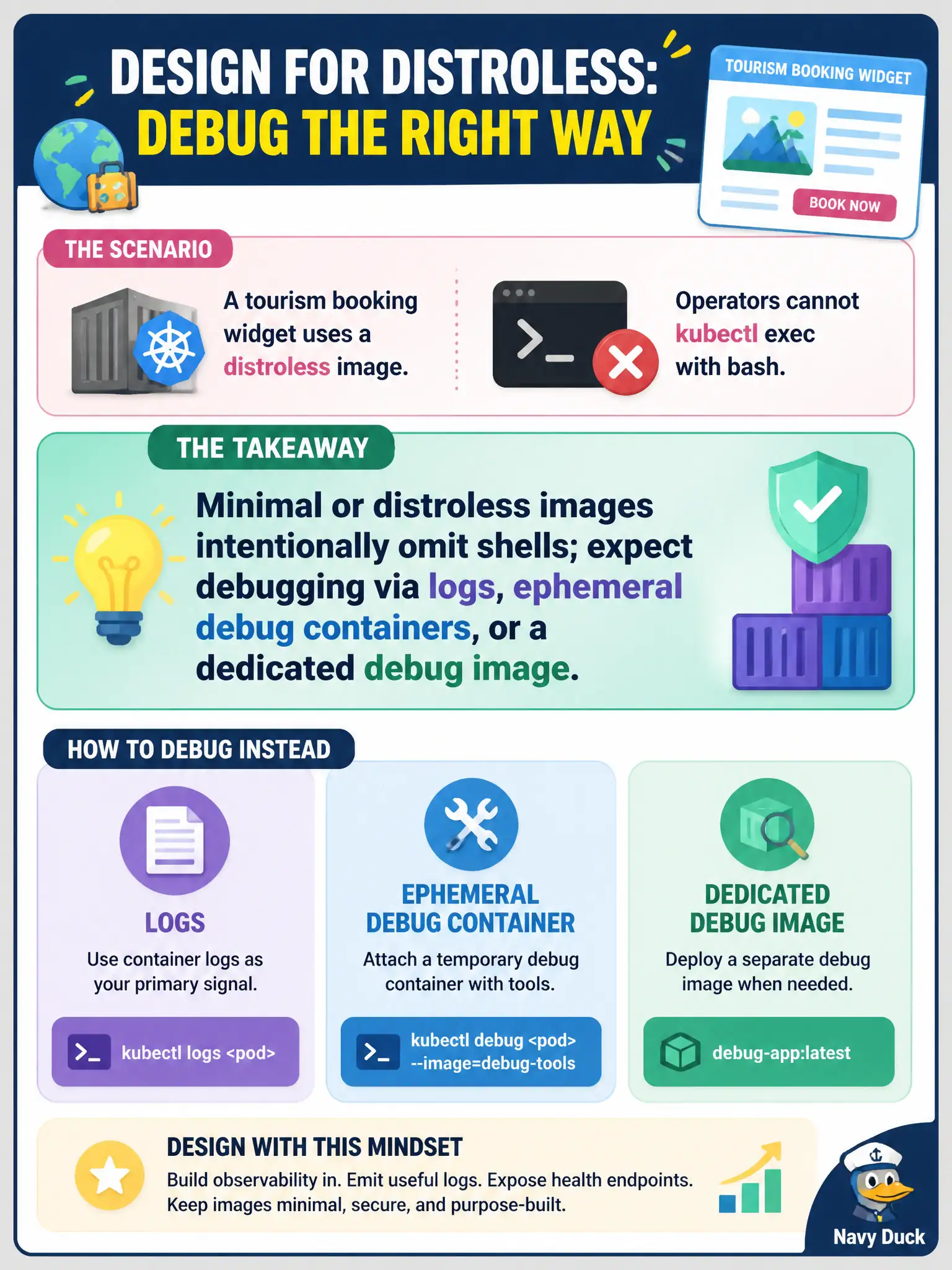 DESIGN FOR DISTROLESS:
DEBUG THE RIGHT WAY

TOURISM BOOKING WIDGET

BOOK NOW

THE SCENARIO

A tourism booking widget uses a distroless image.

Operators cannot kubectl exec with bash.

THE TAKEAWAY

Minimal or distroless images intentionally omit shells; expect debugging via logs, ephemeral debug containers, or a dedicated debug image.

HOW TO DEBUG INSTEAD

LOGS
Use container logs as your primary signal.
kubectl logs <pod>

EPHEMERAL DEBUG CONTAINER
Attach a temporary debug container with tools.
kubectl debug <pod> --image=debug-tools

DEDICATED DEBUG IMAGE
Deploy a separate debug image when needed.
debug-app:latest

DESIGN WITH THIS MINDSET
Build observability in. Emit useful logs. Expose health endpoints. Keep images minimal, secure, and purpose-built.

Navy Duck