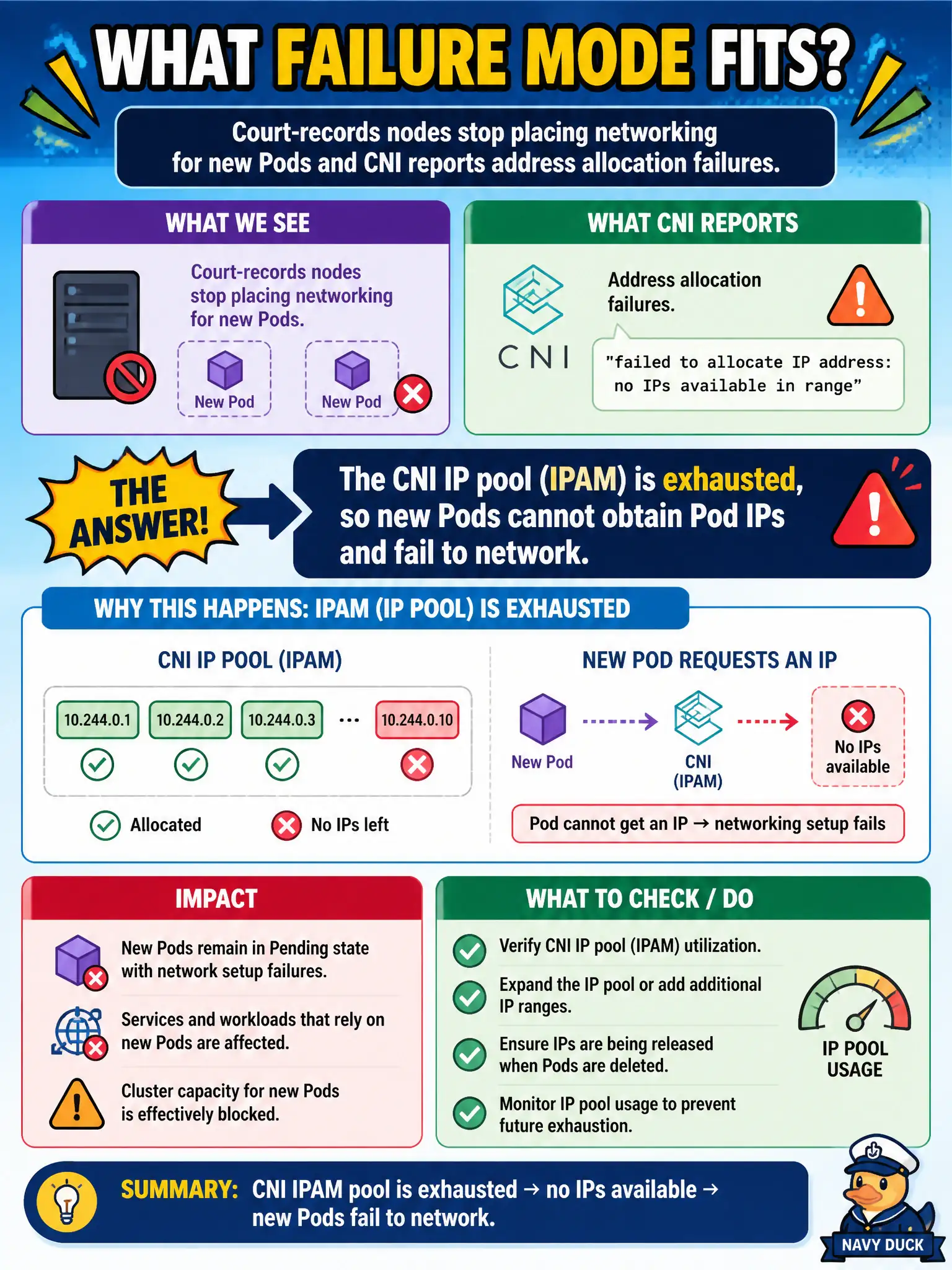 WHAT FAILURE MODE FITS?

Court-records nodes stop placing networking for new Pods and CNI reports address allocation failures.

WHAT WE SEE

Court-records nodes stop placing networking for new Pods.

New Pod

New Pod

WHAT CNI REPORTS

CNI

Address allocation failures.

"failed to allocate IP address: no IPs available in range"

THE ANSWER!

The CNI IP pool (IPAM) is exhausted, so new Pods cannot obtain Pod IPs and fail to network.

WHY THIS HAPPENS: IPAM (IP POOL) IS EXHAUSTED

CNI IP POOL (IPAM)

10.244.0.1 10.244.0.2 10.244.0.3 ... 10.244.0.10

Allocated

No IPs left

NEW POD REQUESTS AN IP

New Pod

CNI (IPAM)

No IPs available

Pod cannot get an IP → networking setup fails

IMPACT

New Pods remain in Pending state with network setup failures.

Services and workloads that rely on new Pods are affected.

Cluster capacity for new Pods is effectively blocked.

WHAT TO CHECK / DO

Verify CNI IP pool (IPAM) utilization.

Expand the IP pool or add additional IP ranges.

Ensure IPs are being released when Pods are deleted.

Monitor IP pool usage to prevent future exhaustion.

IP POOL USAGE

SUMMARY: CNI IPAM pool is exhausted → no IPs available → new Pods fail to network.

NAVY DUCK