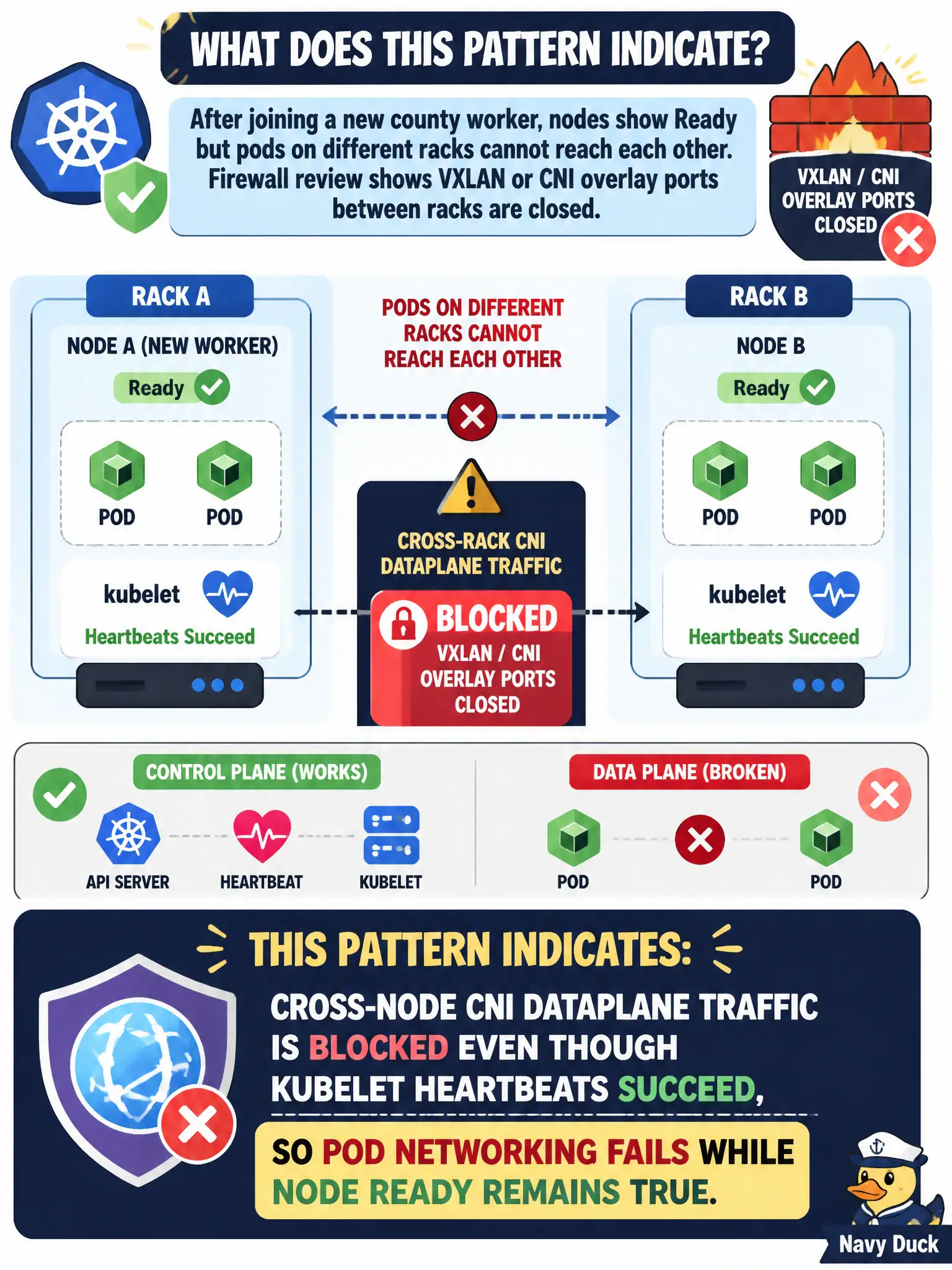 WHAT DOES THIS PATTERN INDICATE?

After joining a new county worker, nodes show Ready but pods on different racks cannot reach each other. Firewall review shows VXLAN or CNI overlay ports between racks are closed.

VXLAN / CNI OVERLAY PORTS CLOSED

RACK A

NODE A (NEW WORKER)

Ready

POD POD

kubelet

Heartbeats Succeed

PODS ON DIFFERENT RACKS CANNOT REACH EACH OTHER

CROSS-RACK CNI DATAPLANE TRAFFIC

BLOCKED

VXLAN / CNI OVERLAY PORTS CLOSED

RACK B

NODE B

Ready

POD POD

kubelet

Heartbeats Succeed

CONTROL PLANE (WORKS)

API SERVER HEARTBEAT KUBELET

DATA PLANE (BROKEN)

POD POD

THIS PATTERN INDICATES:

CROSS-NODE CNI DATAPLANE TRAFFIC IS BLOCKED EVEN THOUGH KUBELET HEARTBEATS SUCCEED,

SO POD NETWORKING FAILS WHILE NODE READY REMAINS TRUE.

Navy Duck