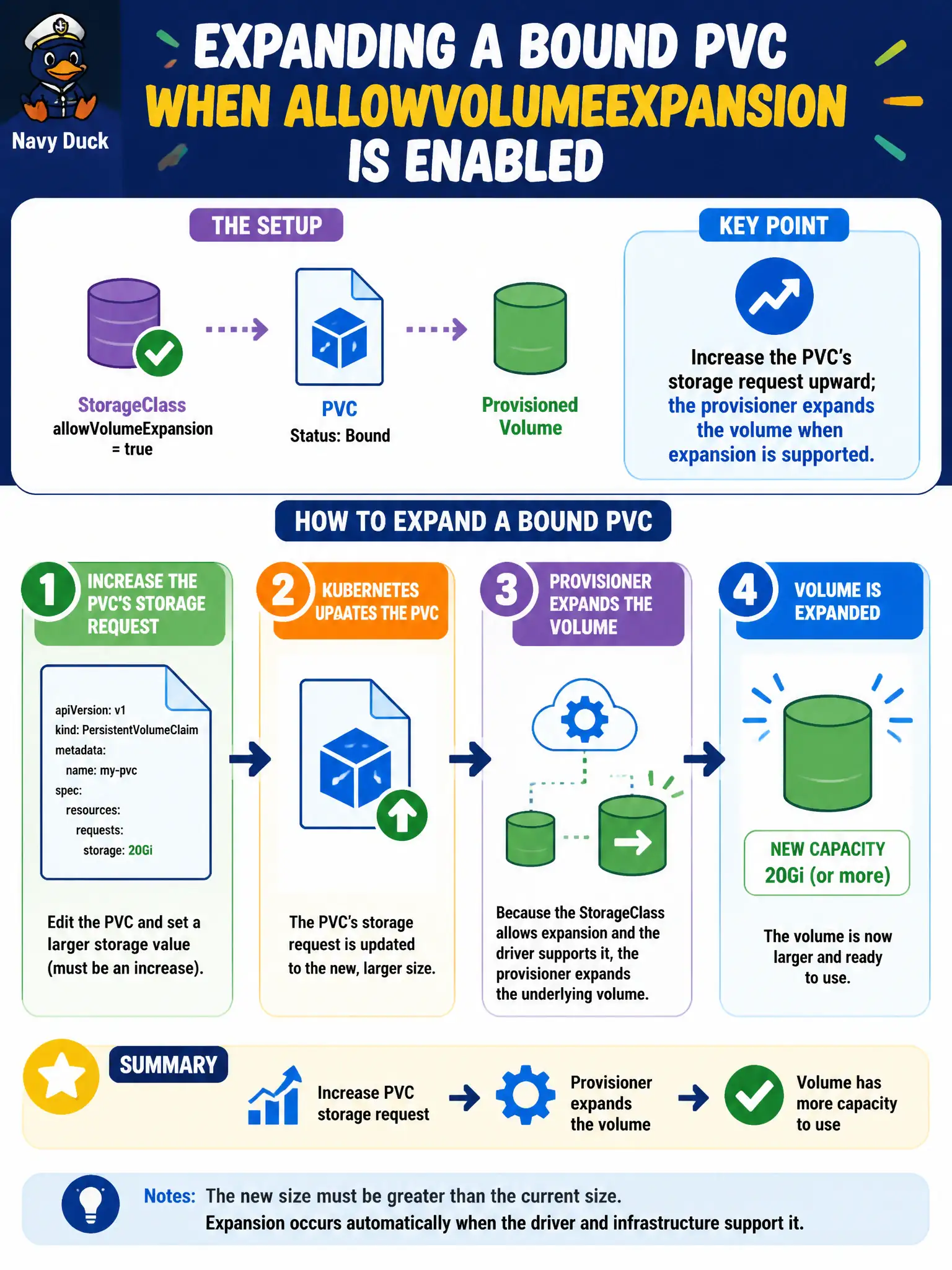 Navy Duck

EXPANDING A BOUND PVC WHEN ALLOWVOLUMEEXPANSION IS ENABLED

THE SETUP

StorageClass
allowVolumeExpansion = true

PVC
Status: Bound

Provisioned Volume

KEY POINT

Increase the PVC's storage request upward; the provisioner expands the volume when expansion is supported.

HOW TO EXPAND A BOUND PVC

1 INCREASE THE PVC'S STORAGE REQUEST

apiVersion: v1
kind: PersistentVolumeClaim
metadata:
name: my-pvc
spec:
resources:
requests:
storage: 20Gi

Edit the PVC and set a larger storage value (must be an increase).

2 KUBERNETES UPAATES THE PVC

The PVC's storage request is updated to the new, larger size.

3 PROVISIONER EXPANDS THE VOLUME

Because the StorageClass allows expansion and the driver supports it, the provisioner expands the underlying volume.

4 VOLUME IS EXPANDED

NEW CAPACITY
20Gi (or more)

The volume is now larger and ready to use.

SUMMARY

Increase PVC storage request

Provisioner expands the volume

Volume has more capacity to use

Notes: The new size must be greater than the current size.
Expansion occurs automatically when the driver and infrastructure support it.