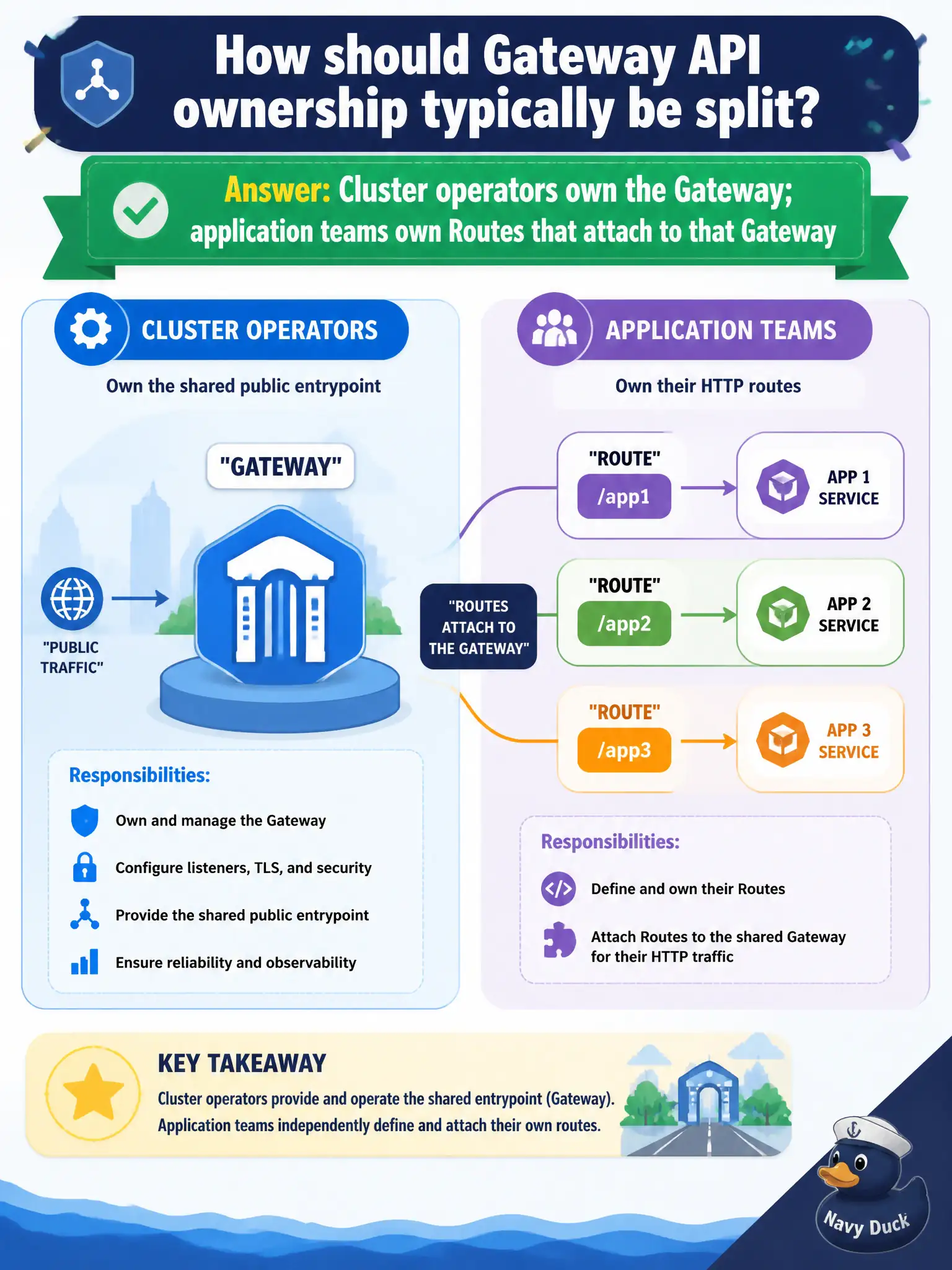 How should Gateway API ownership typically be split?

Answer: Cluster operators own the Gateway; application teams own Routes that attach to that Gateway

CLUSTER OPERATORS

Own the shared public entrypoint

"GATEWAY"

"PUBLIC TRAFFIC"

Responsibilities:

Own and manage the Gateway

Configure listeners, TLS, and security

Provide the shared public entrypoint

Ensure reliability and observability

"ROUTES ATTACH TO THE GATEWAY"

APPLICATION TEAMS

Own their HTTP routes

"ROUTE"
/app1

APP 1 SERVICE

"ROUTE"
/app2

APP 2 SERVICE

"ROUTE"
/app3

APP 3 SERVICE

Responsibilities:

Define and own their Routes

Attach Routes to the shared Gateway for their HTTP traffic

KEY TAKEAWAY

Cluster operators provide and operate the shared entrypoint (Gateway). Application teams independently define and attach their own routes.

Navy Duck