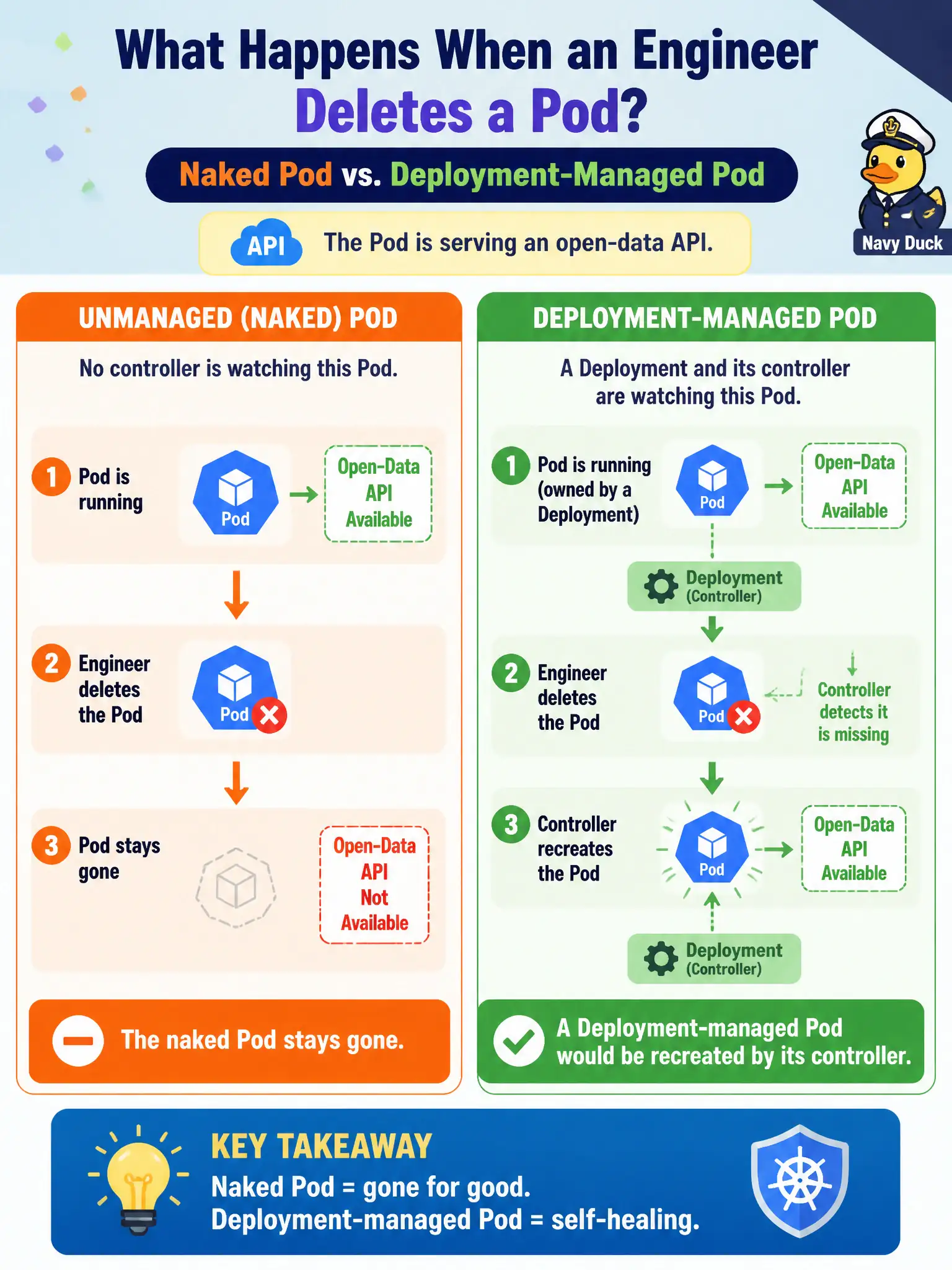 What Happens When an Engineer Deletes a Pod?

Naked Pod vs. Deployment-Managed Pod

Navy Duck

API The Pod is serving an open-data API.

UNMANAGED (NAKED) POD

No controller is watching this Pod.

1 Pod is running

Pod

Open-Data API Available

2 Engineer deletes the Pod

Pod

3 Pod stays gone

Open-Data API Not Available

The naked Pod stays gone.

DEPLOYMENT-MANAGED POD

A Deployment and its controller are watching this Pod.

1 Pod is running (owned by a Deployment)

Pod

Open-Data API Available

Deployment (Controller)

2 Engineer deletes the Pod

Pod

Controller detects it is missing

3 Controller recreates the Pod

Pod

Open-Data API Available

Deployment (Controller)

A Deployment-managed Pod would be recreated by its controller.

KEY TAKEAWAY
Naked Pod = gone for good.
Deployment-managed Pod = self-healing.