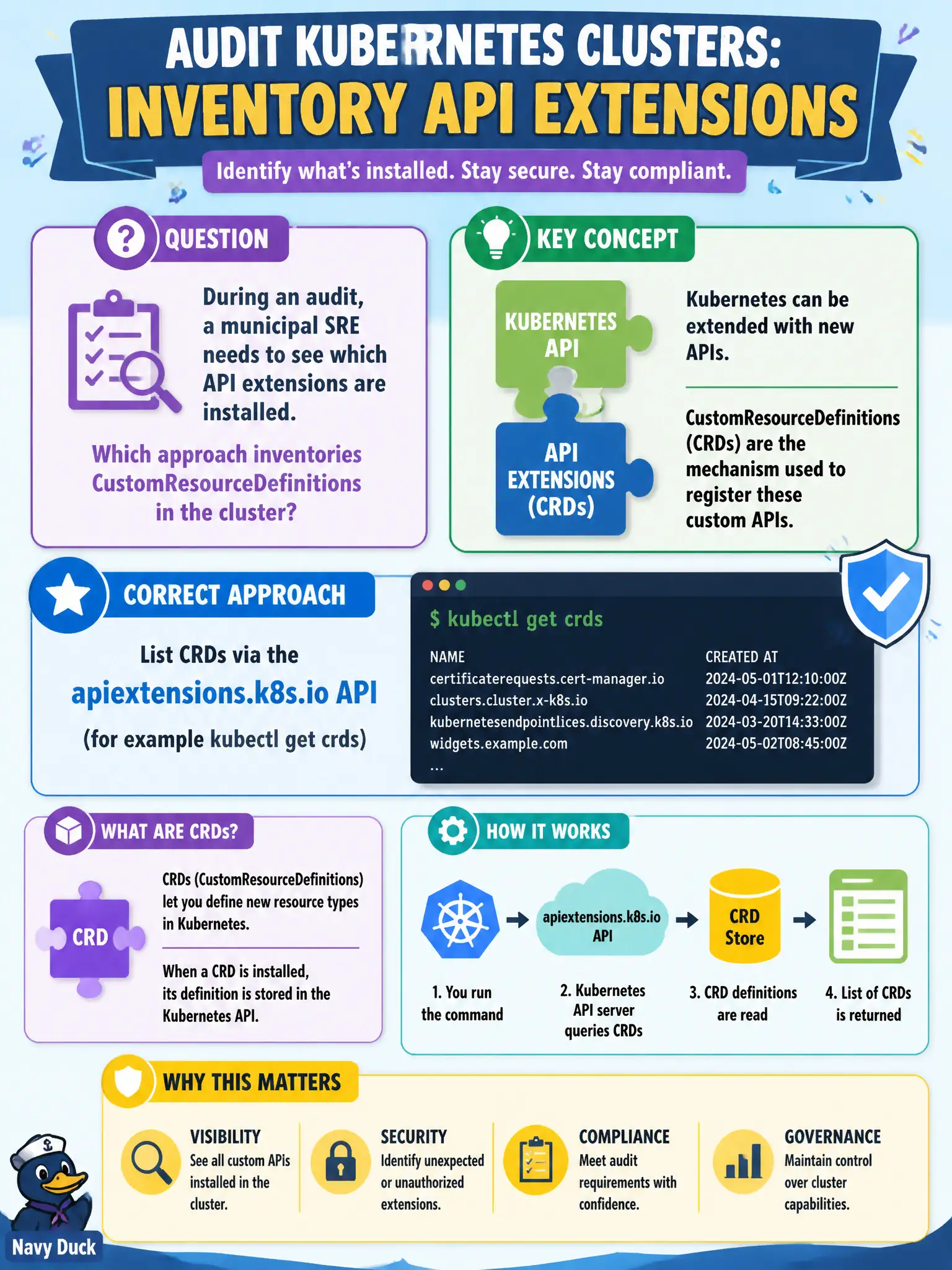 AUDIT KUBERRNETES CLUSTERS:
INVENTORY API EXTENSIONS

Identify what's installed. Stay secure. Stay compliant.

QUESTION

During an audit, a municipal SRE needs to see which API extensions are installed.

Which approach inventories CustomResourceDefinitions in the cluster?

KEY CONCEPT

KUBERNETES API

API EXTENSIONS (CRDs)

Kubernetes can be extended with new APIs.

CustomResourceDefinitions (CRDs) are the mechanism used to register these custom APIs.

CORRECT APPROACH

List CRDs via the
apiextensions.k8s.io API
(for example kubectl get crds)

$ kubectl get crds

| NAME | CREATED AT |
|---|---|
| certificaterequests.cert-manager.io | 2024-05-01T12:10:00Z |
| clusters.cluster.x-k8s.io | 2024-04-15T09:22:00Z |
| kubernetesendpointlices.discovery.k8s.io | 2024-03-20T14:33:00Z |
| widgets.example.com | 2024-05-02T08:45:00Z |
| ... | |

WHAT ARE CRDs?

CRD

CRDs (CustomResourceDefinitions) let you define new resource types in Kubernetes.

When a CRD is installed, its definition is stored in the Kubernetes API.

HOW IT WORKS

apiextensions.k8s.io API

CRD Store

1. You run the command

2. Kubernetes API server queries CRDs

3. CRD definitions are read

4. List of CRDs is returned

WHY THIS MATTERS

VISIBILITY
See all custom APIs installed in the cluster.

SECURITY
Identify unexpected or unauthorized extensions.

COMPLIANCE
Meet audit requirements with confidence.

GOVERNANCE
Maintain control over cluster capabilities.

Navy Duck