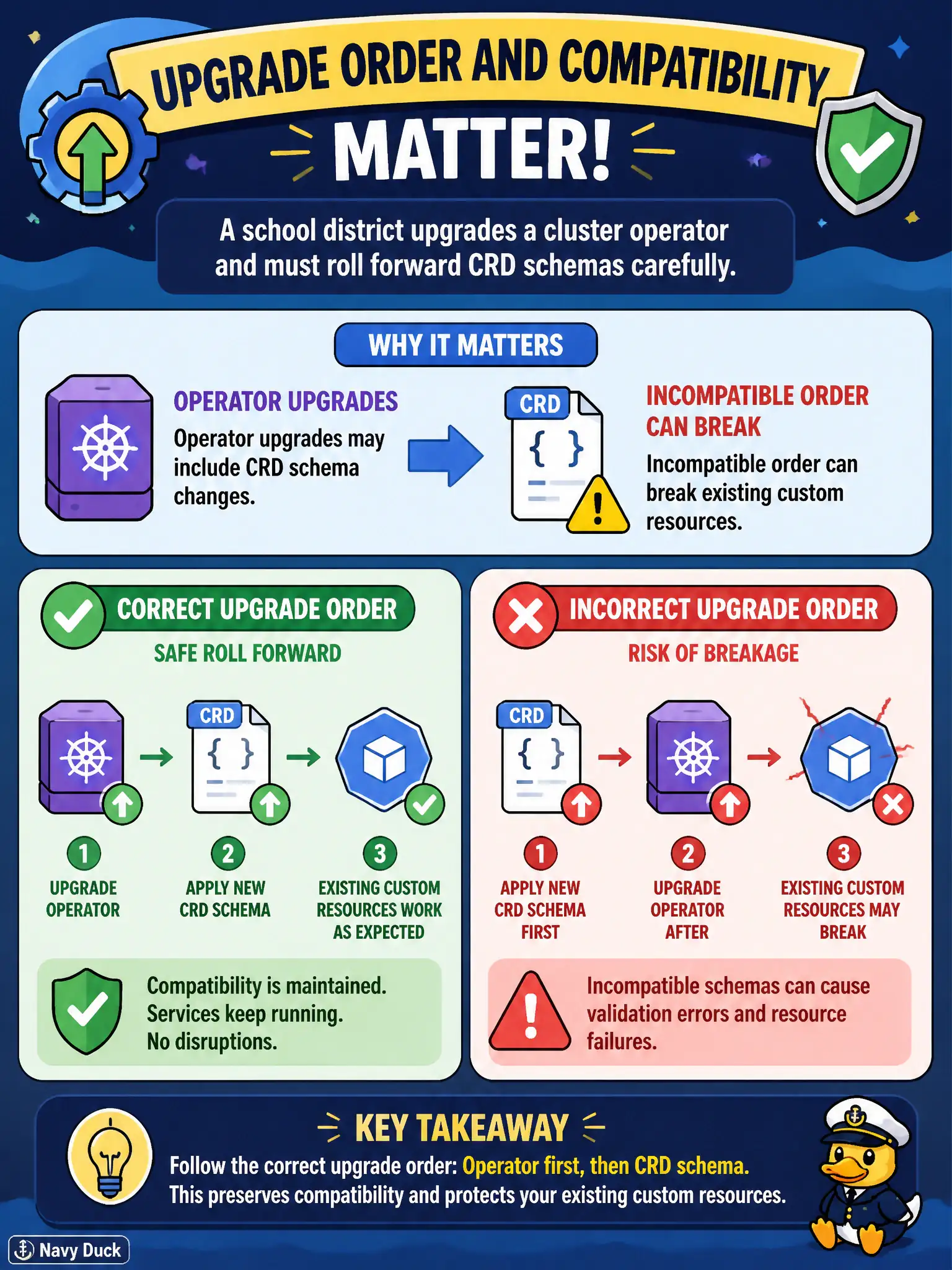 UPGRADE ORDER AND COMPATIBILITY

MATTER!

A school district upgrades a cluster operator and must roll forward CRD schemas carefully.

WHY IT MATTERS

OPERATOR UPGRADES
Operator upgrades may include CRD schema changes.

CRD
{ }

INCOMPATIBLE ORDER CAN BREAK
Incompatible order can break existing custom resources.

CORRECT UPGRADE ORDER
SAFE ROLL FORWARD

CRD
{ }

1 UPGRADE OPERATOR
2 APPLY NEW CRD SCHEMA
3 EXISTING CUSTOM RESOURCES WORK AS EXPECTED

Compatibility is maintained.
Services keep running.
No disruptions.

INCORRECT UPGRADE ORDER
RISK OF BREAKAGE

CRD
{ }

1 APPLY NEW CRD SCHEMA FIRST
2 UPGRADE OPERATOR AFTER
3 EXISTING CUSTOM RESOURCES MAY BREAK

Incompatible schemas can cause validation errors and resource failures.

KEY TAKEAWAY
Follow the correct upgrade order: Operator first, then CRD schema.
This preserves compatibility and protects your existing custom resources.

Navy Duck