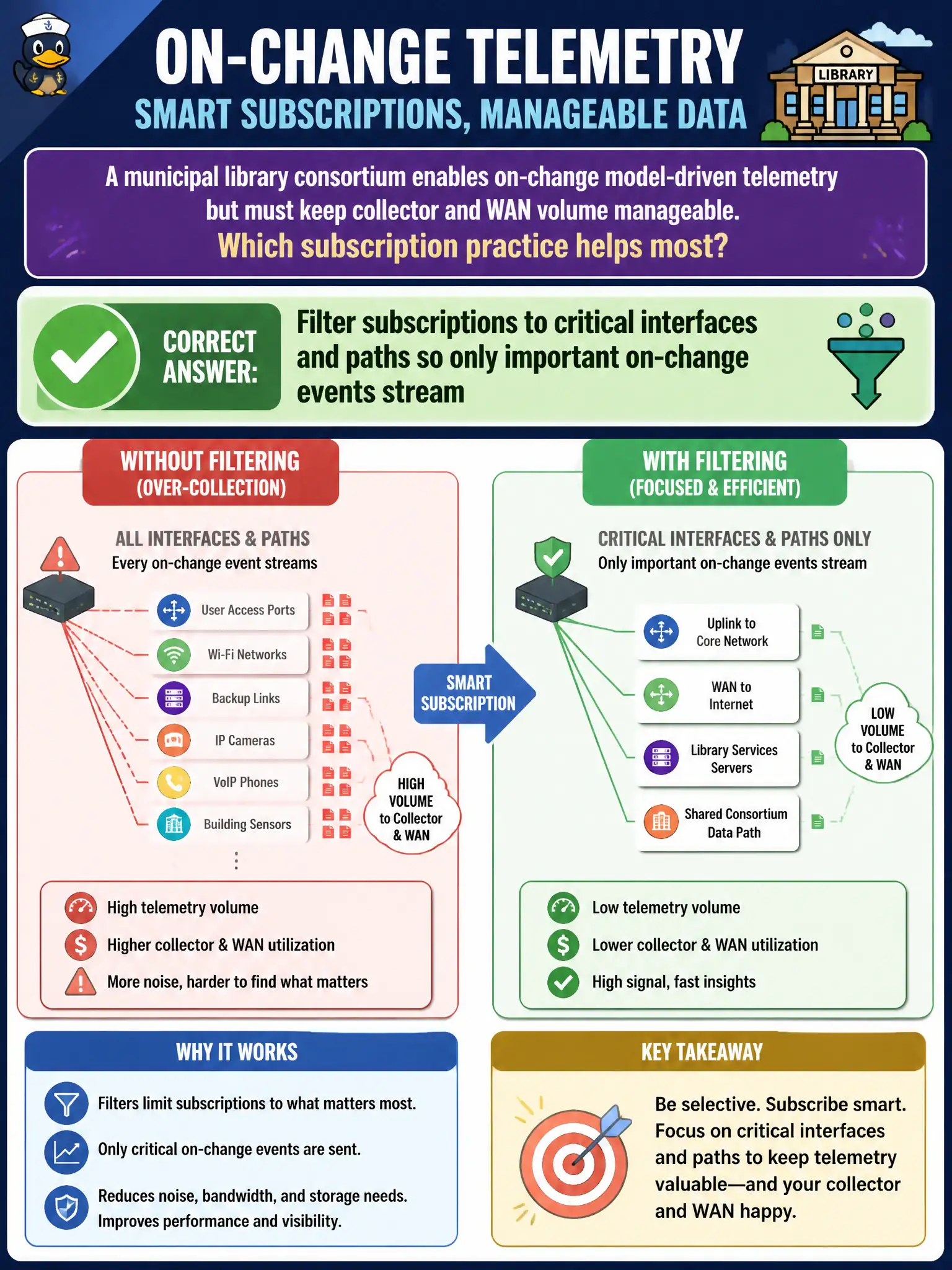 ON-CHANGE TELEMETRY
SMART SUBSCRIPTIONS, MANAGEABLE DATA

LIBRARY

A municipal library consortium enables on-change model-driven telemetry but must keep collector and WAN volume manageable.
Which subscription practice helps most?

CORRECT ANSWER:
Filter subscriptions to critical interfaces and paths so only important on-change events stream

WITHOUT FILTERING (OVER-COLLECTION)

ALL INTERFACES & PATHS
Every on-change event streams

User Access Ports
Wi-Fi Networks
Backup Links
IP Cameras
VoIP Phones
Building Sensors

HIGH VOLUME to Collector & WAN

High telemetry volume
Higher collector & WAN utilization
More noise, harder to find what matters

SMART SUBSCRIPTION

WITH FILTERING (FOCUSED & EFFICIENT)

CRITICAL INTERFACES & PATHS ONLY
Only important on-change events stream

Uplink to Core Network
WAN to Internet
Library Services Servers
Shared Consortium Data Path

LOW VOLUME to Collector & WAN

Low telemetry volume
Lower collector & WAN utilization
High signal, fast insights

WHY IT WORKS
Filters limit subscriptions to what matters most.
Only critical on-change events are sent.
Reduces noise, bandwidth, and storage needs. Improves performance and visibility.

KEY TAKEAWAY
Be selective. Subscribe smart. Focus on critical interfaces and paths to keep telemetry valuable—and your collector and WAN happy.